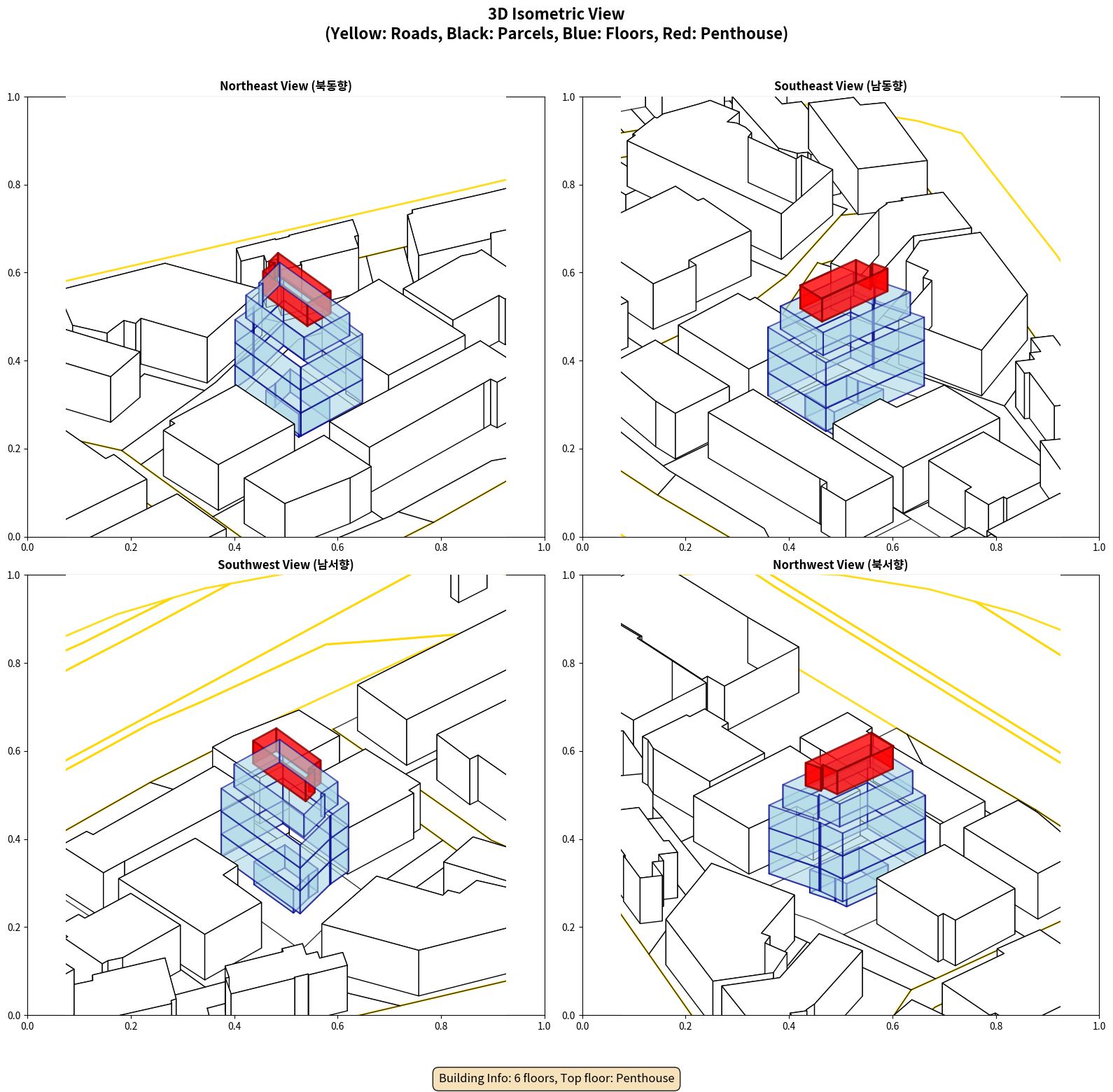 3D Isometric View
(Yellow: Roads, Black: Parcels, Blue: Floors, Red: Penthouse)

Northeast View (북동향)

1.0
0.8
0.6
0.4
0.2
0.0
0.0 0.2 0.4 0.6 0.8 1.0

Southeast View (남동향)

1.0
0.8
0.6
0.4
0.2
0.0
0.0 0.2 0.4 0.6 0.8 1.0

Southwest View (남서향)

1.0
0.8
0.6
0.4
0.2
0.0
0.0 0.2 0.4 0.6 0.8 1.0

Northwest View (북서향)

1.0
0.8
0.6
0.4
0.2
0.0
0.0 0.2 0.4 0.6 0.8 1.0

Building Info: 6 floors, Top floor: Penthouse