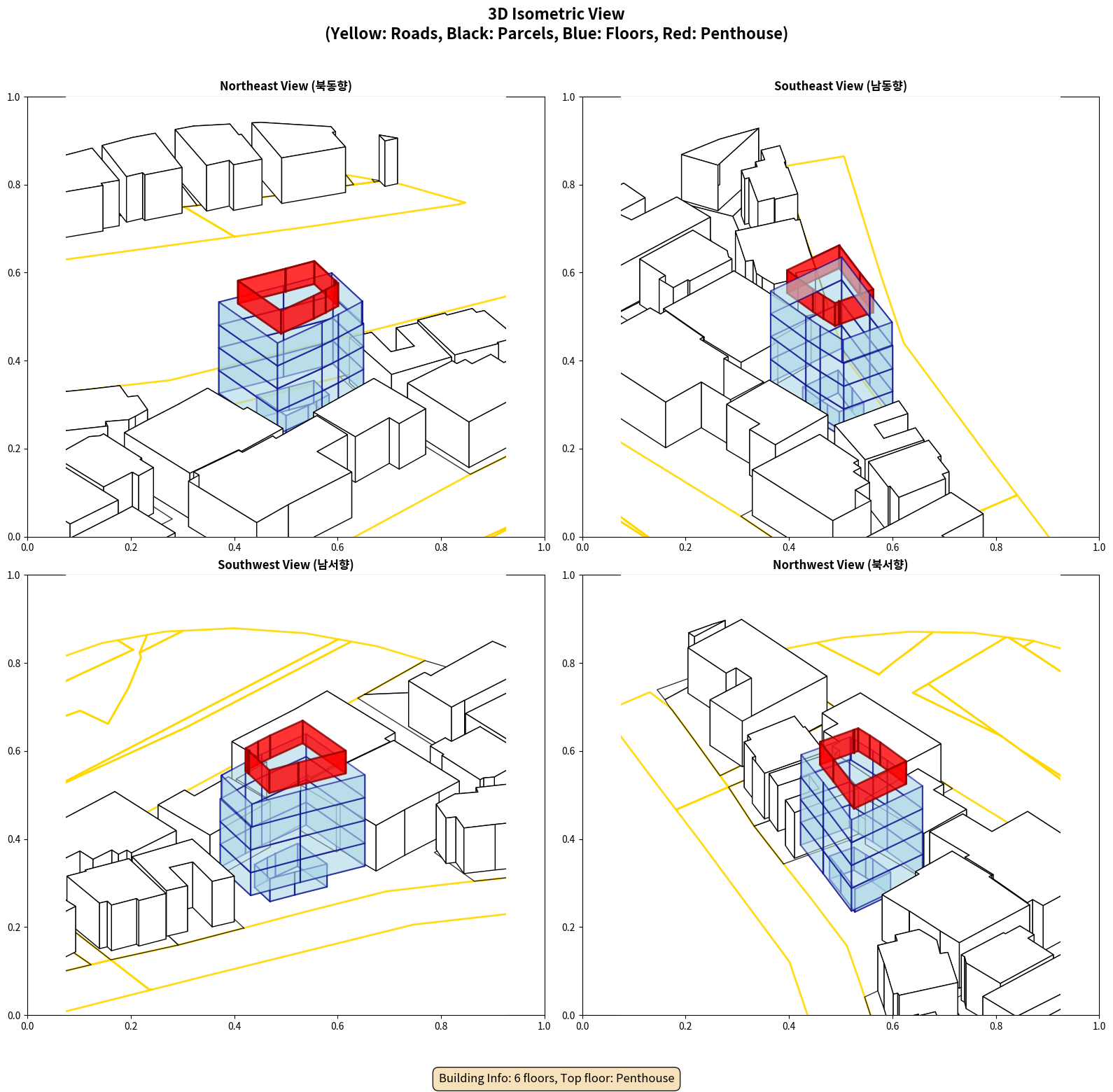 3D Isometric View
(Yellow: Roads, Black: Parcels, Blue: Floors, Red: Penthouse)

Northeast View (북동향)

1.0
0.8
0.6
0.4
0.2
0.0
0.0 0.2 0.4 0.6 0.8 1.0

Southeast View (남동향)

1.0
0.8
0.6
0.4
0.2
0.0
0.0 0.2 0.4 0.6 0.8 1.0

Southwest View (남서향)

1.0
0.8
0.6
0.4
0.2
0.0
0.0 0.2 0.4 0.6 0.8 1.0

Northwest View (북서향)

1.0
0.8
0.6
0.4
0.2
0.0
0.0 0.2 0.4 0.6 0.8 1.0

Building Info: 6 floors, Top floor: Penthouse