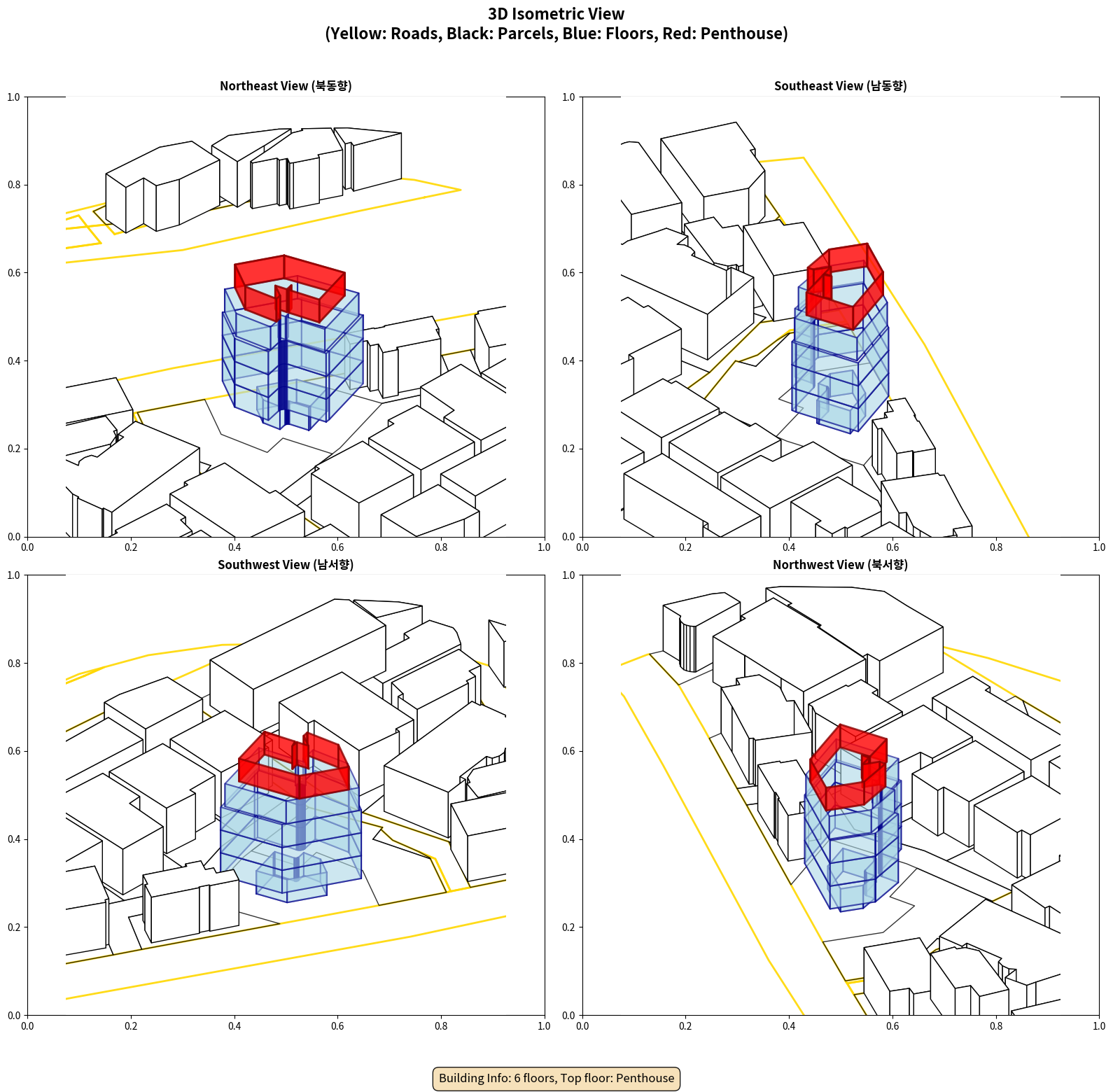 3D Isometric View
(Yellow: Roads, Black: Parcels, Blue: Floors, Red: Penthouse)

Northeast View (북동향)

1.0
0.8
0.6
0.4
0.2
0.0
0.0 0.2 0.4 0.6 0.8 1.0

Southeast View (남동향)

1.0
0.8
0.6
0.4
0.2
0.0
0.0 0.2 0.4 0.6 0.8 1.0

Southwest View (남서향)

1.0
0.8
0.6
0.4
0.2
0.0
0.0 0.2 0.4 0.6 0.8 1.0

Northwest View (북서향)

1.0
0.8
0.6
0.4
0.2
0.0
0.0 0.2 0.4 0.6 0.8 1.0

Building Info: 6 floors, Top floor: Penthouse