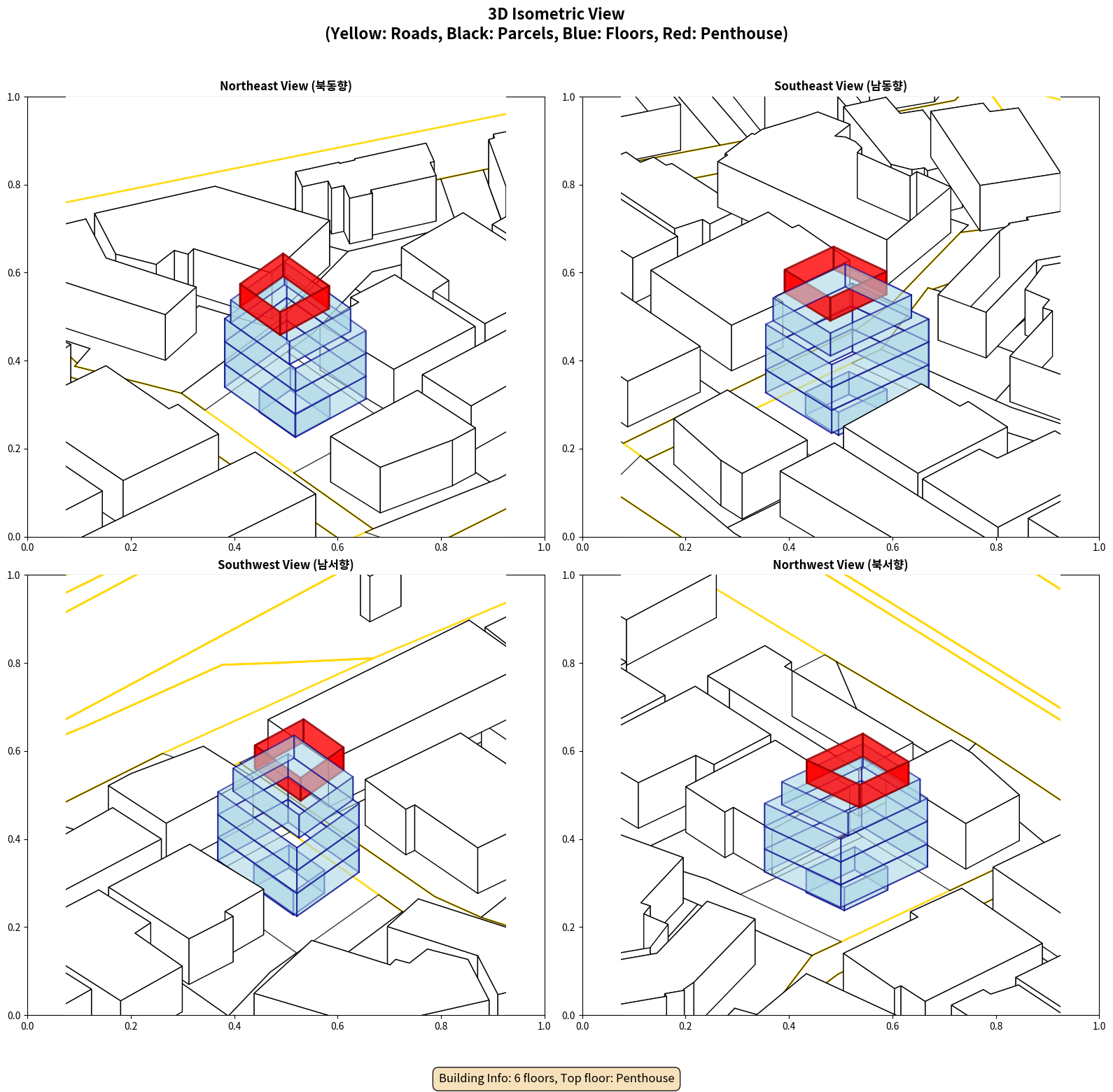 3D Isometric View
(Yellow: Roads, Black: Parcels, Blue: Floors, Red: Penthouse)

Northeast View (북동향)

1.0
0.8
0.6
0.4
0.2
0.0
0.0 0.2 0.4 0.6 0.8 1.0

Southeast View (남동향)

1.0
0.8
0.6
0.4
0.2
0.0
0.0 0.2 0.4 0.6 0.8 1.0

Southwest View (남서향)

1.0
0.8
0.6
0.4
0.2
0.0
0.0 0.2 0.4 0.6 0.8 1.0

Northwest View (북서향)

1.0
0.8
0.6
0.4
0.2
0.0
0.0 0.2 0.4 0.6 0.8 1.0

Building Info: 6 floors, Top floor: Penthouse