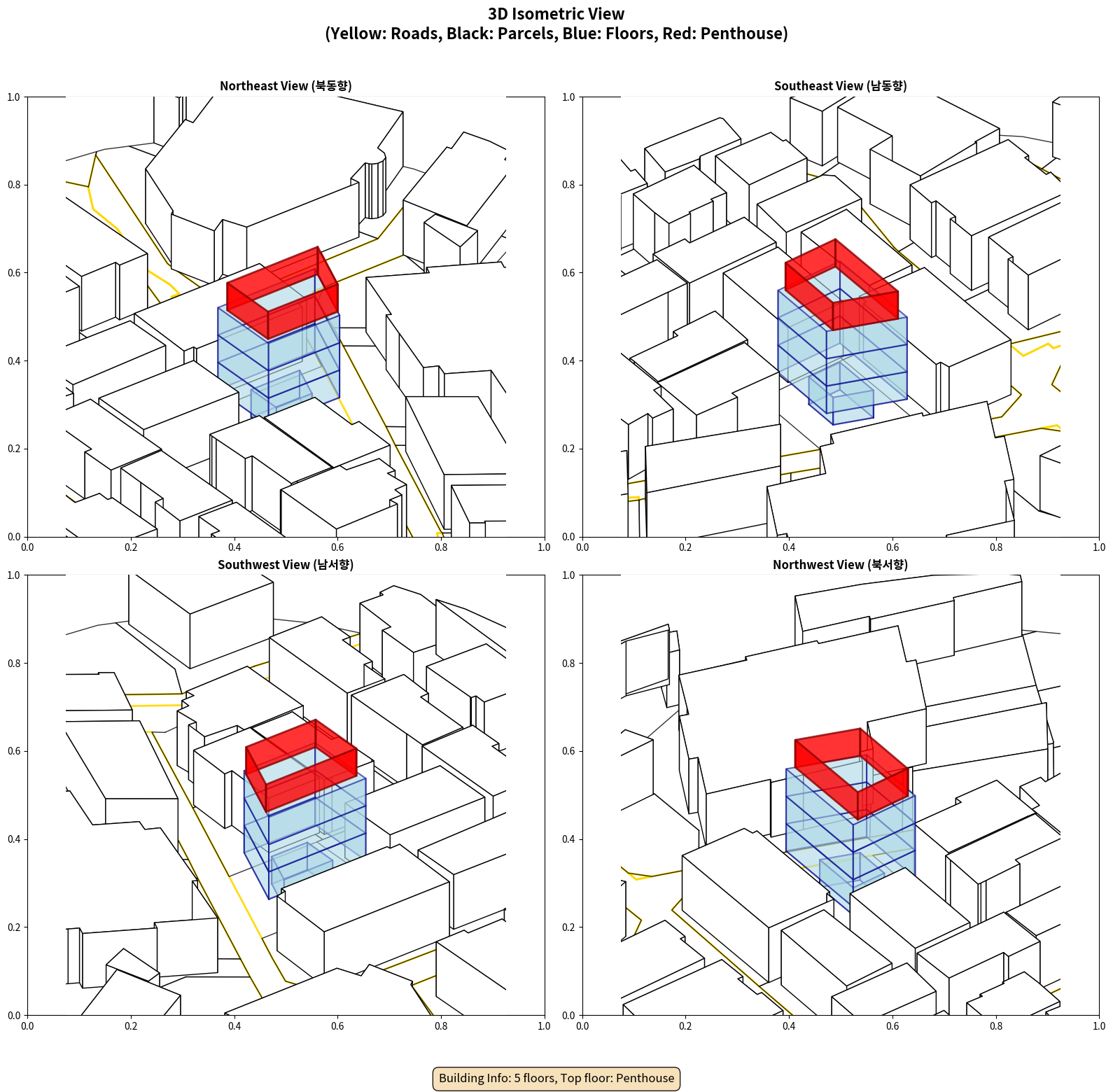 3D Isometric View
(Yellow: Roads, Black: Parcels, Blue: Floors, Red: Penthouse)

Northeast View (북동향)

1.0
0.8
0.6
0.4
0.2
0.0
0.0 0.2 0.4 0.6 0.8 1.0

Southeast View (남동향)

1.0
0.8
0.6
0.4
0.2
0.0
0.0 0.2 0.4 0.6 0.8 1.0

Southwest View (남서향)

1.0
0.8
0.6
0.4
0.2
0.0
0.0 0.2 0.4 0.6 0.8 1.0

Northwest View (북서향)

1.0
0.8
0.6
0.4
0.2
0.0
0.0 0.2 0.4 0.6 0.8 1.0

Building Info: 5 floors, Top floor: Penthouse