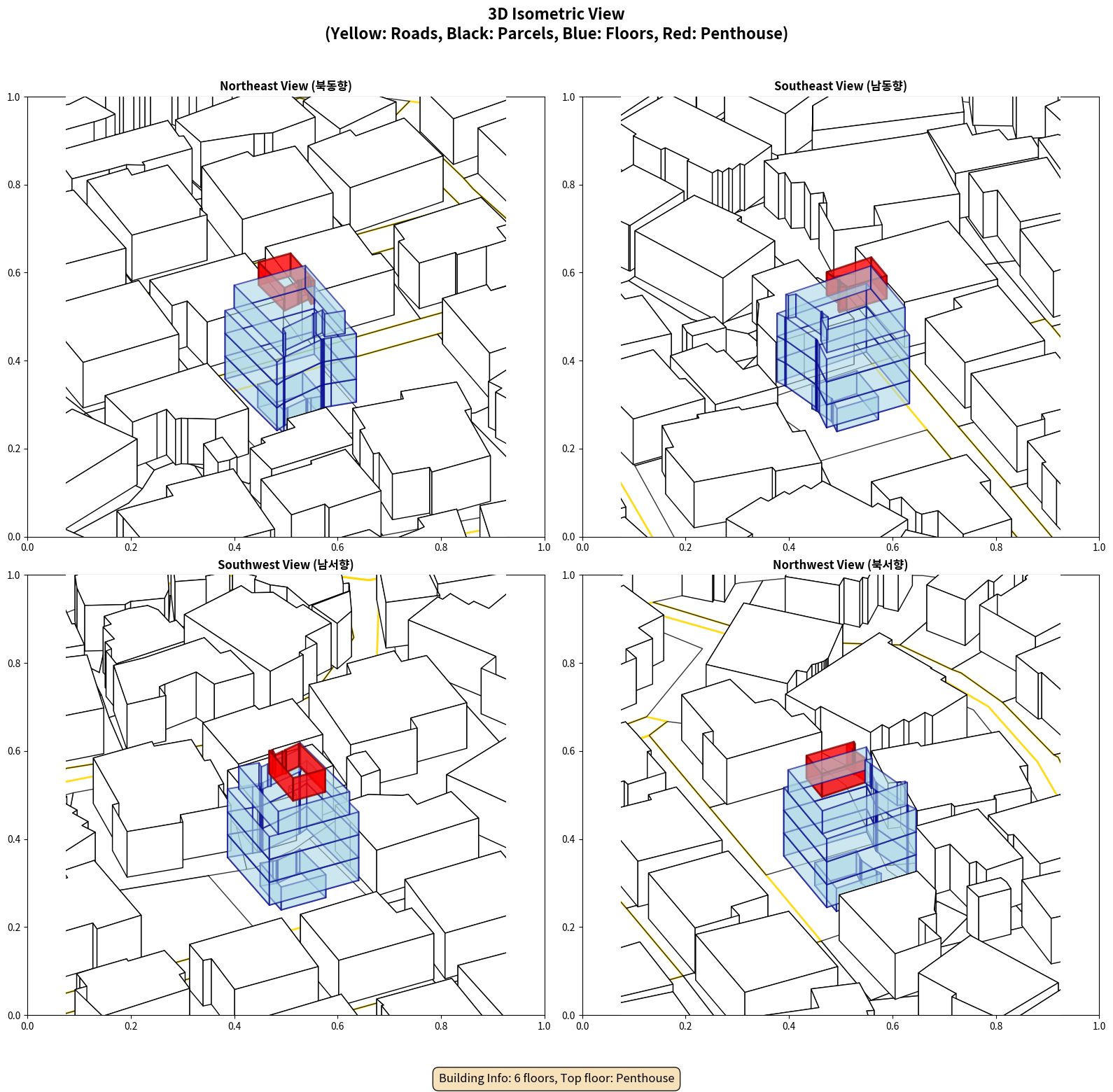 3D Isometric View
(Yellow: Roads, Black: Parcels, Blue: Floors, Red: Penthouse)

Northeast View (북동향)

1.0
0.8
0.6
0.4
0.2
0.0
0.0 0.2 0.4 0.6 0.8 1.0

Southeast View (남동향)

1.0
0.8
0.6
0.4
0.2
0.0
0.0 0.2 0.4 0.6 0.8 1.0

Southwest View (남서향)

1.0
0.8
0.6
0.4
0.2
0.0
0.0 0.2 0.4 0.6 0.8 1.0

Northwest View (북서향)

1.0
0.8
0.6
0.4
0.2
0.0
0.0 0.2 0.4 0.6 0.8 1.0

Building Info: 6 floors, Top floor: Penthouse