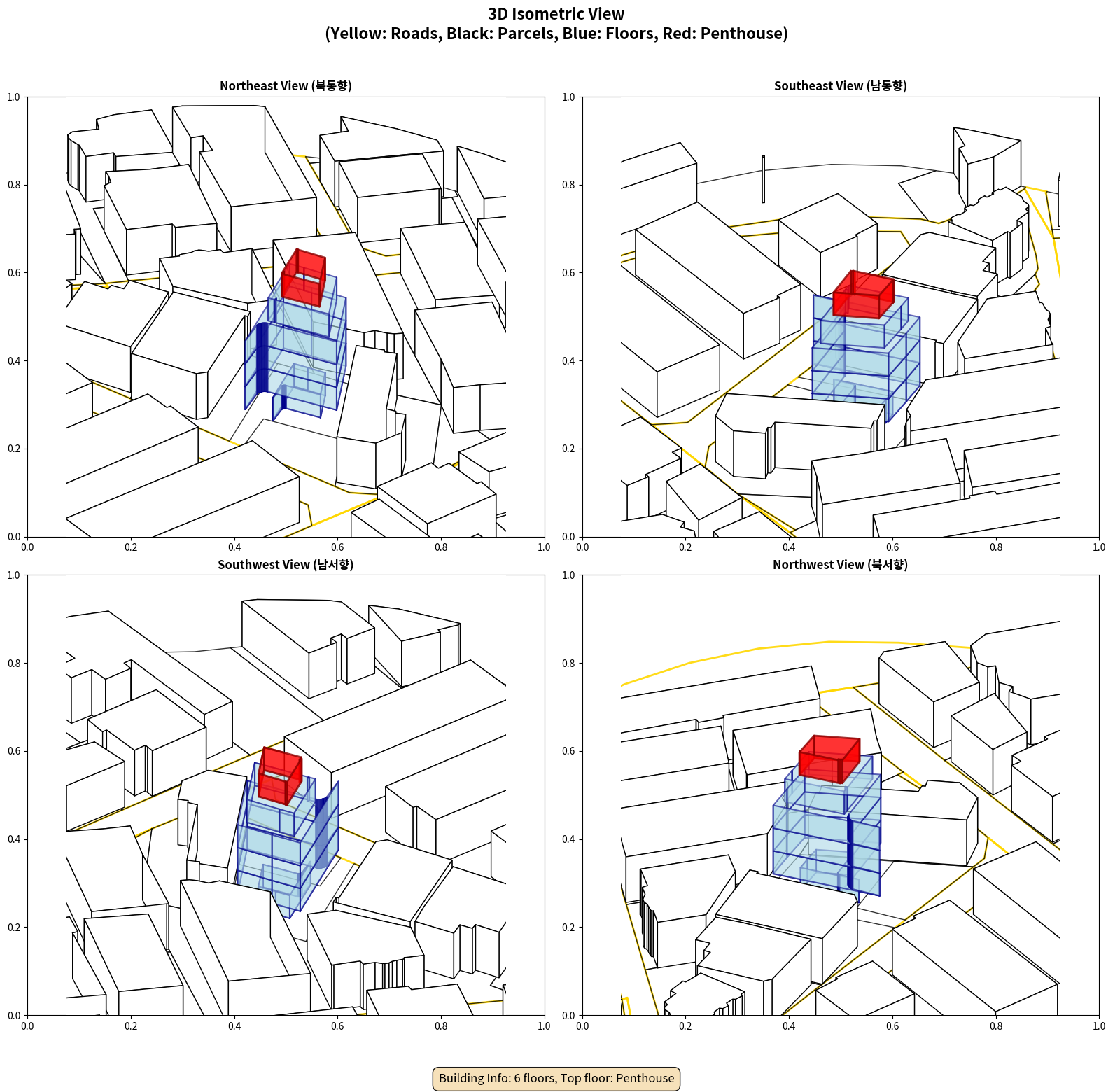 3D Isometric View
(Yellow: Roads, Black: Parcels, Blue: Floors, Red: Penthouse)

Northeast View (북동향)

1.0
0.8
0.6
0.4
0.2
0.0
0.0 0.2 0.4 0.6 0.8 1.0

Southeast View (남동향)

1.0
0.8
0.6
0.4
0.2
0.0
0.0 0.2 0.4 0.6 0.8 1.0

Southwest View (남서향)

1.0
0.8
0.6
0.4
0.2
0.0
0.0 0.2 0.4 0.6 0.8 1.0

Northwest View (북서향)

1.0
0.8
0.6
0.4
0.2
0.0
0.0 0.2 0.4 0.6 0.8 1.0

Building Info: 6 floors, Top floor: Penthouse