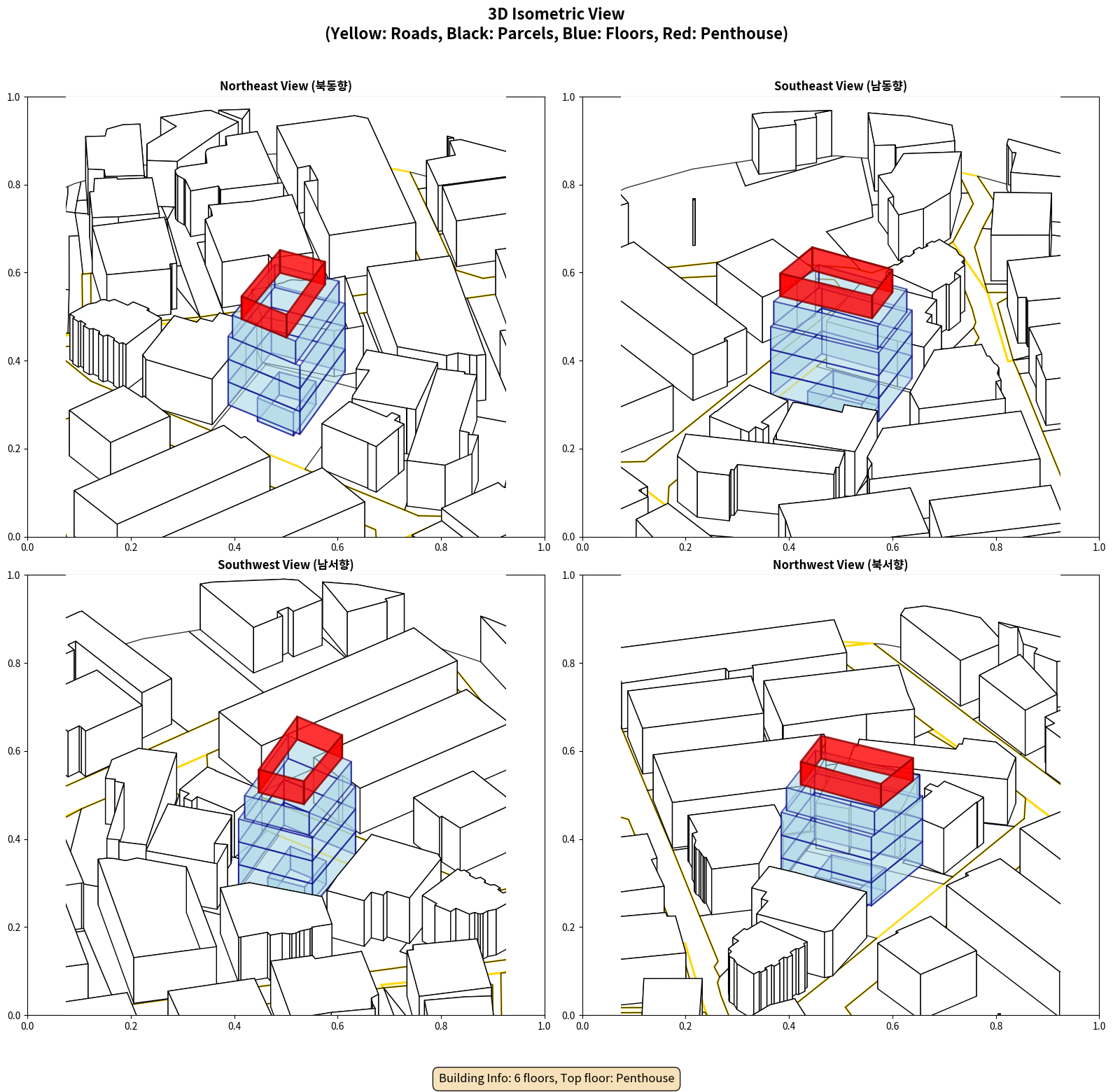 3D Isometric View
(Yellow: Roads, Black: Parcels, Blue: Floors, Red: Penthouse)

Northeast View (북동향)

1.0
0.8
0.6
0.4
0.2
0.0
0.0 0.2 0.4 0.6 0.8 1.0

Southeast View (남동향)

1.0
0.8
0.6
0.4
0.2
0.0
0.0 0.2 0.4 0.6 0.8 1.0

Southwest View (남서향)

1.0
0.8
0.6
0.4
0.2
0.0
0.0 0.2 0.4 0.6 0.8 1.0

Northwest View (북서향)

1.0
0.8
0.6
0.4
0.2
0.0
0.0 0.2 0.4 0.6 0.8 1.0

Building Info: 6 floors, Top floor: Penthouse