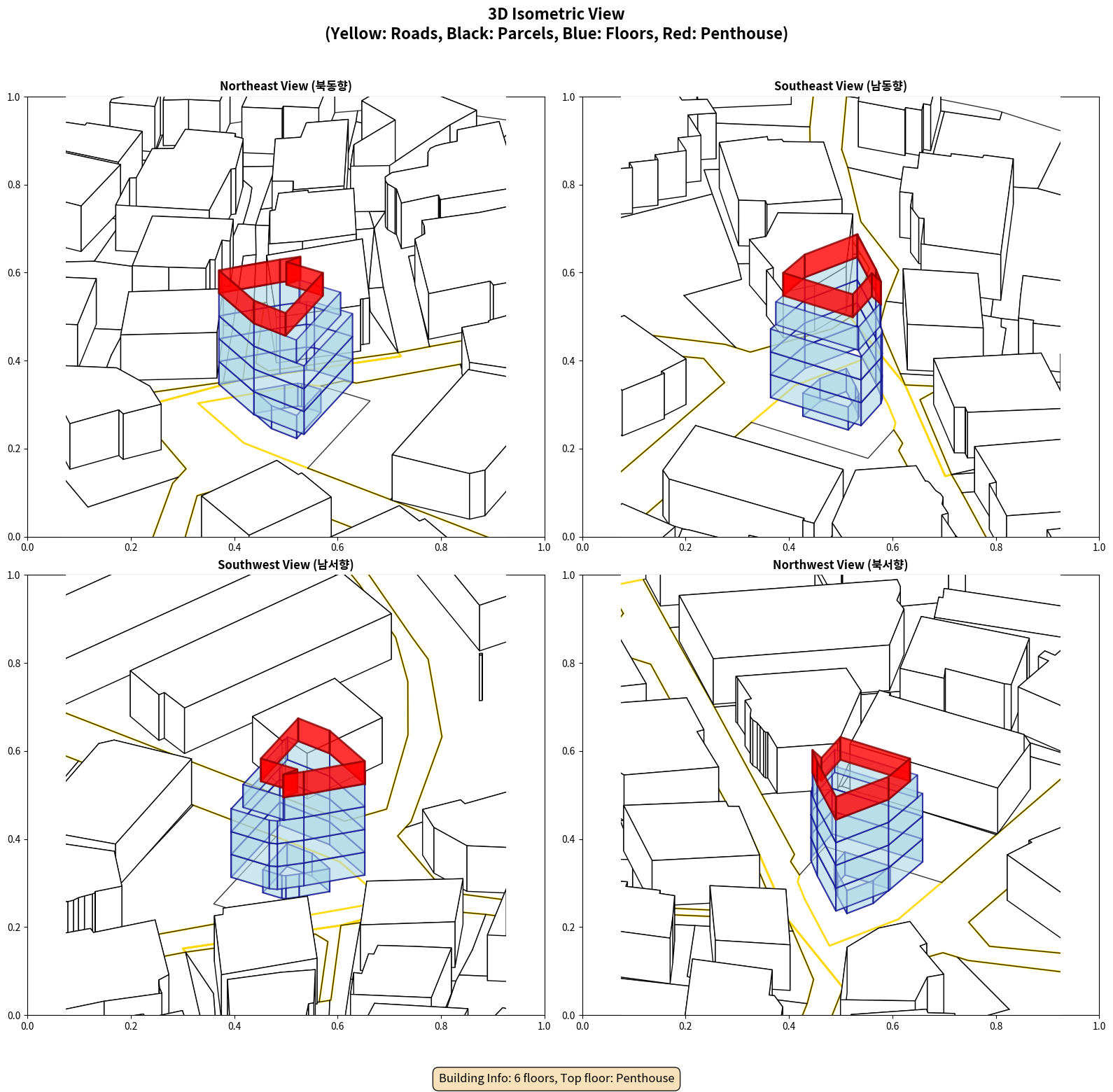 3D Isometric View
(Yellow: Roads, Black: Parcels, Blue: Floors, Red: Penthouse)

Northeast View (북동향)

1.0
0.8
0.6
0.4
0.2
0.0
0.0 0.2 0.4 0.6 0.8 1.0

Southeast View (남동향)

1.0
0.8
0.6
0.4
0.2
0.0
0.0 0.2 0.4 0.6 0.8 1.0

Southwest View (남서향)

1.0
0.8
0.6
0.4
0.2
0.0
0.0 0.2 0.4 0.6 0.8 1.0

Northwest View (북서향)

1.0
0.8
0.6
0.4
0.2
0.0
0.0 0.2 0.4 0.6 0.8 1.0

Building Info: 6 floors, Top floor: Penthouse