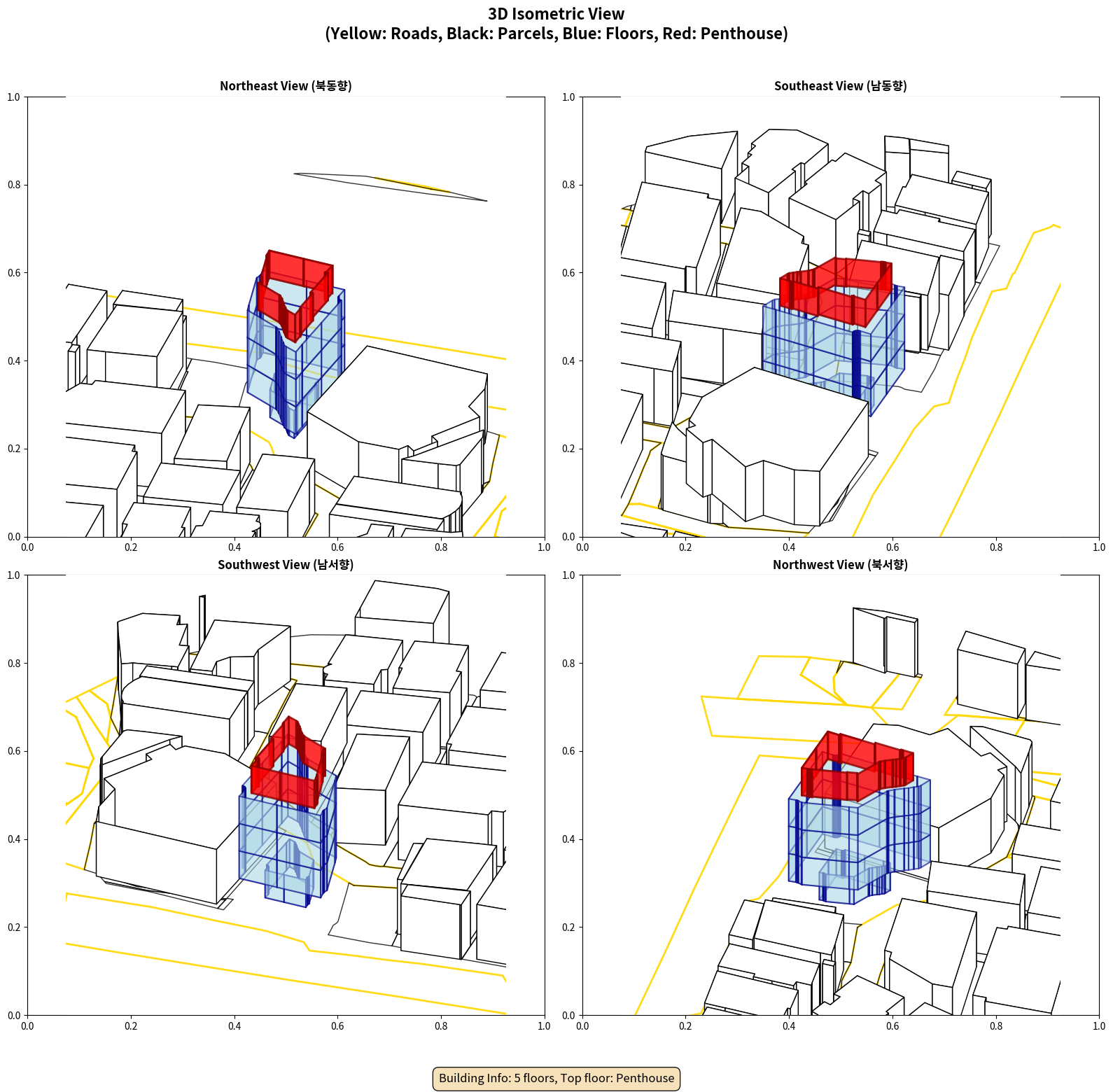 3D Isometric View
(Yellow: Roads, Black: Parcels, Blue: Floors, Red: Penthouse)

Northeast View (북동향)

1.0
0.8
0.6
0.4
0.2
0.0
0.0 0.2 0.4 0.6 0.8 1.0

Southeast View (남동향)

1.0
0.8
0.6
0.4
0.2
0.0
0.0 0.2 0.4 0.6 0.8 1.0

Southwest View (남서향)

1.0
0.8
0.6
0.4
0.2
0.0
0.0 0.2 0.4 0.6 0.8 1.0

Northwest View (북서향)

1.0
0.8
0.6
0.4
0.2
0.0
0.0 0.2 0.4 0.6 0.8 1.0

Building Info: 5 floors, Top floor: Penthouse