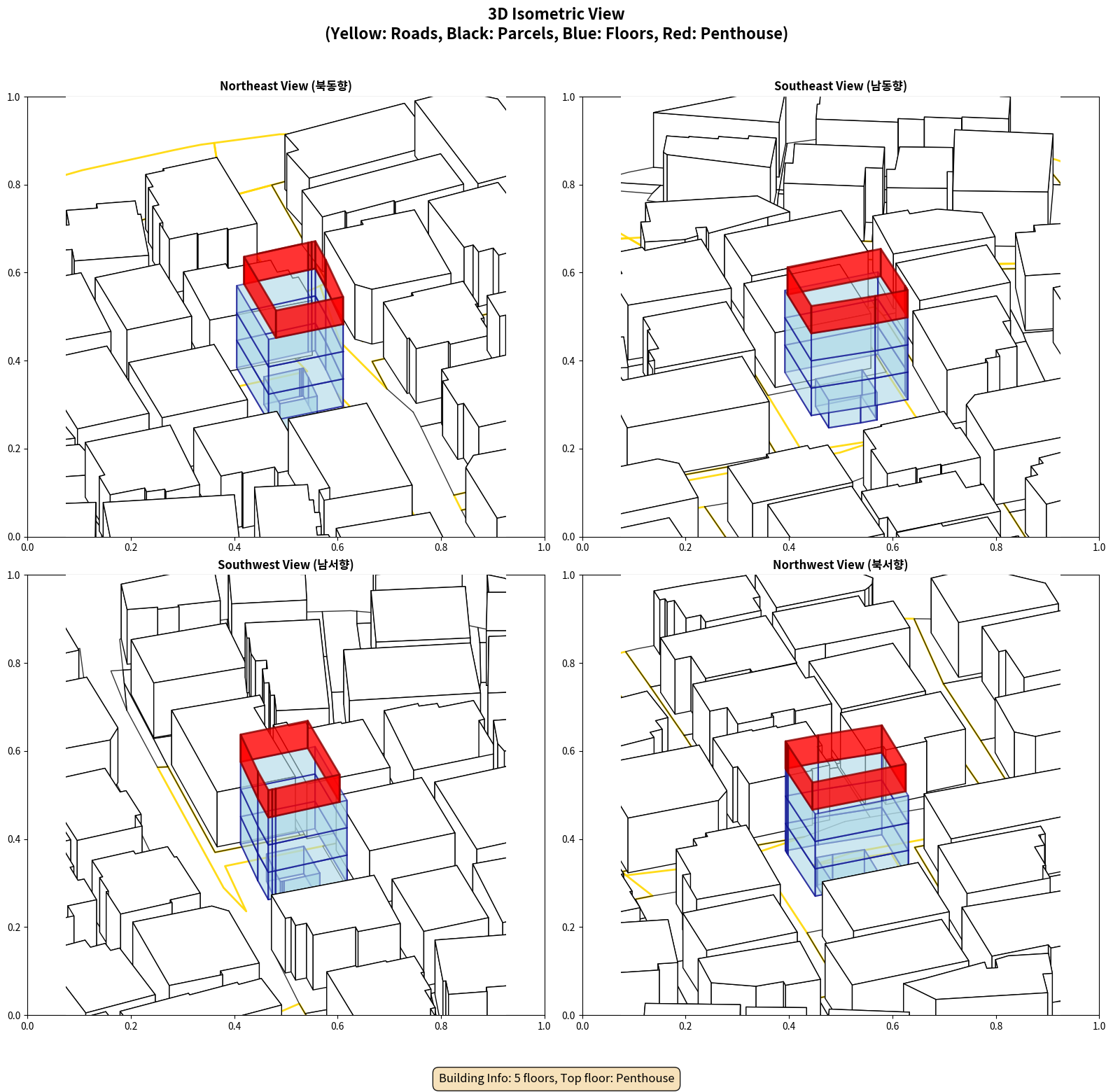 3D Isometric View
(Yellow: Roads, Black: Parcels, Blue: Floors, Red: Penthouse)

Northeast View (북동향)

1.0
0.8
0.6
0.4
0.2
0.0
0.0 0.2 0.4 0.6 0.8 1.0

Southeast View (남동향)

1.0
0.8
0.6
0.4
0.2
0.0
0.0 0.2 0.4 0.6 0.8 1.0

Southwest View (남서향)

1.0
0.8
0.6
0.4
0.2
0.0
0.0 0.2 0.4 0.6 0.8 1.0

Northwest View (북서향)

1.0
0.8
0.6
0.4
0.2
0.0
0.0 0.2 0.4 0.6 0.8 1.0

Building Info: 5 floors, Top floor: Penthouse