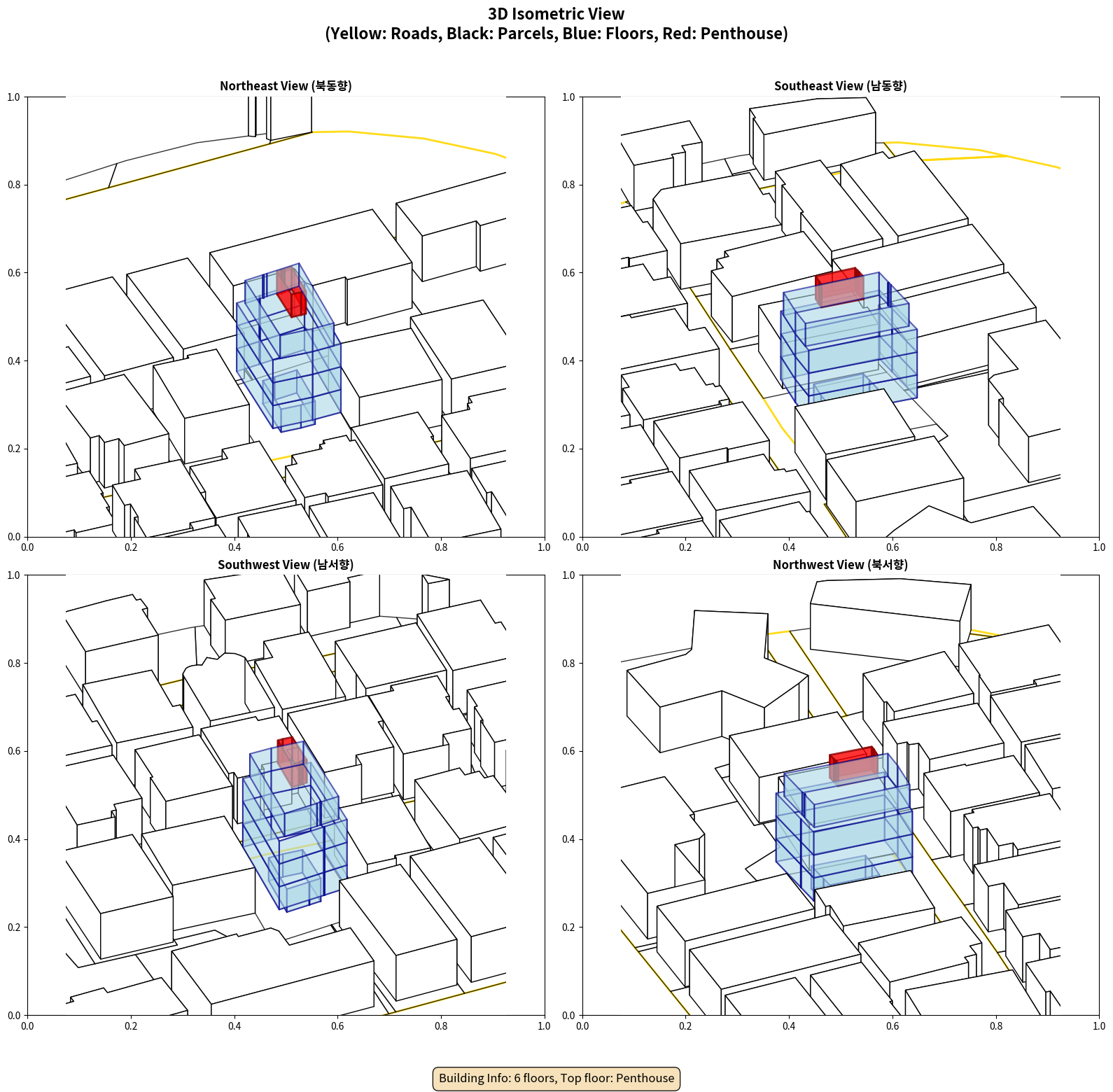 3D Isometric View
(Yellow: Roads, Black: Parcels, Blue: Floors, Red: Penthouse)

Northeast View (북동향)

1.0
0.8
0.6
0.4
0.2
0.0
0.0 0.2 0.4 0.6 0.8 1.0

Southeast View (남동향)

1.0
0.8
0.6
0.4
0.2
0.0
0.0 0.2 0.4 0.6 0.8 1.0

Southwest View (남서향)

1.0
0.8
0.6
0.4
0.2
0.0
0.0 0.2 0.4 0.6 0.8 1.0

Northwest View (북서향)

1.0
0.8
0.6
0.4
0.2
0.0
0.0 0.2 0.4 0.6 0.8 1.0

Building Info: 6 floors, Top floor: Penthouse