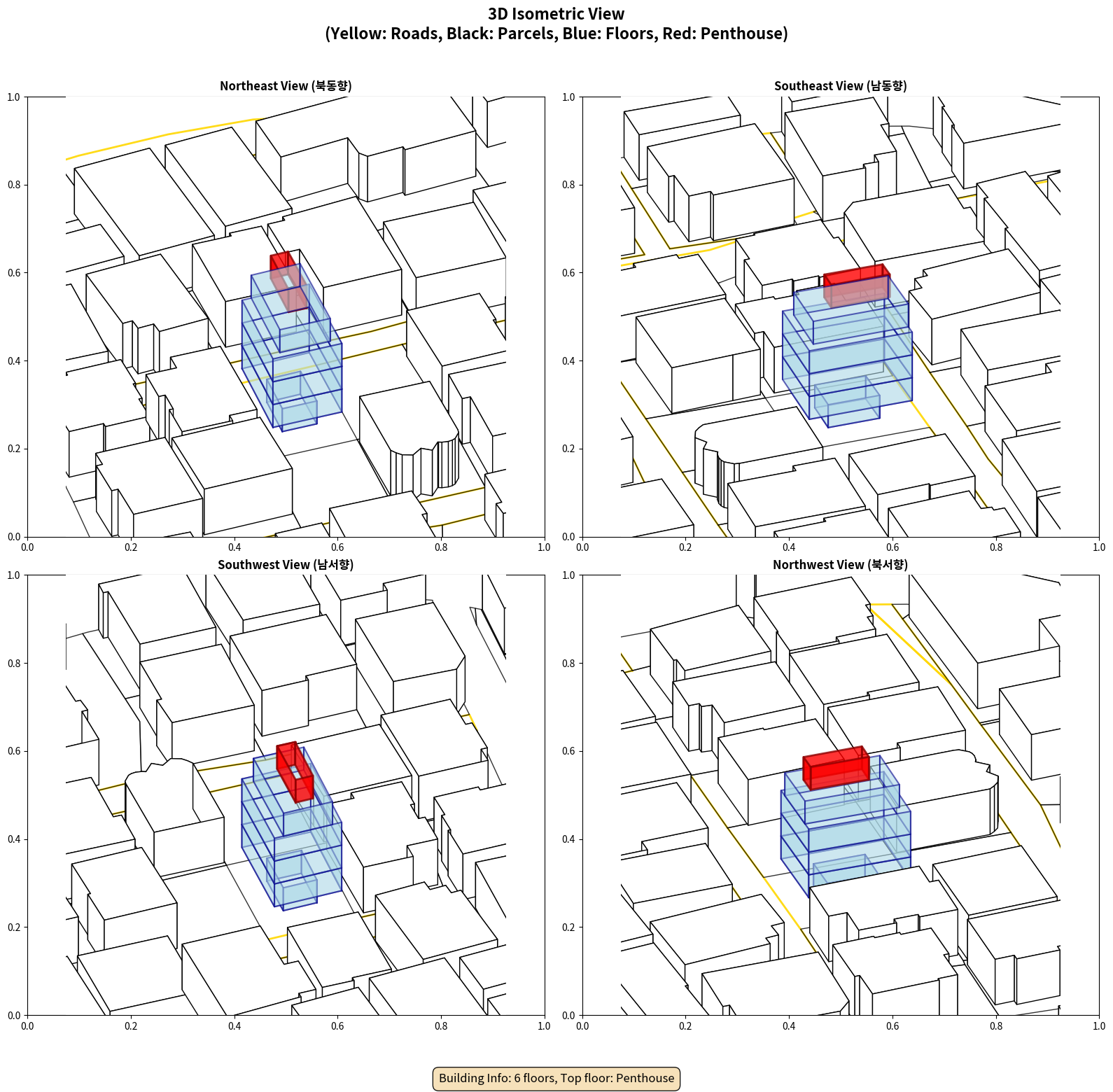 3D Isometric View
(Yellow: Roads, Black: Parcels, Blue: Floors, Red: Penthouse)

Northeast View (북동향)

1.0
0.8
0.6
0.4
0.2
0.0
0.0 0.2 0.4 0.6 0.8 1.0

Southeast View (남동향)

1.0
0.8
0.6
0.4
0.2
0.0
0.0 0.2 0.4 0.6 0.8 1.0

Southwest View (남서향)

1.0
0.8
0.6
0.4
0.2
0.0
0.0 0.2 0.4 0.6 0.8 1.0

Northwest View (북서향)

1.0
0.8
0.6
0.4
0.2
0.0
0.0 0.2 0.4 0.6 0.8 1.0

Building Info: 6 floors, Top floor: Penthouse