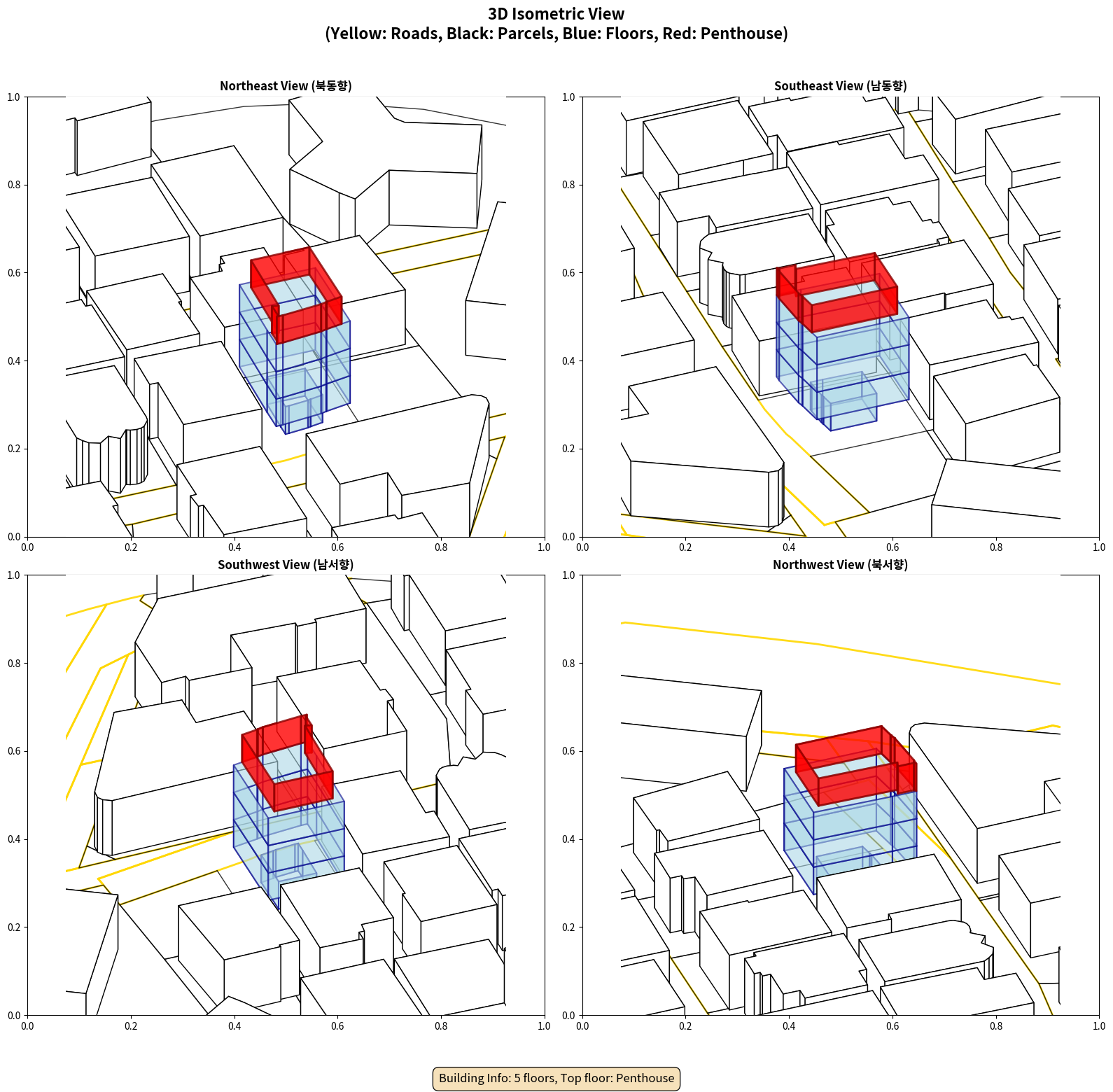 3D Isometric View
(Yellow: Roads, Black: Parcels, Blue: Floors, Red: Penthouse)

Northeast View (북동향)

1.0
0.8
0.6
0.4
0.2
0.0
0.0 0.2 0.4 0.6 0.8 1.0

Southeast View (남동향)

1.0
0.8
0.6
0.4
0.2
0.0
0.0 0.2 0.4 0.6 0.8 1.0

Southwest View (남서향)

1.0
0.8
0.6
0.4
0.2
0.0
0.0 0.2 0.4 0.6 0.8 1.0

Northwest View (북서향)

1.0
0.8
0.6
0.4
0.2
0.0
0.0 0.2 0.4 0.6 0.8 1.0

Building Info: 5 floors, Top floor: Penthouse