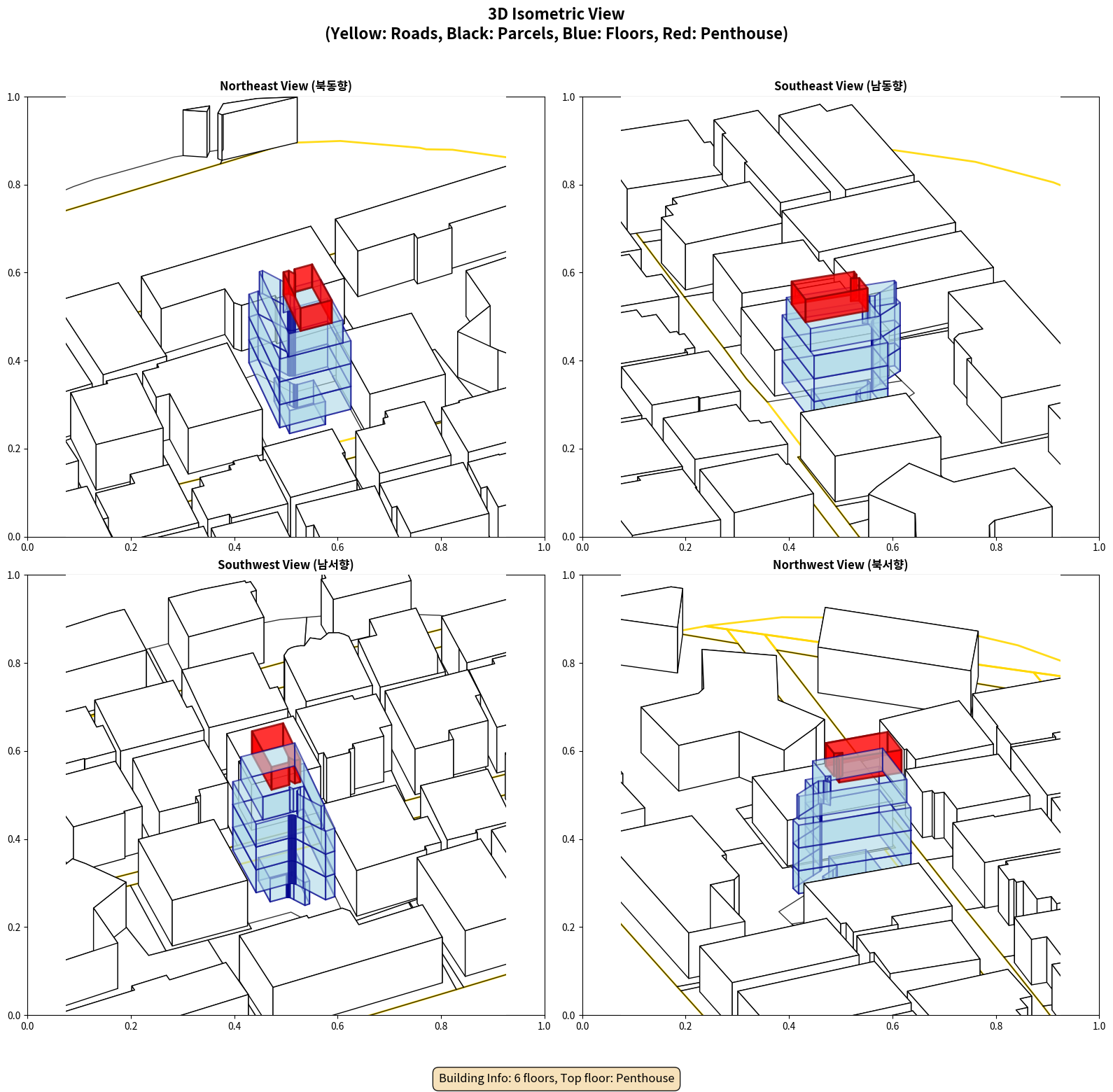 3D Isometric View
(Yellow: Roads, Black: Parcels, Blue: Floors, Red: Penthouse)

Northeast View (북동향)

1.0
0.8
0.6
0.4
0.2
0.0
0.0 0.2 0.4 0.6 0.8 1.0

Southeast View (남동향)

1.0
0.8
0.6
0.4
0.2
0.0
0.0 0.2 0.4 0.6 0.8 1.0

Southwest View (남서향)

1.0
0.8
0.6
0.4
0.2
0.0
0.0 0.2 0.4 0.6 0.8 1.0

Northwest View (북서향)

1.0
0.8
0.6
0.4
0.2
0.0
0.0 0.2 0.4 0.6 0.8 1.0

Building Info: 6 floors, Top floor: Penthouse