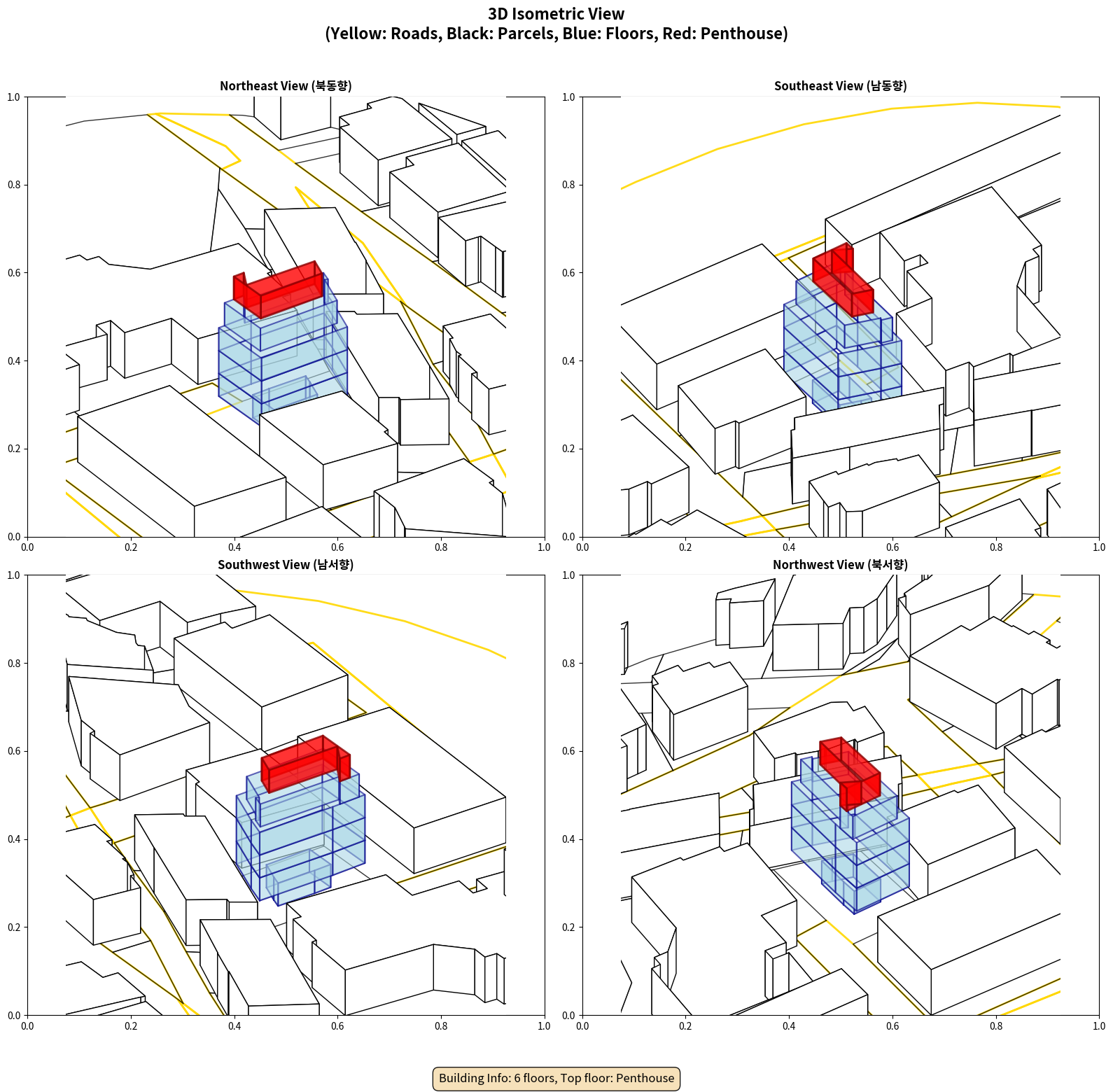 3D Isometric View
(Yellow: Roads, Black: Parcels, Blue: Floors, Red: Penthouse)

Northeast View (북동향)

1.0
0.8
0.6
0.4
0.2
0.0
0.0 0.2 0.4 0.6 0.8 1.0

Southeast View (남동향)

1.0
0.8
0.6
0.4
0.2
0.0
0.0 0.2 0.4 0.6 0.8 1.0

Southwest View (남서향)

1.0
0.8
0.6
0.4
0.2
0.0
0.0 0.2 0.4 0.6 0.8 1.0

Northwest View (북서향)

1.0
0.8
0.6
0.4
0.2
0.0
0.0 0.2 0.4 0.6 0.8 1.0

Building Info: 6 floors, Top floor: Penthouse