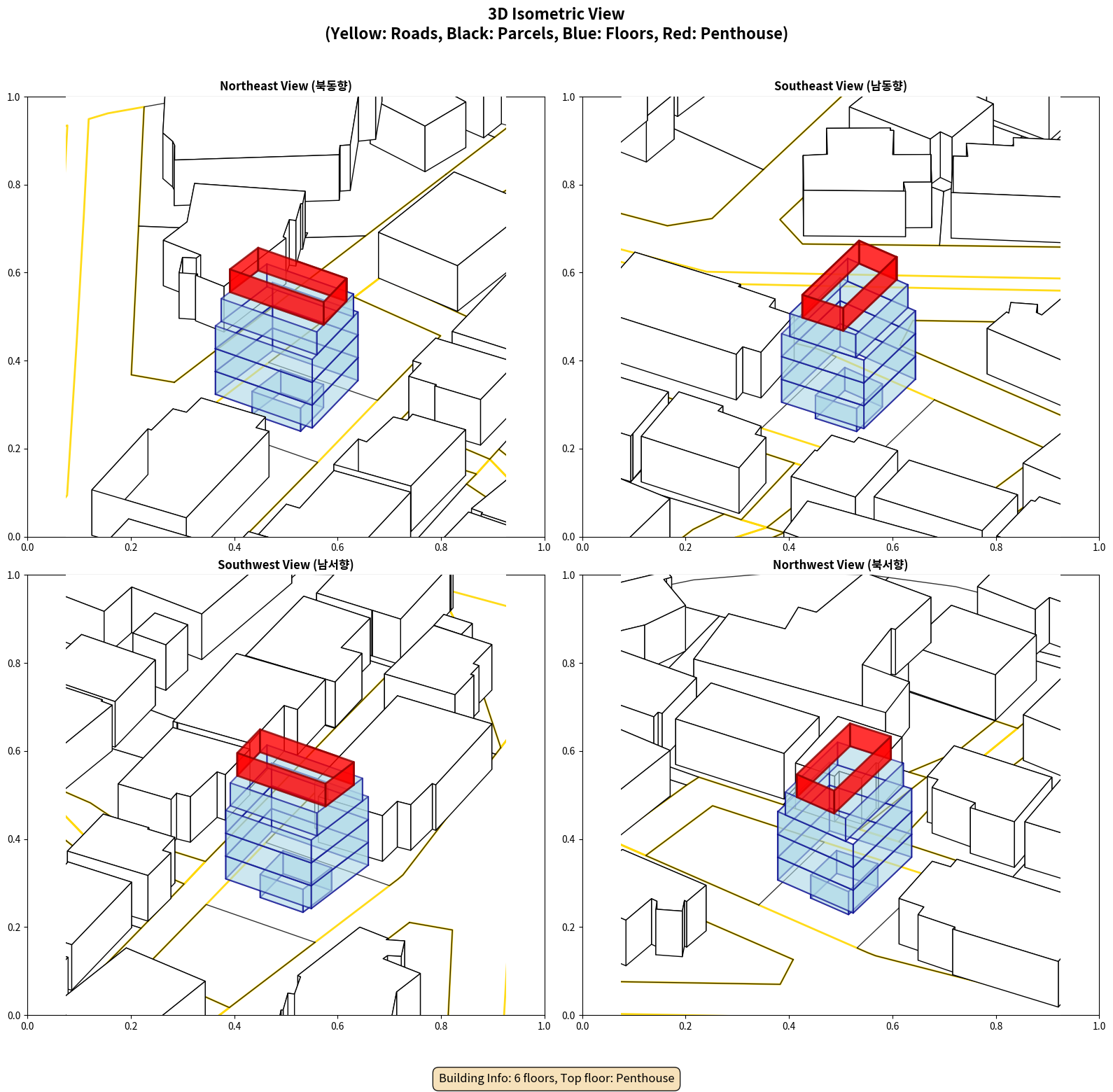 3D Isometric View
(Yellow: Roads, Black: Parcels, Blue: Floors, Red: Penthouse)

Northeast View (북동향)

1.0
0.8
0.6
0.4
0.2
0.0
0.0 0.2 0.4 0.6 0.8 1.0

Southeast View (남동향)

1.0
0.8
0.6
0.4
0.2
0.0
0.0 0.2 0.4 0.6 0.8 1.0

Southwest View (남서향)

1.0
0.8
0.6
0.4
0.2
0.0
0.0 0.2 0.4 0.6 0.8 1.0

Northwest View (북서향)

1.0
0.8
0.6
0.4
0.2
0.0
0.0 0.2 0.4 0.6 0.8 1.0

Building Info: 6 floors, Top floor: Penthouse