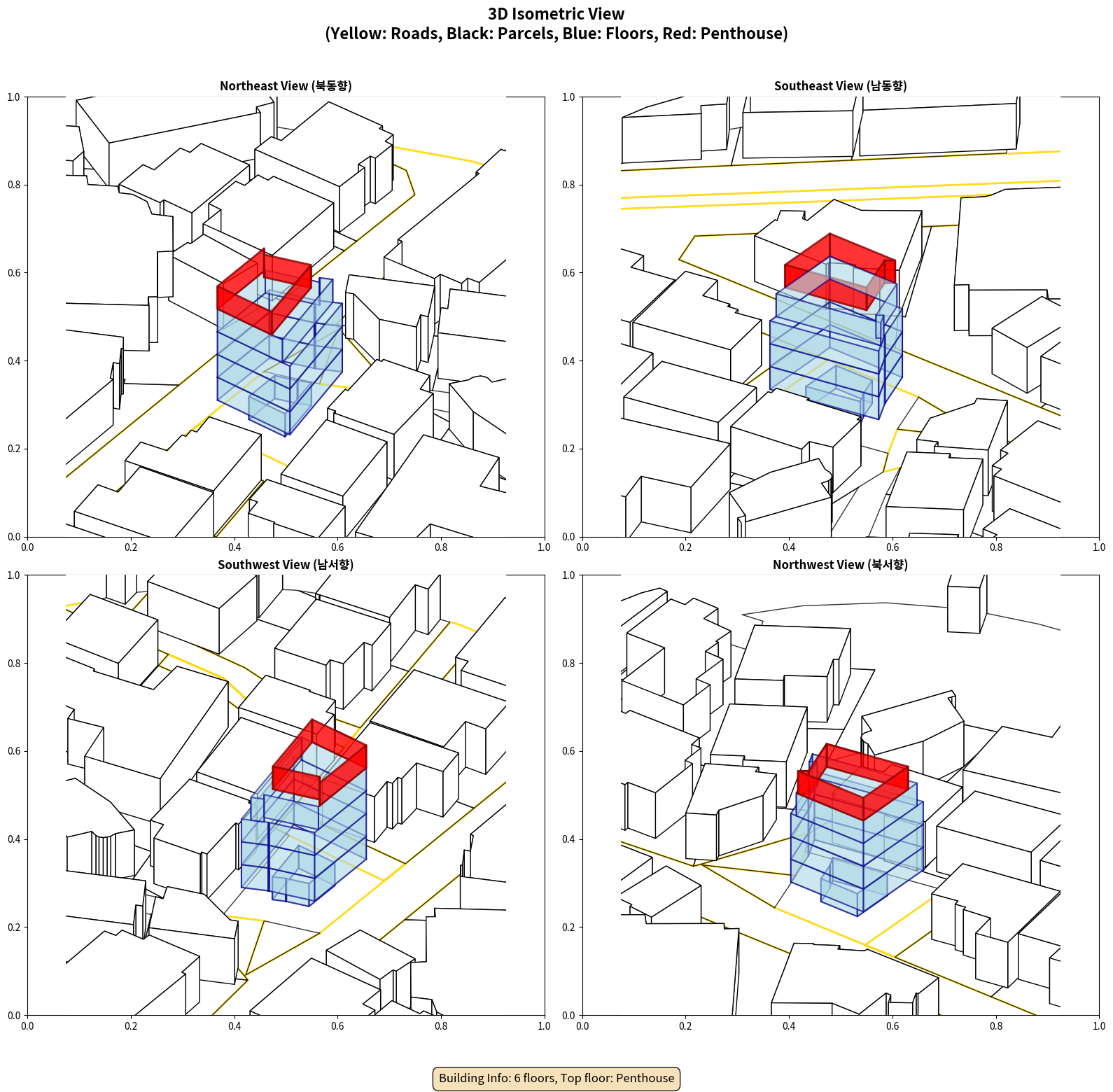 3D Isometric View
(Yellow: Roads, Black: Parcels, Blue: Floors, Red: Penthouse)

Northeast View (북동향)

1.0
0.8
0.6
0.4
0.2
0.0
0.0 0.2 0.4 0.6 0.8 1.0

Southeast View (남동향)

1.0
0.8
0.6
0.4
0.2
0.0
0.0 0.2 0.4 0.6 0.8 1.0

Southwest View (남서향)

1.0
0.8
0.6
0.4
0.2
0.0
0.0 0.2 0.4 0.6 0.8 1.0

Northwest View (북서향)

1.0
0.8
0.6
0.4
0.2
0.0
0.0 0.2 0.4 0.6 0.8 1.0

Building Info: 6 floors, Top floor: Penthouse