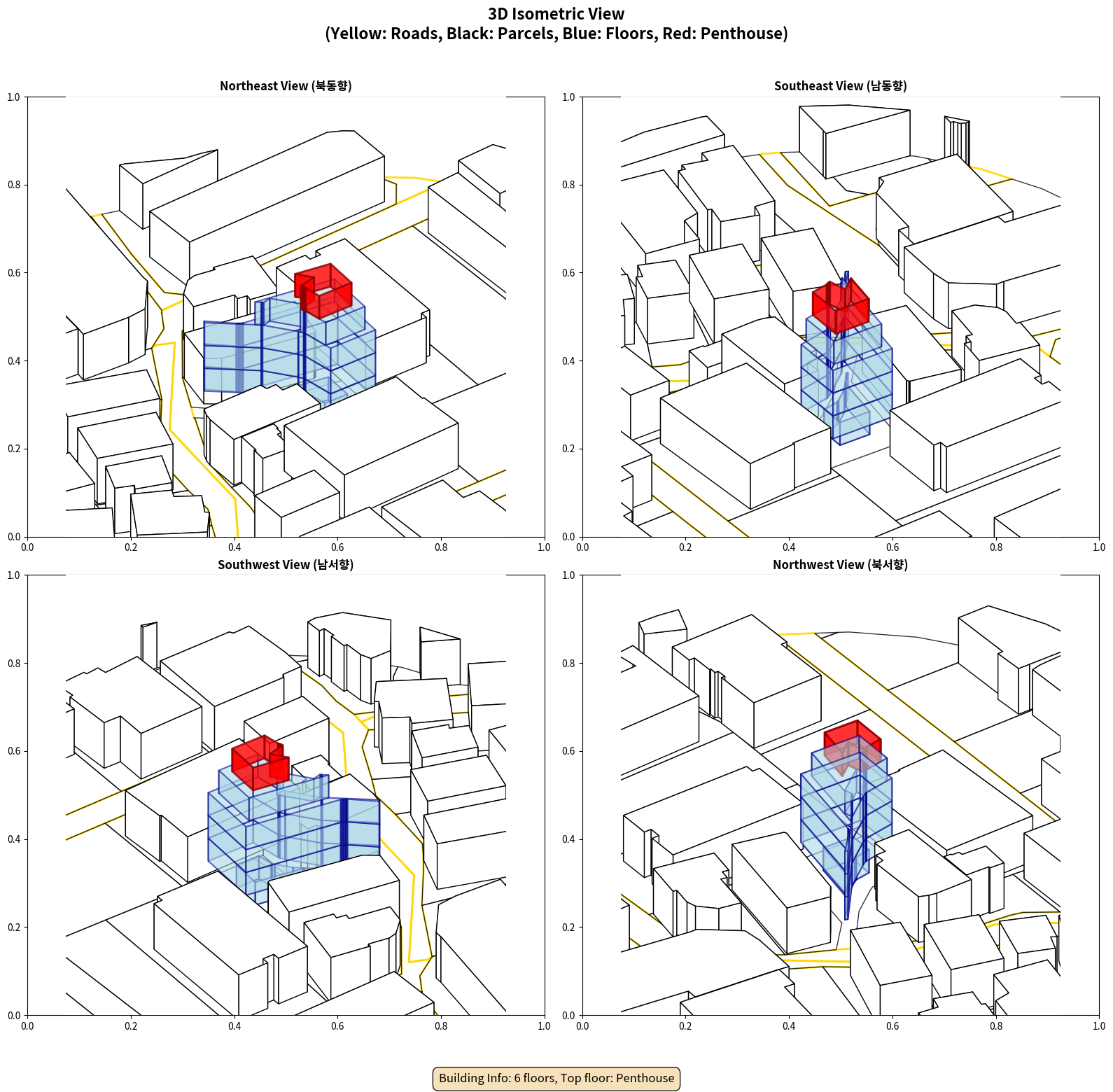 3D Isometric View
(Yellow: Roads, Black: Parcels, Blue: Floors, Red: Penthouse)

Northeast View (북동향)

1.0
0.8
0.6
0.4
0.2
0.0
0.0 0.2 0.4 0.6 0.8 1.0

Southeast View (남동향)

1.0
0.8
0.6
0.4
0.2
0.0
0.0 0.2 0.4 0.6 0.8 1.0

Southwest View (남서향)

1.0
0.8
0.6
0.4
0.2
0.0
0.0 0.2 0.4 0.6 0.8 1.0

Northwest View (북서향)

1.0
0.8
0.6
0.4
0.2
0.0
0.0 0.2 0.4 0.6 0.8 1.0

Building Info: 6 floors, Top floor: Penthouse