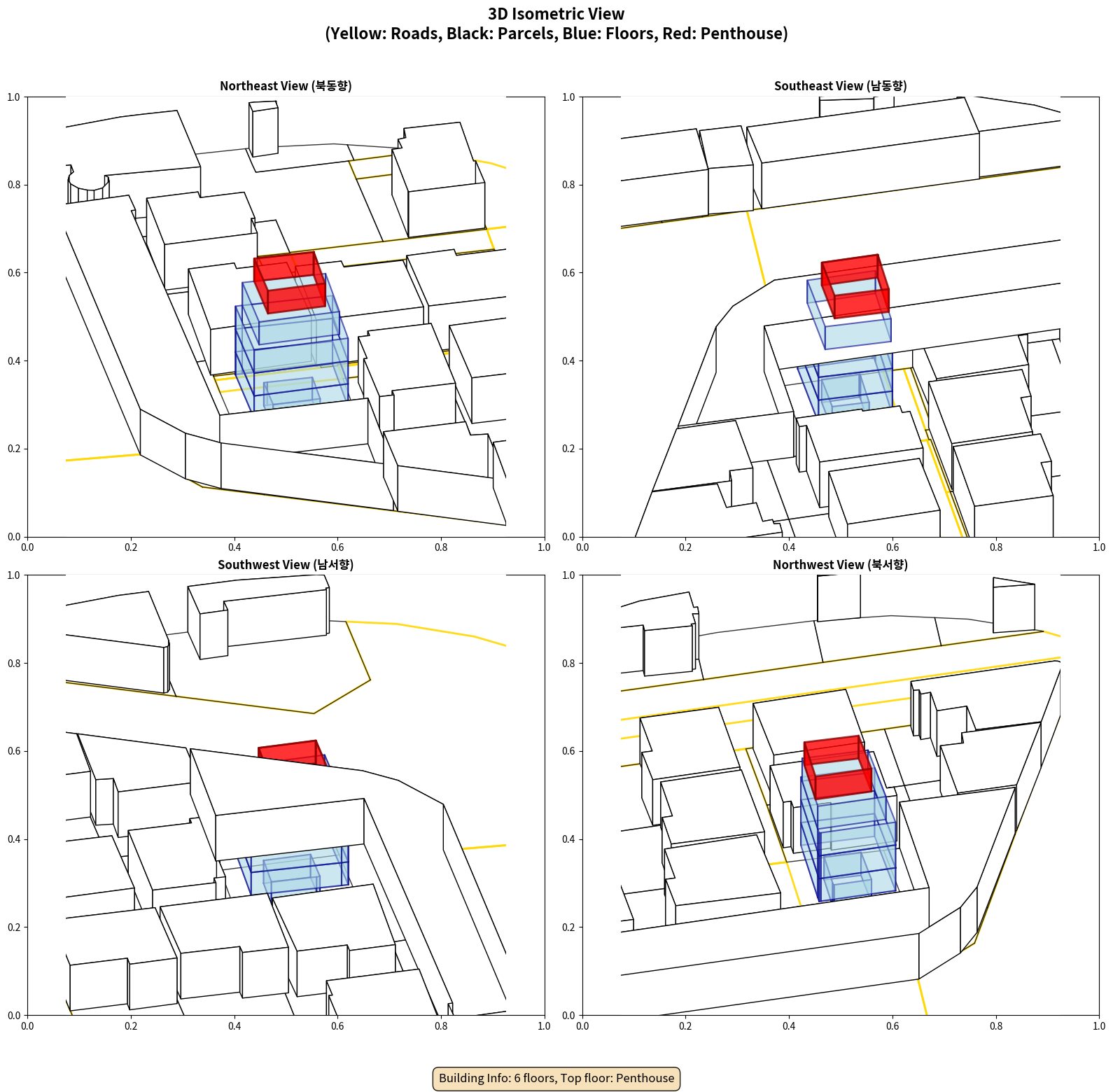 3D Isometric View
(Yellow: Roads, Black: Parcels, Blue: Floors, Red: Penthouse)

Northeast View (북동향)

1.0
0.8
0.6
0.4
0.2
0.0
0.0 0.2 0.4 0.6 0.8 1.0

Southeast View (남동향)

1.0
0.8
0.6
0.4
0.2
0.0
0.0 0.2 0.4 0.6 0.8 1.0

Southwest View (남서향)

1.0
0.8
0.6
0.4
0.2
0.0
0.0 0.2 0.4 0.6 0.8 1.0

Northwest View (북서향)

1.0
0.8
0.6
0.4
0.2
0.0
0.0 0.2 0.4 0.6 0.8 1.0

Building Info: 6 floors, Top floor: Penthouse