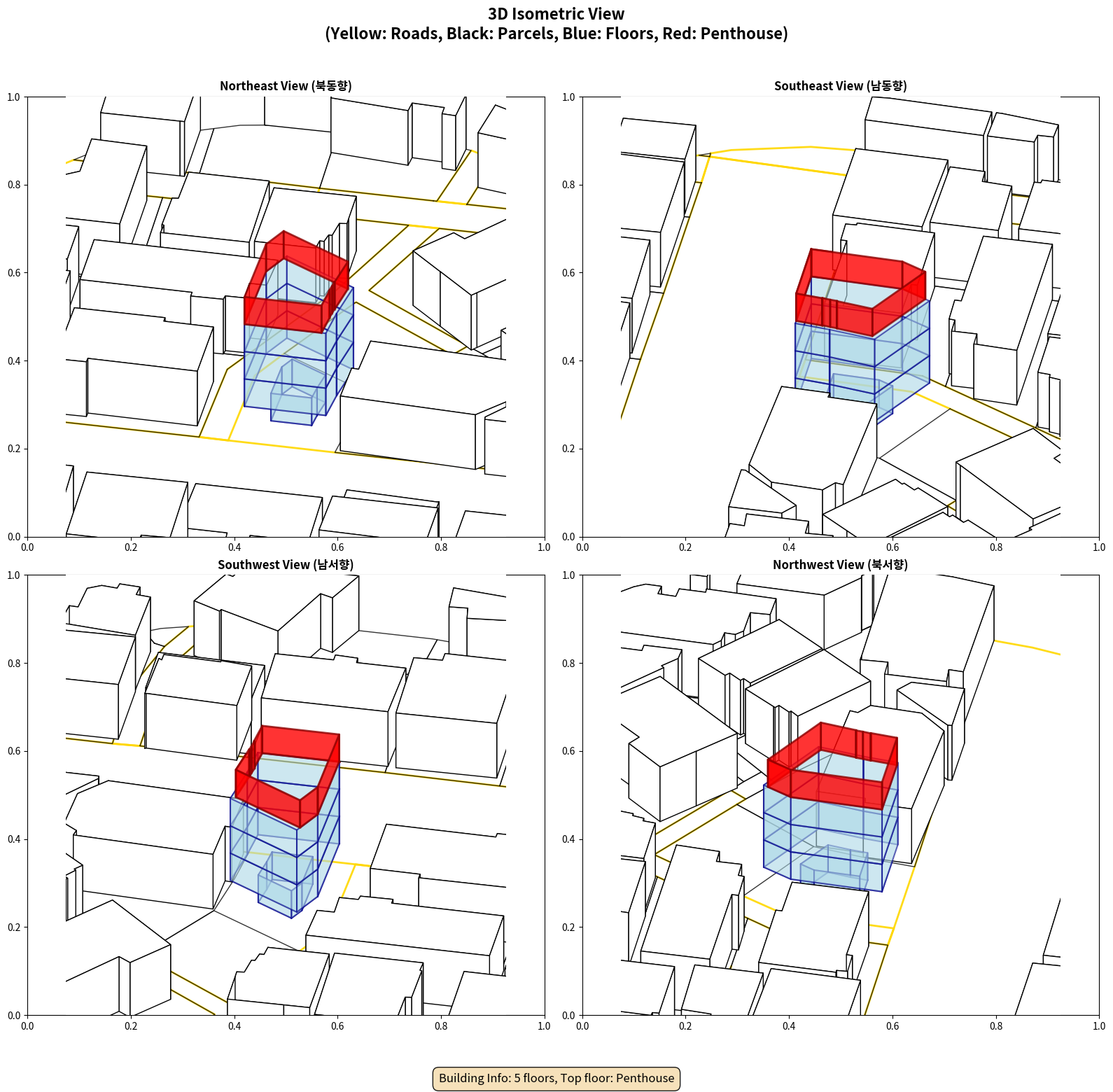 3D Isometric View
(Yellow: Roads, Black: Parcels, Blue: Floors, Red: Penthouse)

Northeast View (북동향)

1.0
0.8
0.6
0.4
0.2
0.0
0.0 0.2 0.4 0.6 0.8 1.0

Southeast View (남동향)

1.0
0.8
0.6
0.4
0.2
0.0
0.0 0.2 0.4 0.6 0.8 1.0

Southwest View (남서향)

1.0
0.8
0.6
0.4
0.2
0.0
0.0 0.2 0.4 0.6 0.8 1.0

Northwest View (북서향)

1.0
0.8
0.6
0.4
0.2
0.0
0.0 0.2 0.4 0.6 0.8 1.0

Building Info: 5 floors, Top floor: Penthouse