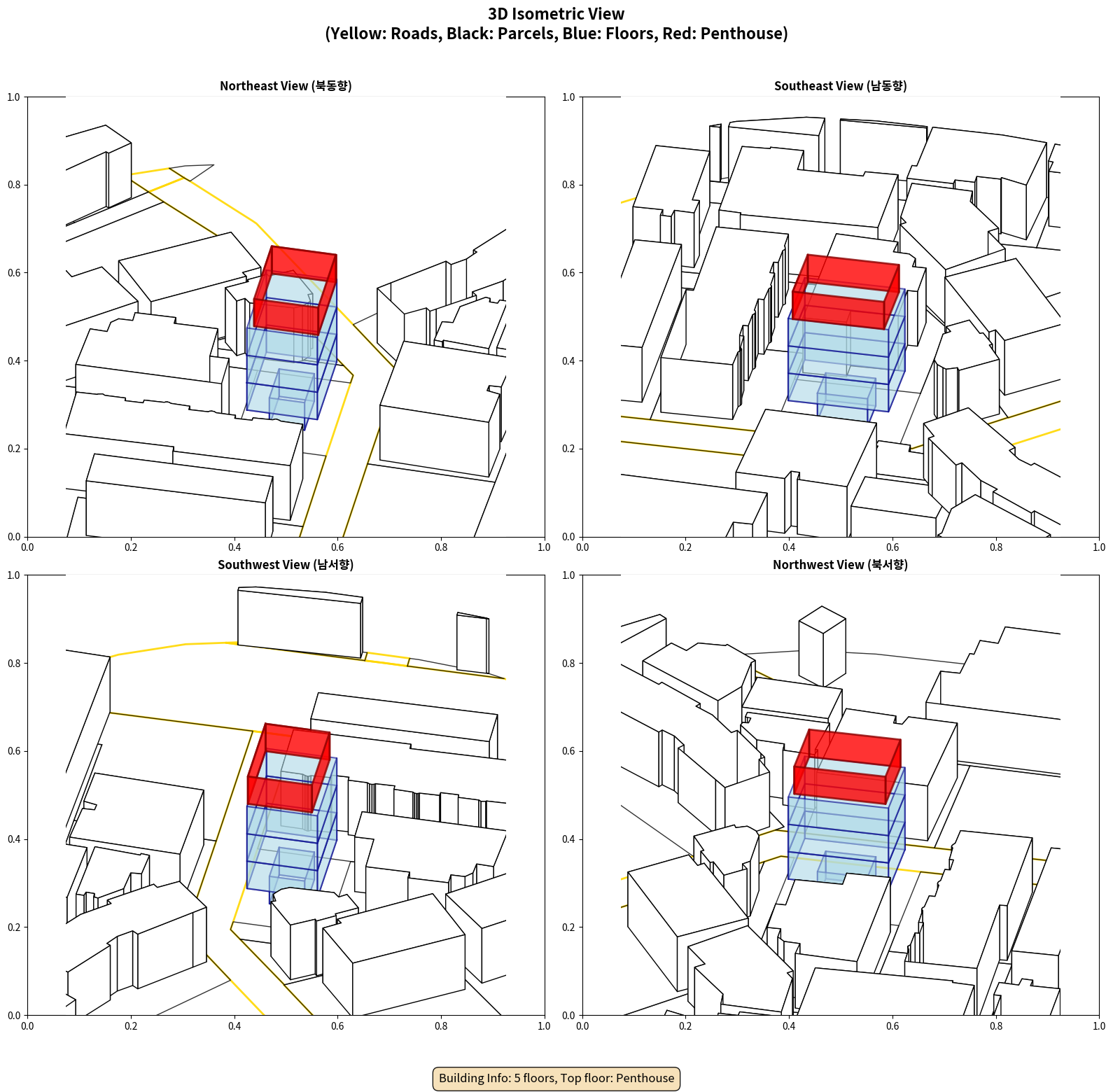 3D Isometric View
(Yellow: Roads, Black: Parcels, Blue: Floors, Red: Penthouse)

Northeast View (북동향)

1.0
0.8
0.6
0.4
0.2
0.0
0.0 0.2 0.4 0.6 0.8 1.0

Southeast View (남동향)

1.0
0.8
0.6
0.4
0.2
0.0
0.0 0.2 0.4 0.6 0.8 1.0

Southwest View (남서향)

1.0
0.8
0.6
0.4
0.2
0.0
0.0 0.2 0.4 0.6 0.8 1.0

Northwest View (북서향)

1.0
0.8
0.6
0.4
0.2
0.0
0.0 0.2 0.4 0.6 0.8 1.0

Building Info: 5 floors, Top floor: Penthouse