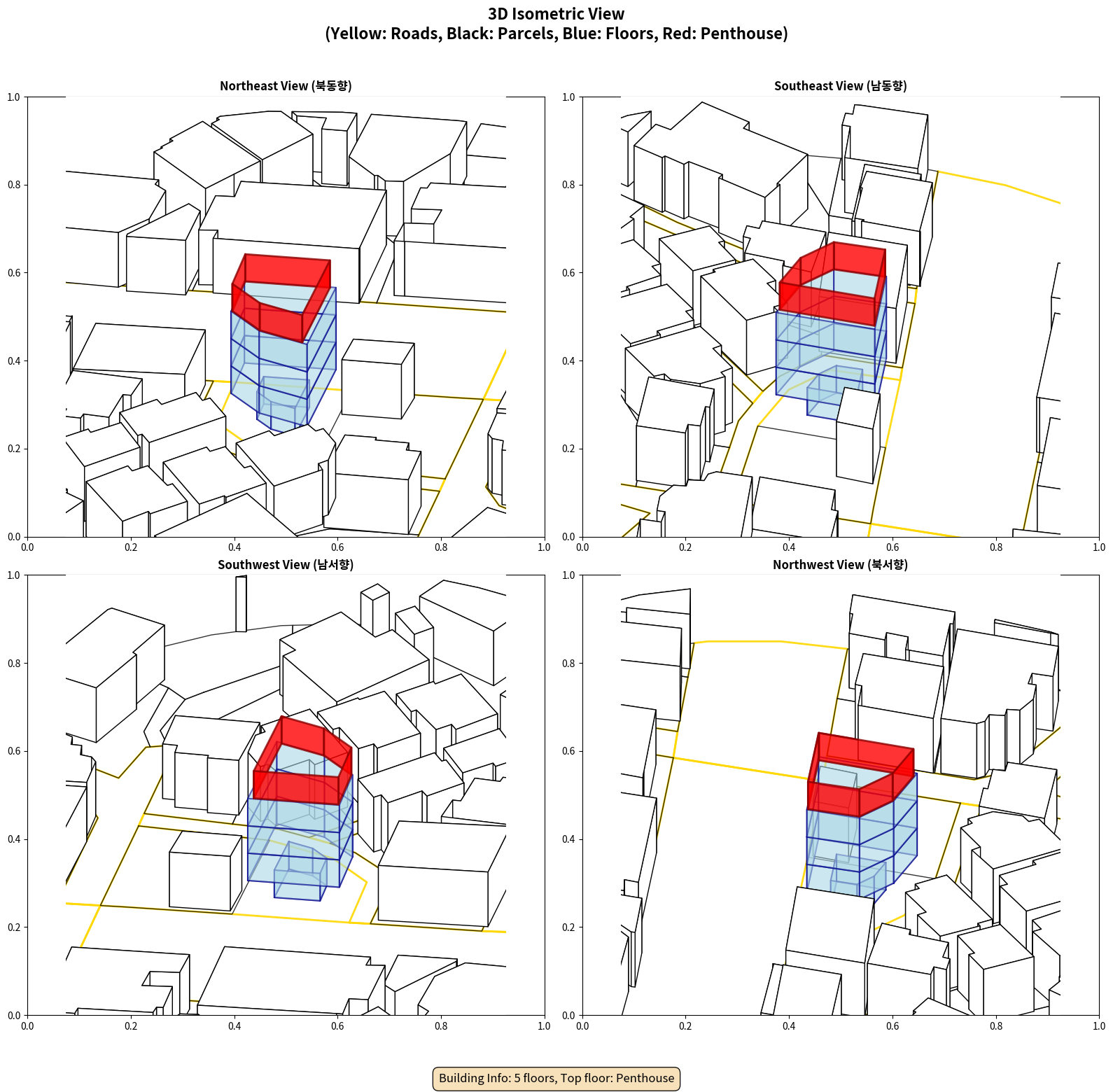 3D Isometric View
(Yellow: Roads, Black: Parcels, Blue: Floors, Red: Penthouse)

Northeast View (북동향)

1.0
0.8
0.6
0.4
0.2
0.0
0.0 0.2 0.4 0.6 0.8 1.0

Southeast View (남동향)

1.0
0.8
0.6
0.4
0.2
0.0
0.0 0.2 0.4 0.6 0.8 1.0

Southwest View (남서향)

1.0
0.8
0.6
0.4
0.2
0.0
0.0 0.2 0.4 0.6 0.8 1.0

Northwest View (북서향)

1.0
0.8
0.6
0.4
0.2
0.0
0.0 0.2 0.4 0.6 0.8 1.0

Building Info: 5 floors, Top floor: Penthouse