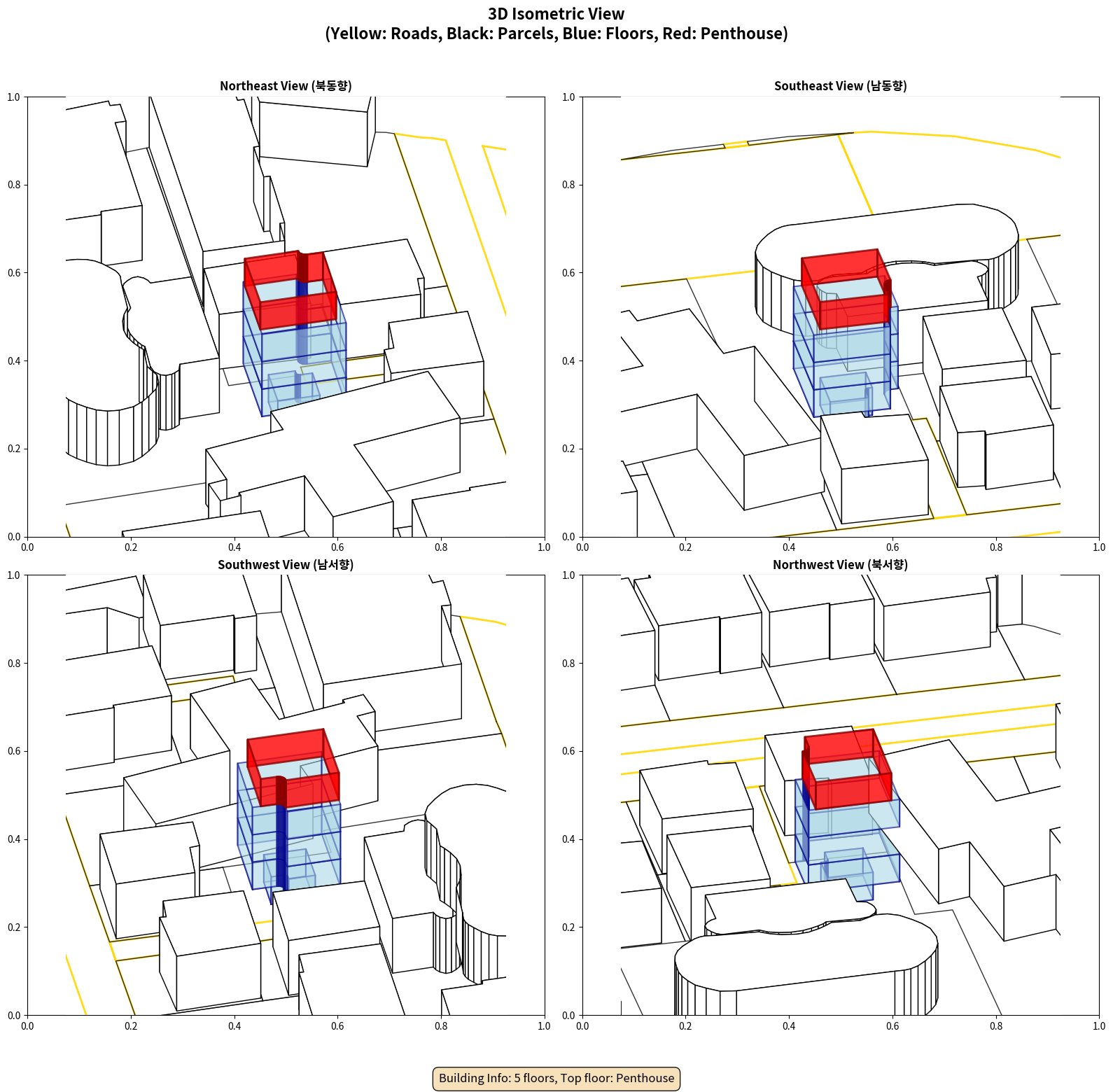 3D Isometric View
(Yellow: Roads, Black: Parcels, Blue: Floors, Red: Penthouse)

Northeast View (북동향)

1.0
0.8
0.6
0.4
0.2
0.0
0.0 0.2 0.4 0.6 0.8 1.0

Southeast View (남동향)

1.0
0.8
0.6
0.4
0.2
0.0
0.0 0.2 0.4 0.6 0.8 1.0

Southwest View (남서향)

1.0
0.8
0.6
0.4
0.2
0.0
0.0 0.2 0.4 0.6 0.8 1.0

Northwest View (북서향)

1.0
0.8
0.6
0.4
0.2
0.0
0.0 0.2 0.4 0.6 0.8 1.0

Building Info: 5 floors, Top floor: Penthouse