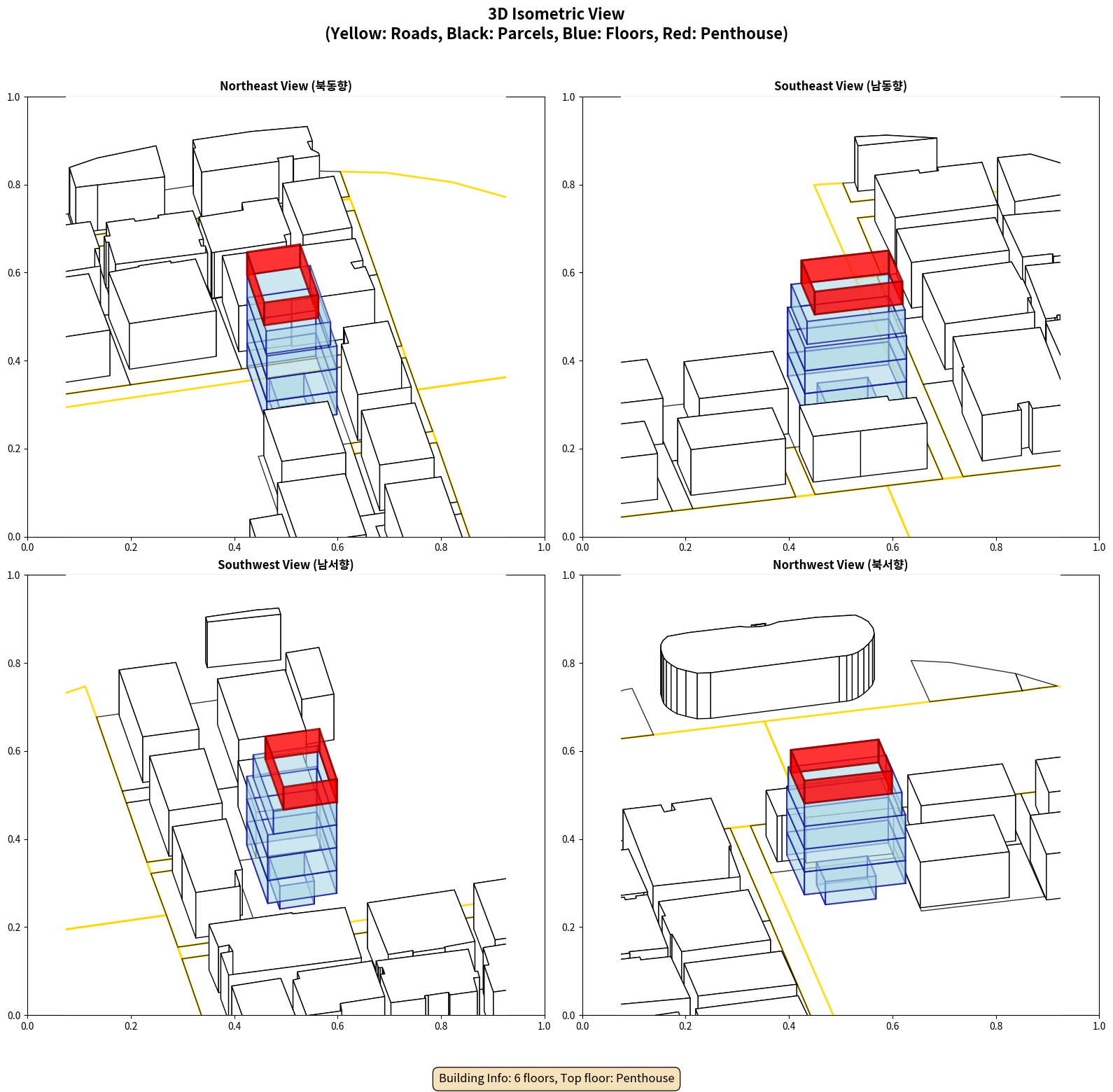 3D Isometric View
(Yellow: Roads, Black: Parcels, Blue: Floors, Red: Penthouse)

Northeast View (북동향)

1.0
0.8
0.6
0.4
0.2
0.0
0.0 0.2 0.4 0.6 0.8 1.0

Southeast View (남동향)

1.0
0.8
0.6
0.4
0.2
0.0
0.0 0.2 0.4 0.6 0.8 1.0

Southwest View (남서향)

1.0
0.8
0.6
0.4
0.2
0.0
0.0 0.2 0.4 0.6 0.8 1.0

Northwest View (북서향)

1.0
0.8
0.6
0.4
0.2
0.0
0.0 0.2 0.4 0.6 0.8 1.0

Building Info: 6 floors, Top floor: Penthouse