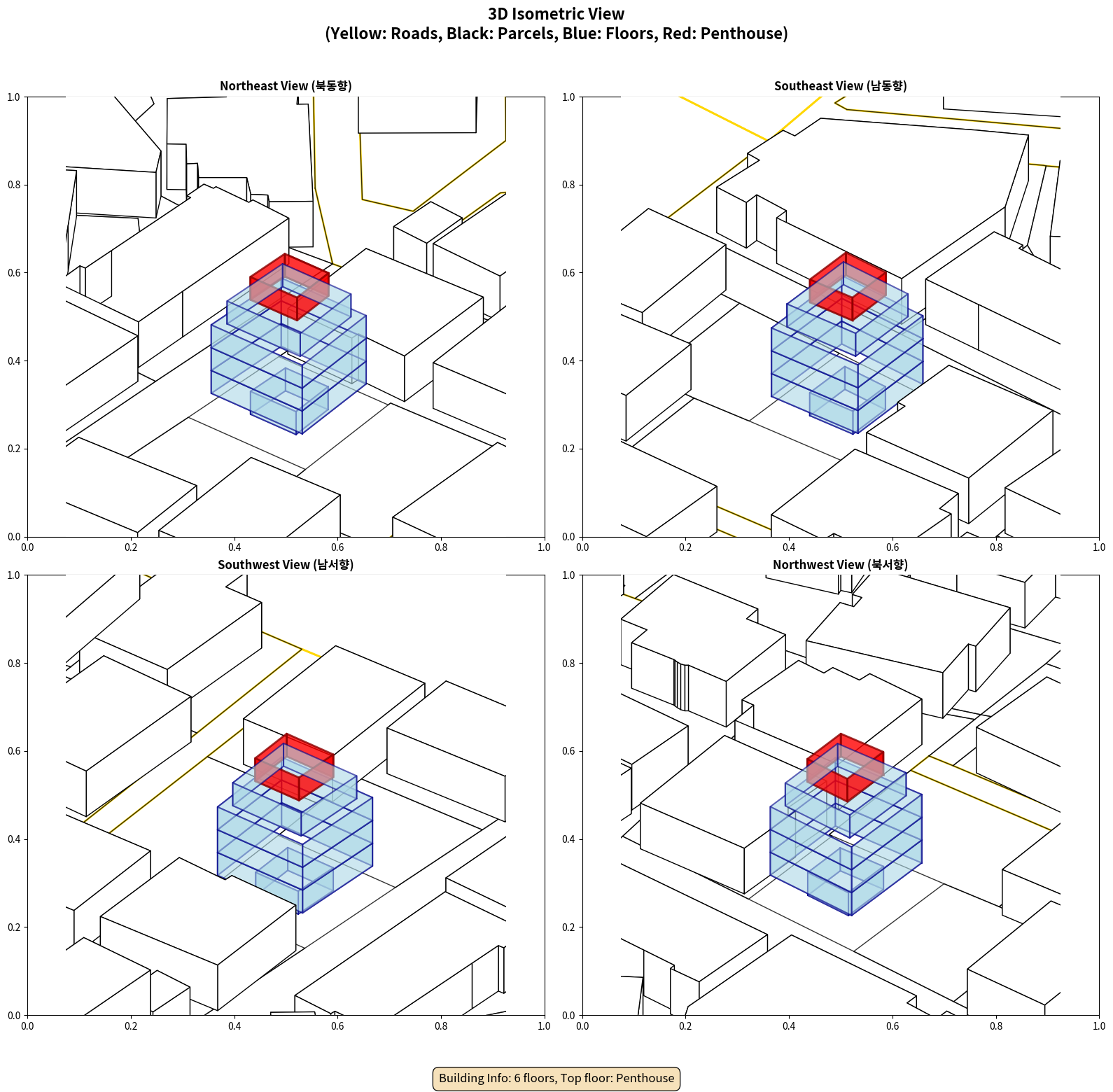 3D Isometric View
(Yellow: Roads, Black: Parcels, Blue: Floors, Red: Penthouse)

Northeast View (북동향)

1.0
0.8
0.6
0.4
0.2
0.0
0.0 0.2 0.4 0.6 0.8 1.0

Southeast View (남동향)

1.0
0.8
0.6
0.4
0.2
0.0
0.0 0.2 0.4 0.6 0.8 1.0

Southwest View (남서향)

1.0
0.8
0.6
0.4
0.2
0.0
0.0 0.2 0.4 0.6 0.8 1.0

Northwest View (북서향)

1.0
0.8
0.6
0.4
0.2
0.0
0.0 0.2 0.4 0.6 0.8 1.0

Building Info: 6 floors, Top floor: Penthouse