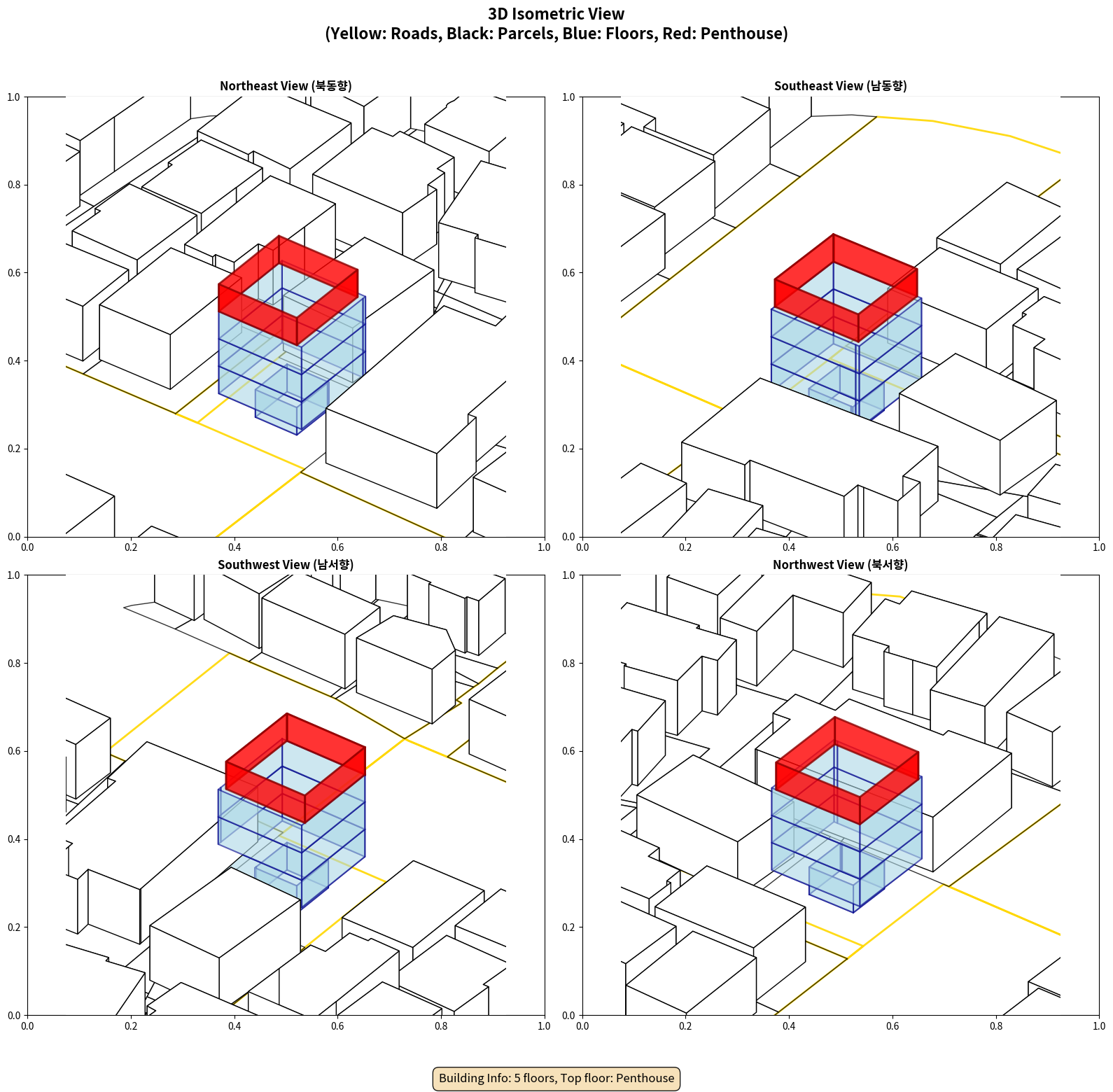 3D Isometric View
(Yellow: Roads, Black: Parcels, Blue: Floors, Red: Penthouse)

Northeast View (북동향)

1.0
0.8
0.6
0.4
0.2
0.0
0.0 0.2 0.4 0.6 0.8 1.0

Southeast View (남동향)

1.0
0.8
0.6
0.4
0.2
0.0
0.0 0.2 0.4 0.6 0.8 1.0

Southwest View (남서향)

1.0
0.8
0.6
0.4
0.2
0.0
0.0 0.2 0.4 0.6 0.8 1.0

Northwest View (북서향)

1.0
0.8
0.6
0.4
0.2
0.0
0.0 0.2 0.4 0.6 0.8 1.0

Building Info: 5 floors, Top floor: Penthouse