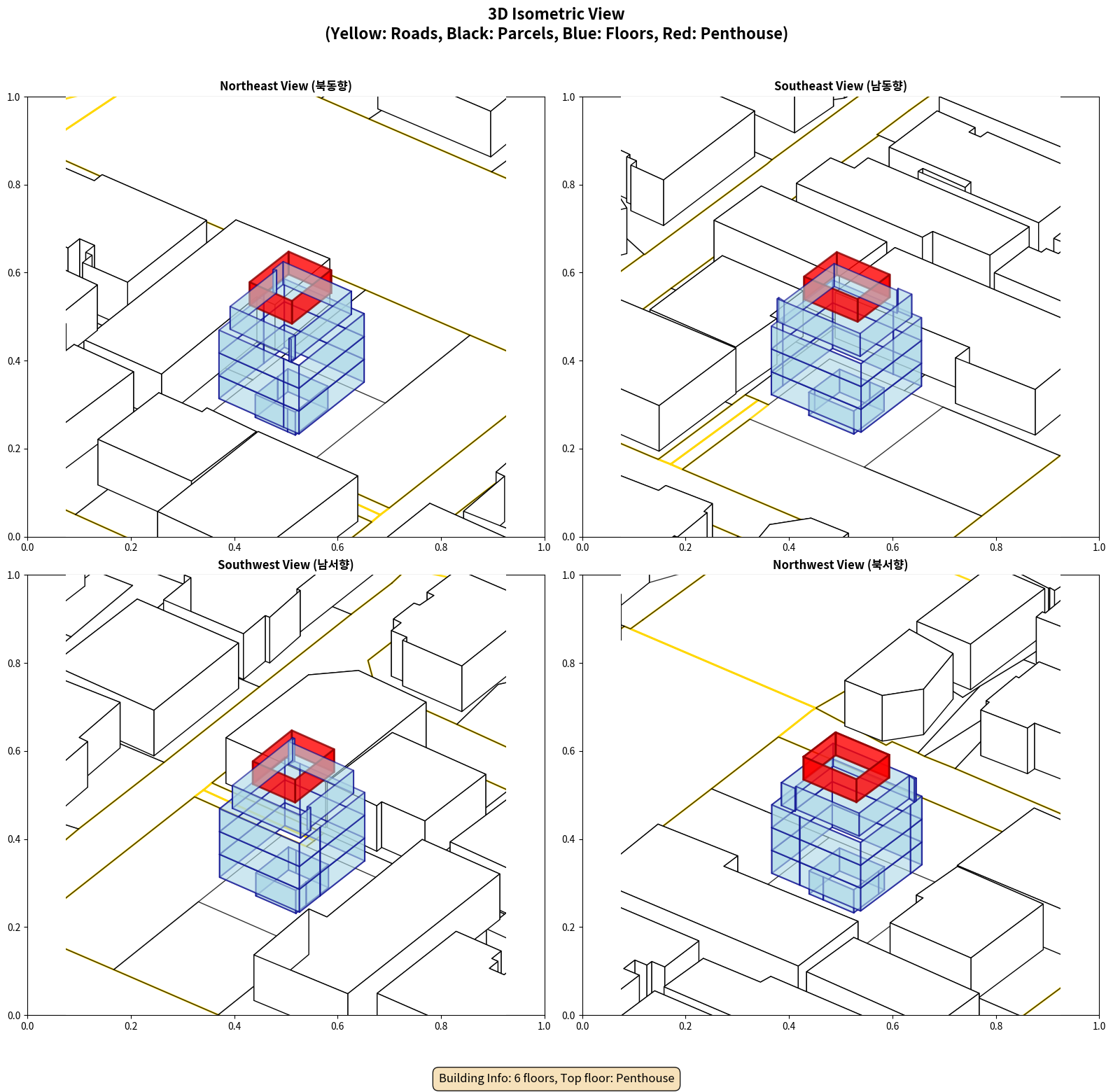 3D Isometric View
(Yellow: Roads, Black: Parcels, Blue: Floors, Red: Penthouse)

Northeast View (북동향)

1.0
0.8
0.6
0.4
0.2
0.0
0.0 0.2 0.4 0.6 0.8 1.0

Southeast View (남동향)

1.0
0.8
0.6
0.4
0.2
0.0
0.0 0.2 0.4 0.6 0.8 1.0

Southwest View (남서향)

1.0
0.8
0.6
0.4
0.2
0.0
0.0 0.2 0.4 0.6 0.8 1.0

Northwest View (북서향)

1.0
0.8
0.6
0.4
0.2
0.0
0.0 0.2 0.4 0.6 0.8 1.0

Building Info: 6 floors, Top floor: Penthouse