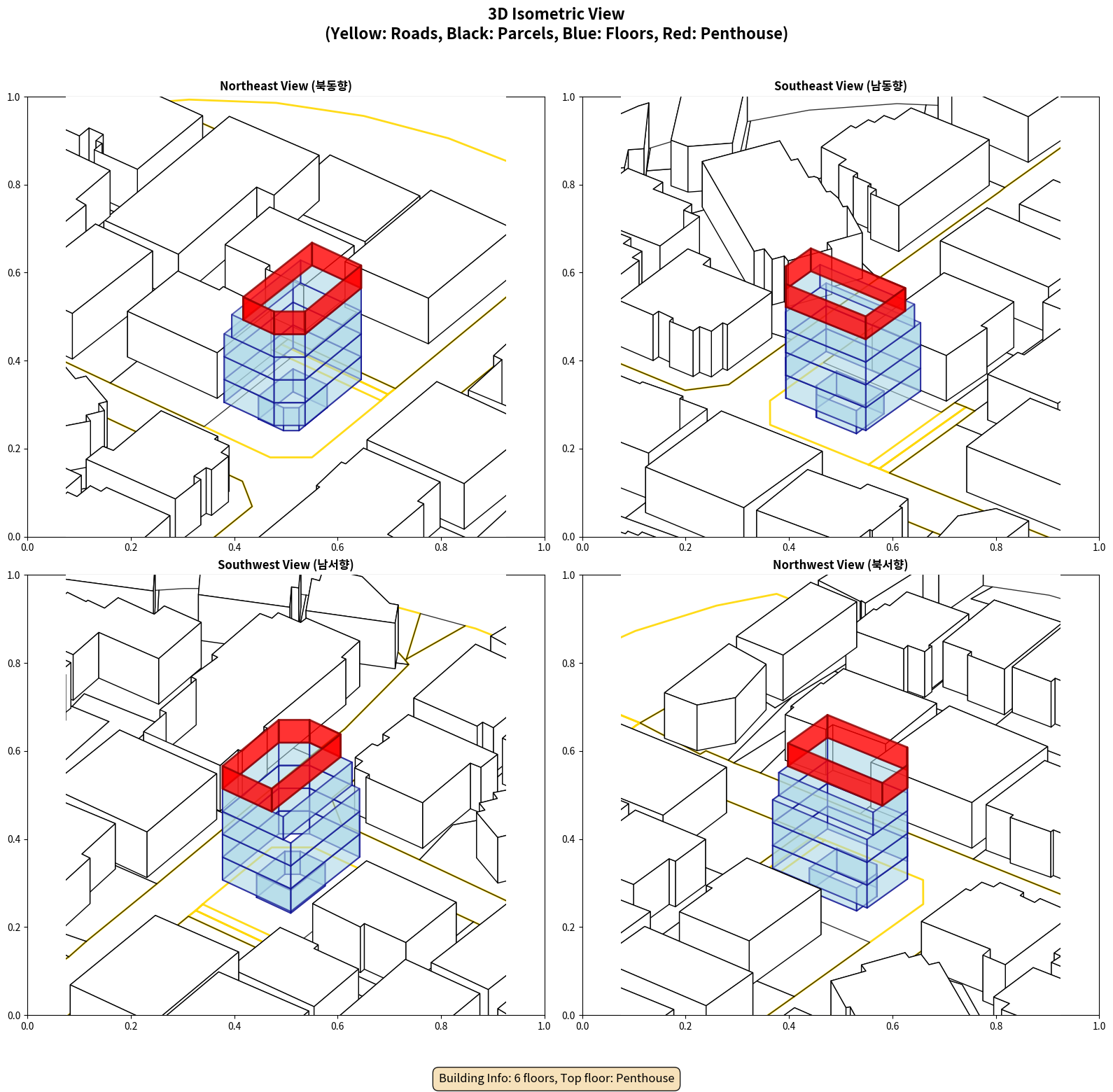 3D Isometric View
(Yellow: Roads, Black: Parcels, Blue: Floors, Red: Penthouse)

Northeast View (북동향)

1.0
0.8
0.6
0.4
0.2
0.0
0.0 0.2 0.4 0.6 0.8 1.0

Southeast View (남동향)

1.0
0.8
0.6
0.4
0.2
0.0
0.0 0.2 0.4 0.6 0.8 1.0

Southwest View (남서향)

1.0
0.8
0.6
0.4
0.2
0.0
0.0 0.2 0.4 0.6 0.8 1.0

Northwest View (북서향)

1.0
0.8
0.6
0.4
0.2
0.0
0.0 0.2 0.4 0.6 0.8 1.0

Building Info: 6 floors, Top floor: Penthouse