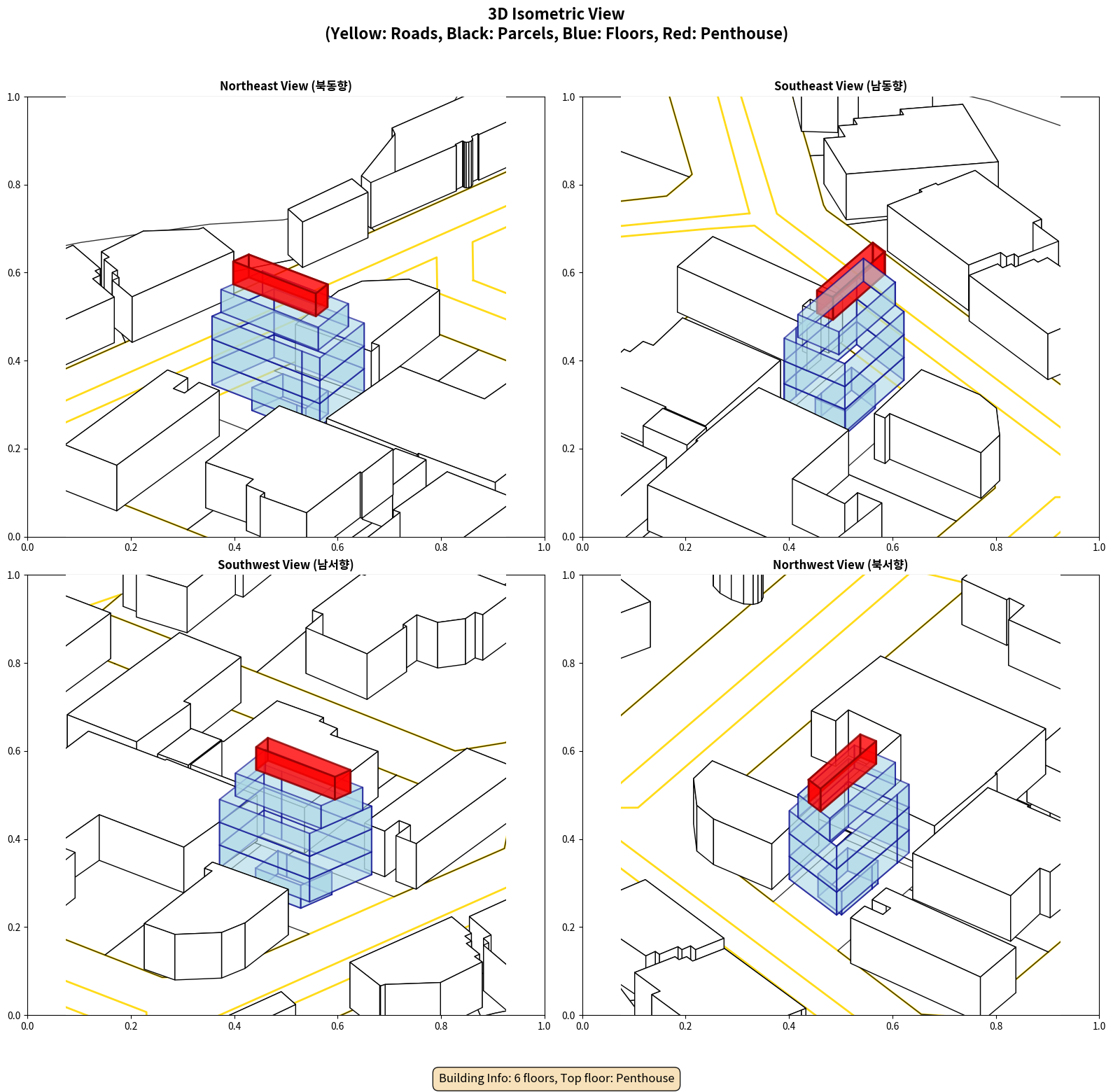 3D Isometric View
(Yellow: Roads, Black: Parcels, Blue: Floors, Red: Penthouse)

Northeast View (북동향)

1.0
0.8
0.6
0.4
0.2
0.0
0.0 0.2 0.4 0.6 0.8 1.0

Southeast View (남동향)

1.0
0.8
0.6
0.4
0.2
0.0
0.0 0.2 0.4 0.6 0.8 1.0

Southwest View (남서향)

1.0
0.8
0.6
0.4
0.2
0.0
0.0 0.2 0.4 0.6 0.8 1.0

Northwest View (북서향)

1.0
0.8
0.6
0.4
0.2
0.0
0.0 0.2 0.4 0.6 0.8 1.0

Building Info: 6 floors, Top floor: Penthouse