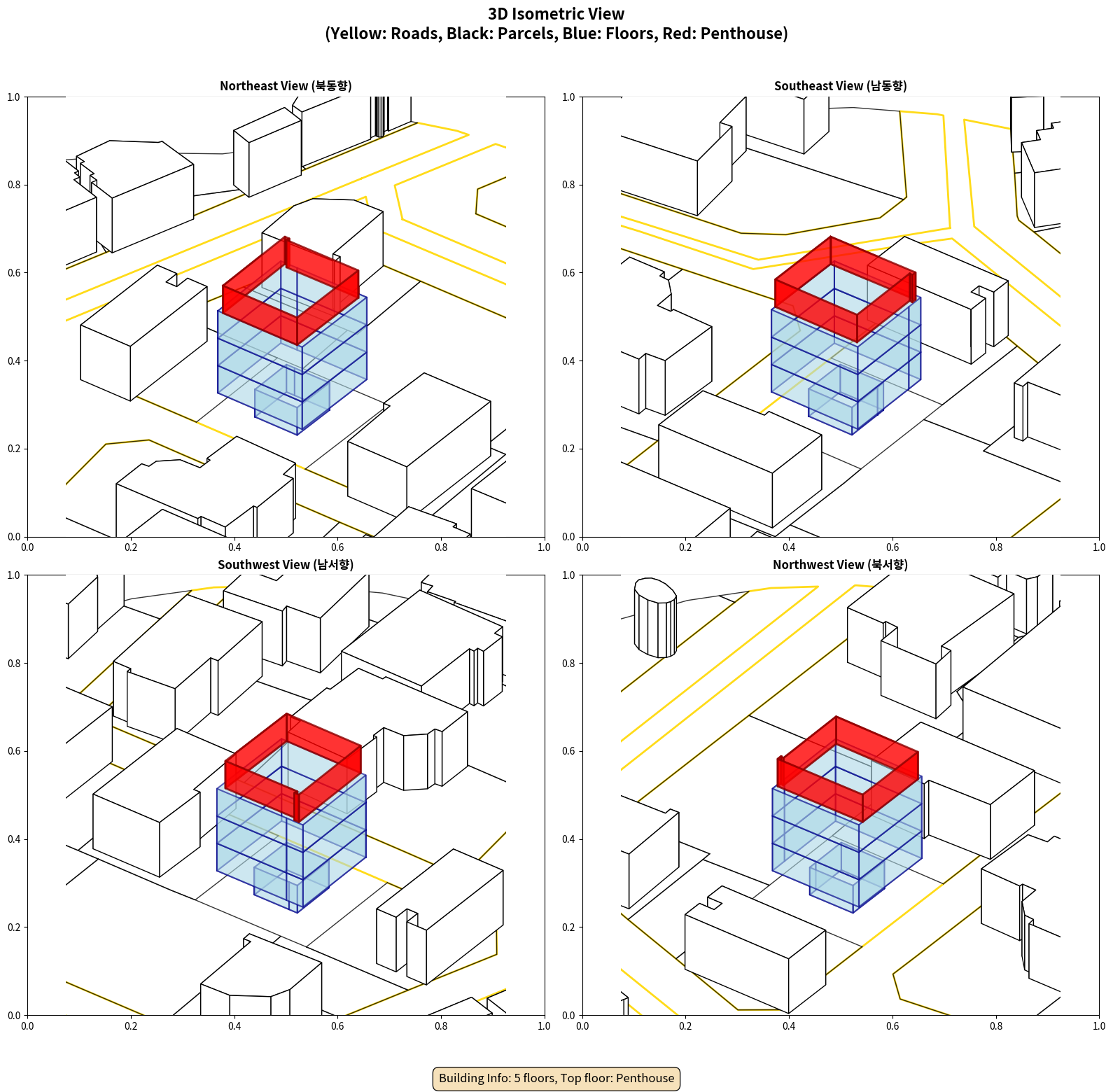 3D Isometric View
(Yellow: Roads, Black: Parcels, Blue: Floors, Red: Penthouse)

Northeast View (북동향)

1.0
0.8
0.6
0.4
0.2
0.0
0.0 0.2 0.4 0.6 0.8 1.0

Southeast View (남동향)

1.0
0.8
0.6
0.4
0.2
0.0
0.0 0.2 0.4 0.6 0.8 1.0

Southwest View (남서향)

1.0
0.8
0.6
0.4
0.2
0.0
0.0 0.2 0.4 0.6 0.8 1.0

Northwest View (북서향)

1.0
0.8
0.6
0.4
0.2
0.0
0.0 0.2 0.4 0.6 0.8 1.0

Building Info: 5 floors, Top floor: Penthouse