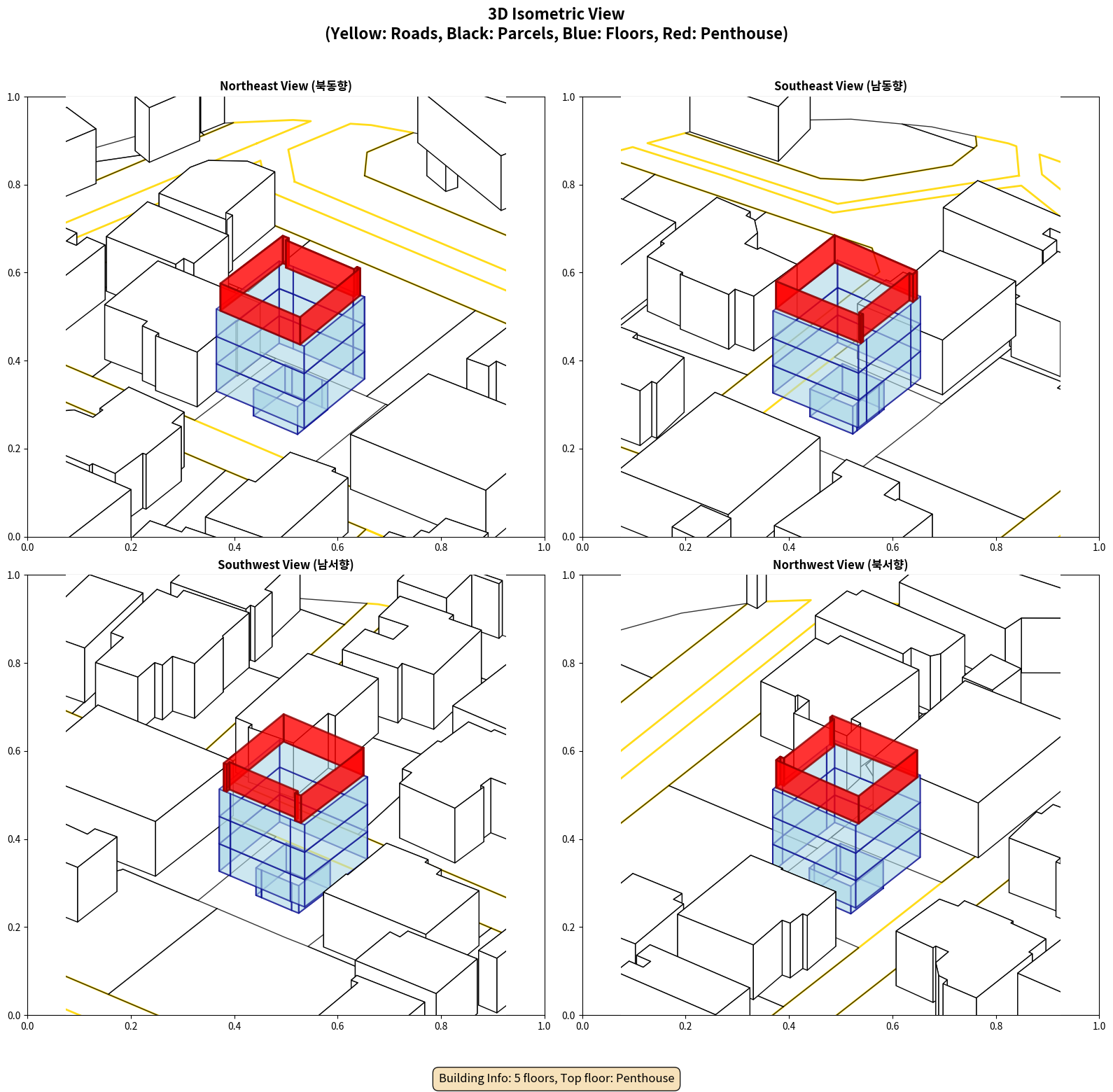 3D Isometric View
(Yellow: Roads, Black: Parcels, Blue: Floors, Red: Penthouse)

Northeast View (북동향)

1.0
0.8
0.6
0.4
0.2
0.0
0.0 0.2 0.4 0.6 0.8 1.0

Southeast View (남동향)

1.0
0.8
0.6
0.4
0.2
0.0
0.0 0.2 0.4 0.6 0.8 1.0

Southwest View (남서향)

1.0
0.8
0.6
0.4
0.2
0.0
0.0 0.2 0.4 0.6 0.8 1.0

Northwest View (북서향)

1.0
0.8
0.6
0.4
0.2
0.0
0.0 0.2 0.4 0.6 0.8 1.0

Building Info: 5 floors, Top floor: Penthouse