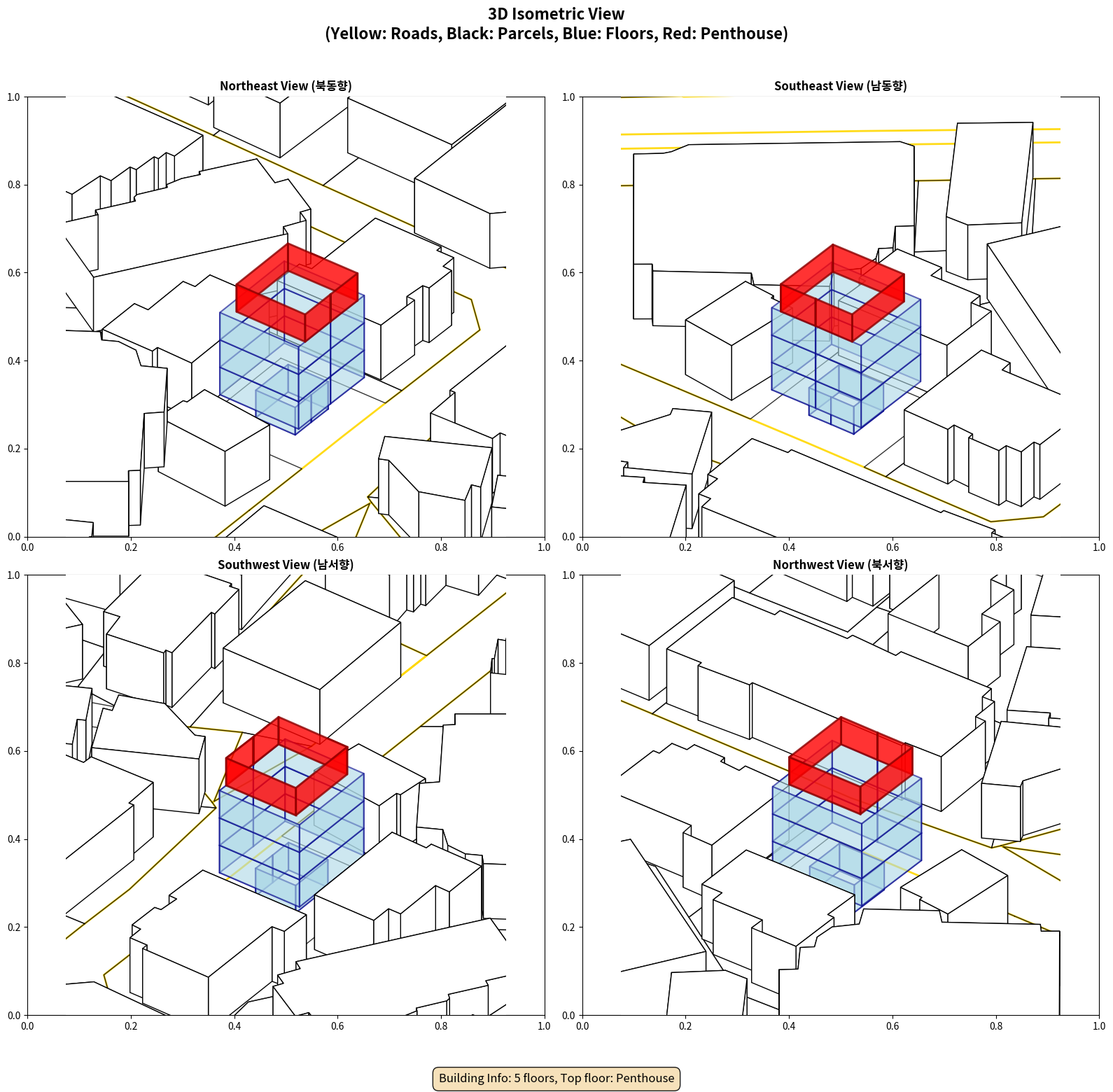 3D Isometric View
(Yellow: Roads, Black: Parcels, Blue: Floors, Red: Penthouse)

Northeast View (북동향)

1.0
0.8
0.6
0.4
0.2
0.0
0.0 0.2 0.4 0.6 0.8 1.0

Southeast View (남동향)

1.0
0.8
0.6
0.4
0.2
0.0
0.0 0.2 0.4 0.6 0.8 1.0

Southwest View (남서향)

1.0
0.8
0.6
0.4
0.2
0.0
0.0 0.2 0.4 0.6 0.8 1.0

Northwest View (북서향)

1.0
0.8
0.6
0.4
0.2
0.0
0.0 0.2 0.4 0.6 0.8 1.0

Building Info: 5 floors, Top floor: Penthouse