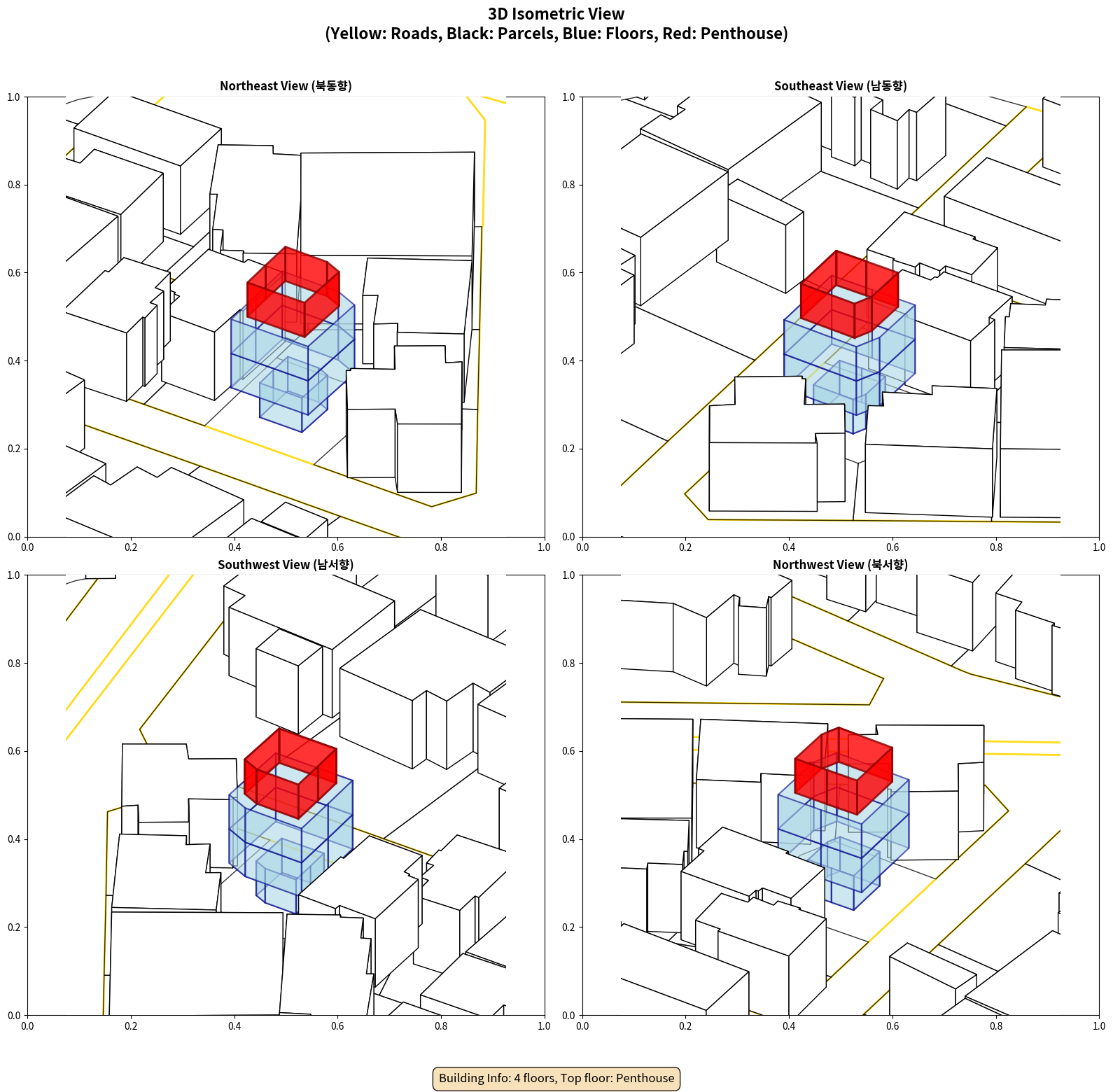 3D Isometric View
(Yellow: Roads, Black: Parcels, Blue: Floors, Red: Penthouse)

Northeast View (북동향)

1.0
0.8
0.6
0.4
0.2
0.0
0.0 0.2 0.4 0.6 0.8 1.0

Southeast View (남동향)

1.0
0.8
0.6
0.4
0.2
0.0
0.0 0.2 0.4 0.6 0.8 1.0

Southwest View (남서향)

1.0
0.8
0.6
0.4
0.2
0.0
0.0 0.2 0.4 0.6 0.8 1.0

Northwest View (북서향)

1.0
0.8
0.6
0.4
0.2
0.0
0.0 0.2 0.4 0.6 0.8 1.0

Building Info: 4 floors, Top floor: Penthouse