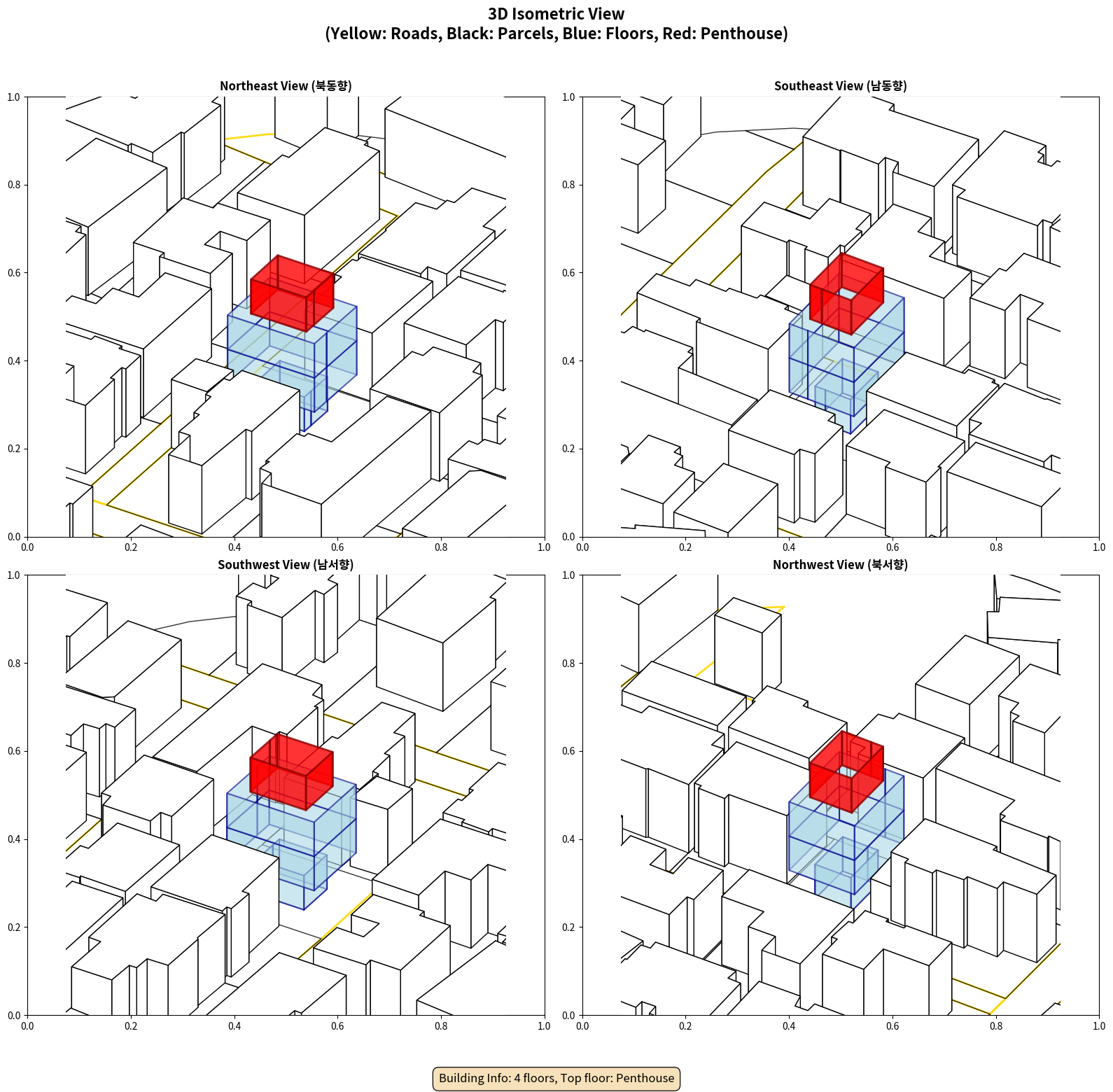 3D Isometric View
(Yellow: Roads, Black: Parcels, Blue: Floors, Red: Penthouse)

Northeast View (북동향)

1.0
0.8
0.6
0.4
0.2
0.0
0.0 0.2 0.4 0.6 0.8 1.0

Southeast View (남동향)

1.0
0.8
0.6
0.4
0.2
0.0
0.0 0.2 0.4 0.6 0.8 1.0

Southwest View (남서향)

1.0
0.8
0.6
0.4
0.2
0.0
0.0 0.2 0.4 0.6 0.8 1.0

Northwest View (북서향)

1.0
0.8
0.6
0.4
0.2
0.0
0.0 0.2 0.4 0.6 0.8 1.0

Building Info: 4 floors, Top floor: Penthouse