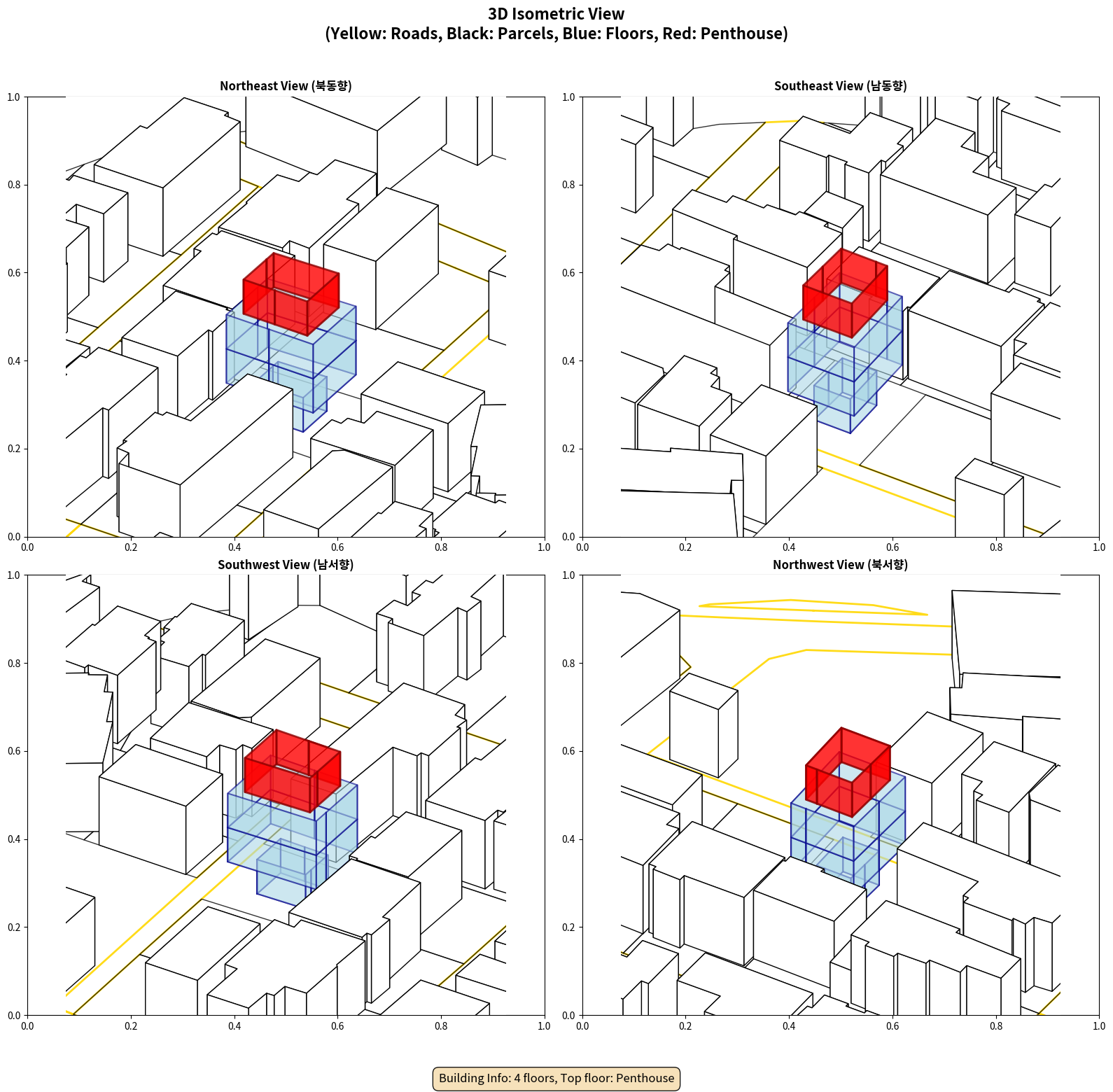 3D Isometric View
(Yellow: Roads, Black: Parcels, Blue: Floors, Red: Penthouse)

Northeast View (북동향)

1.0
0.8
0.6
0.4
0.2
0.0
0.0 0.2 0.4 0.6 0.8 1.0

Southeast View (남동향)

1.0
0.8
0.6
0.4
0.2
0.0
0.0 0.2 0.4 0.6 0.8 1.0

Southwest View (남서향)

1.0
0.8
0.6
0.4
0.2
0.0
0.0 0.2 0.4 0.6 0.8 1.0

Northwest View (북서향)

1.0
0.8
0.6
0.4
0.2
0.0
0.0 0.2 0.4 0.6 0.8 1.0

Building Info: 4 floors, Top floor: Penthouse