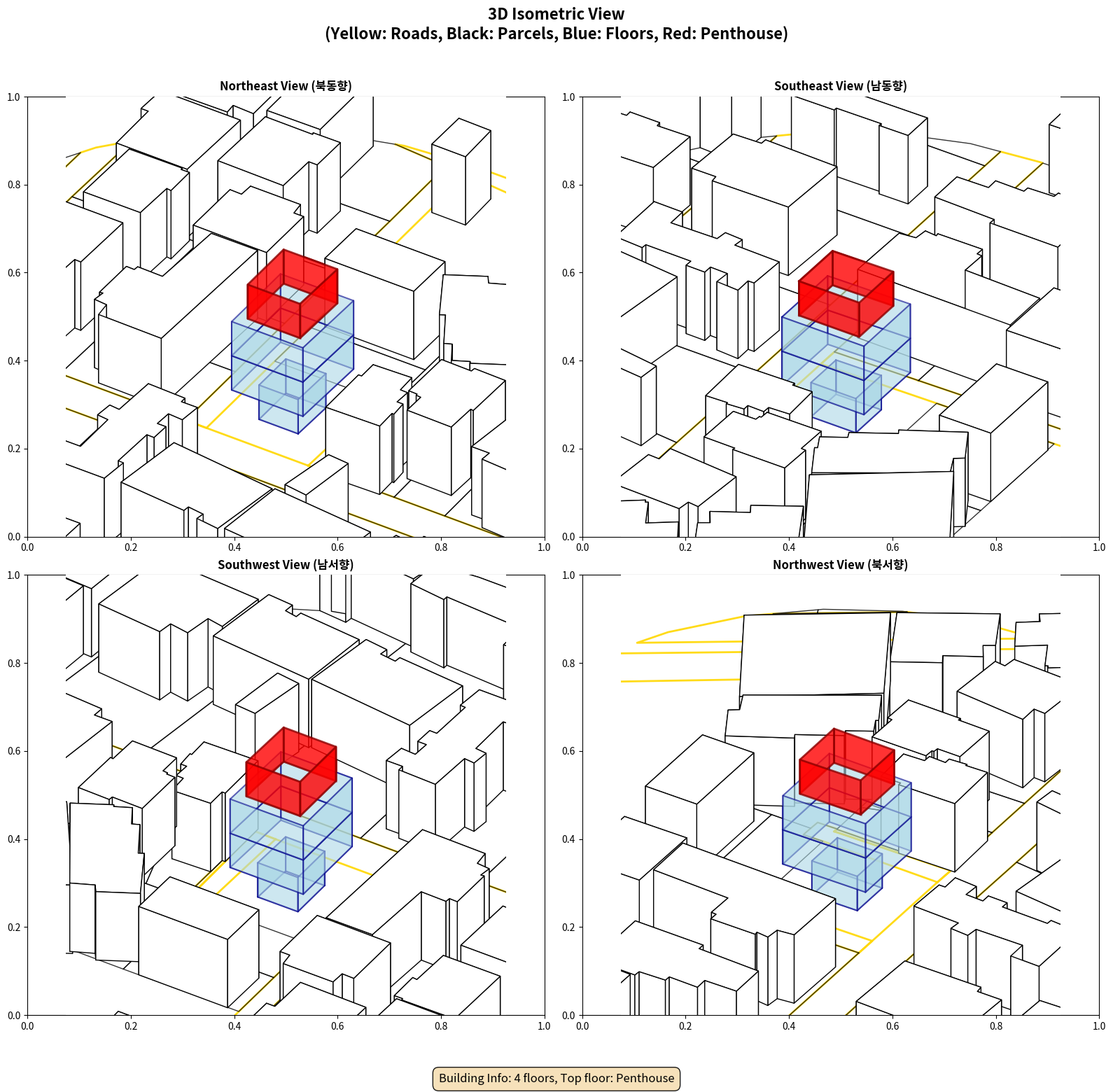 3D Isometric View
(Yellow: Roads, Black: Parcels, Blue: Floors, Red: Penthouse)

Northeast View (북동향)

1.0
0.8
0.6
0.4
0.2
0.0
0.0 0.2 0.4 0.6 0.8 1.0

Southeast View (남동향)

1.0
0.8
0.6
0.4
0.2
0.0
0.0 0.2 0.4 0.6 0.8 1.0

Southwest View (남서향)

1.0
0.8
0.6
0.4
0.2
0.0
0.0 0.2 0.4 0.6 0.8 1.0

Northwest View (북서향)

1.0
0.8
0.6
0.4
0.2
0.0
0.0 0.2 0.4 0.6 0.8 1.0

Building Info: 4 floors, Top floor: Penthouse