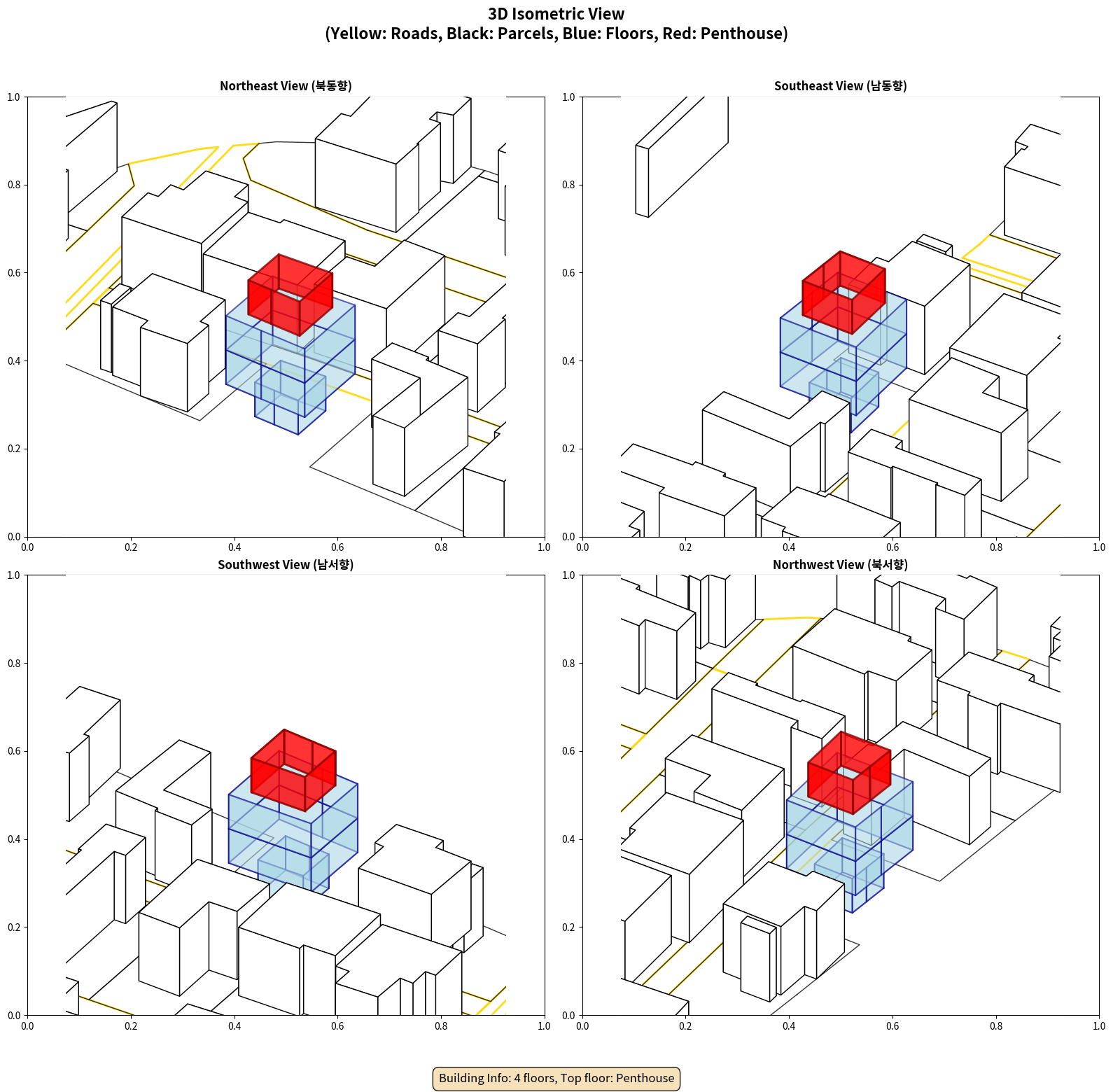 3D Isometric View
(Yellow: Roads, Black: Parcels, Blue: Floors, Red: Penthouse)

Northeast View (북동향)

1.0
0.8
0.6
0.4
0.2
0.0
0.0 0.2 0.4 0.6 0.8 1.0

Southeast View (남동향)

1.0
0.8
0.6
0.4
0.2
0.0
0.0 0.2 0.4 0.6 0.8 1.0

Southwest View (남서향)

1.0
0.8
0.6
0.4
0.2
0.0
0.0 0.2 0.4 0.6 0.8 1.0

Northwest View (북서향)

1.0
0.8
0.6
0.4
0.2
0.0
0.0 0.2 0.4 0.6 0.8 1.0

Building Info: 4 floors, Top floor: Penthouse