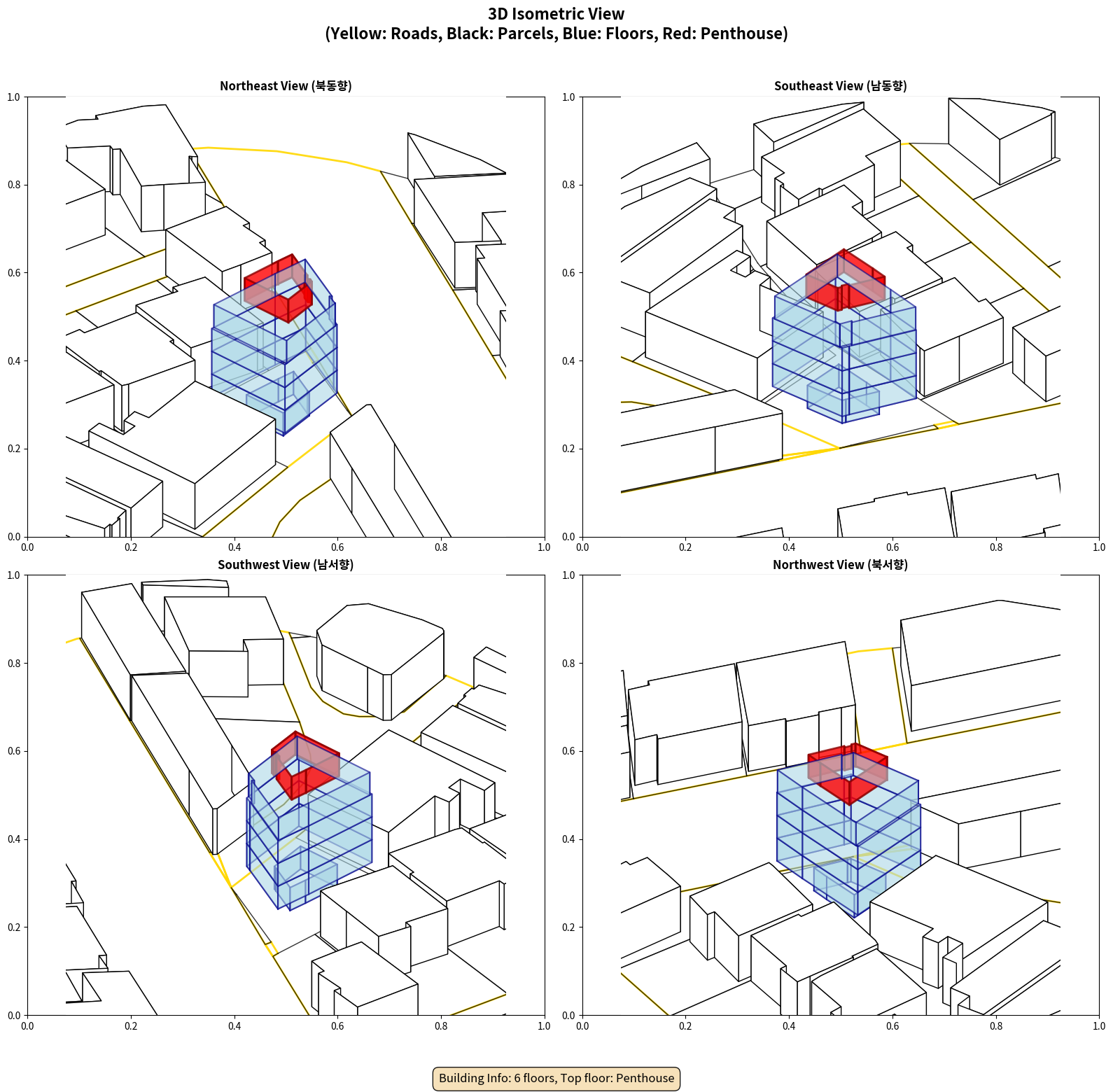 3D Isometric View
(Yellow: Roads, Black: Parcels, Blue: Floors, Red: Penthouse)

Northeast View (북동향)

1.0
0.8
0.6
0.4
0.2
0.0
0.0 0.2 0.4 0.6 0.8 1.0

Southeast View (남동향)

1.0
0.8
0.6
0.4
0.2
0.0
0.0 0.2 0.4 0.6 0.8 1.0

Southwest View (남서향)

1.0
0.8
0.6
0.4
0.2
0.0
0.0 0.2 0.4 0.6 0.8 1.0

Northwest View (북서향)

1.0
0.8
0.6
0.4
0.2
0.0
0.0 0.2 0.4 0.6 0.8 1.0

Building Info: 6 floors, Top floor: Penthouse