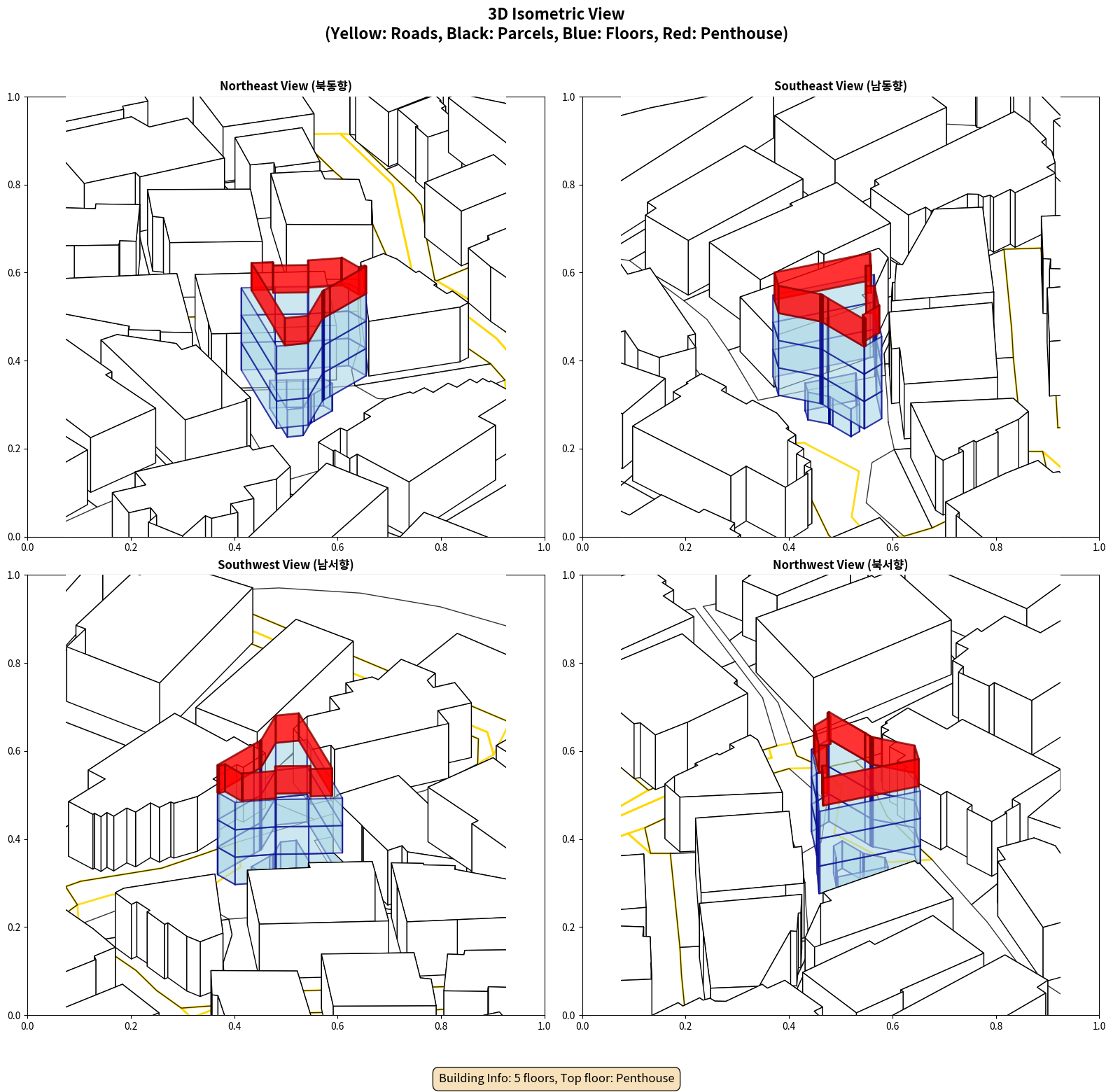 3D Isometric View
(Yellow: Roads, Black: Parcels, Blue: Floors, Red: Penthouse)

Northeast View (북동향)

1.0
0.8
0.6
0.4
0.2
0.0
0.0 0.2 0.4 0.6 0.8 1.0

Southeast View (남동향)

1.0
0.8
0.6
0.4
0.2
0.0
0.0 0.2 0.4 0.6 0.8 1.0

Southwest View (남서향)

1.0
0.8
0.6
0.4
0.2
0.0
0.0 0.2 0.4 0.6 0.8 1.0

Northwest View (북서향)

1.0
0.8
0.6
0.4
0.2
0.0
0.0 0.2 0.4 0.6 0.8 1.0

Building Info: 5 floors, Top floor: Penthouse