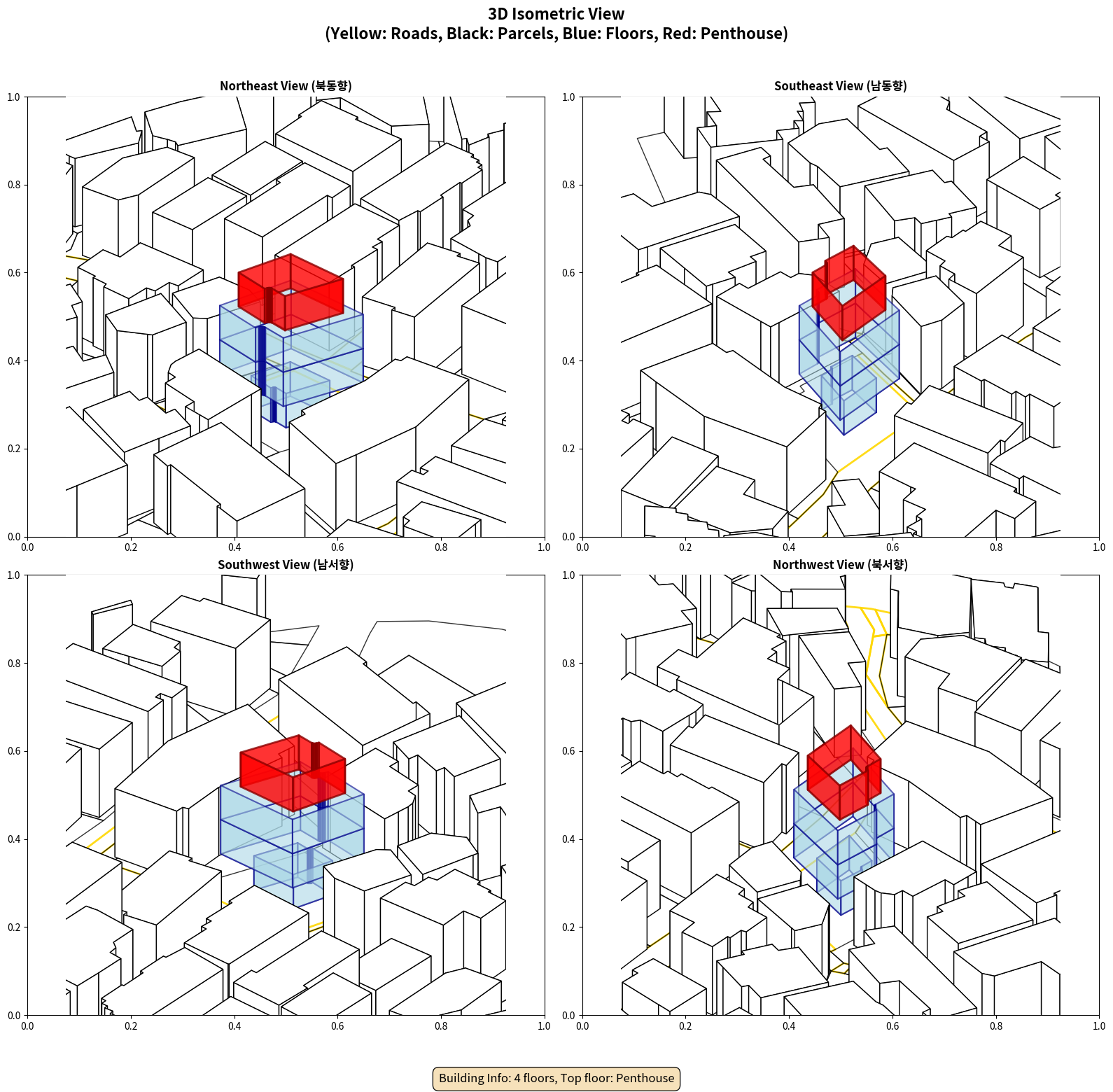 3D Isometric View
(Yellow: Roads, Black: Parcels, Blue: Floors, Red: Penthouse)

Northeast View (북동향)

1.0
0.8
0.6
0.4
0.2
0.0
0.0 0.2 0.4 0.6 0.8 1.0

Southeast View (남동향)

1.0
0.8
0.6
0.4
0.2
0.0
0.0 0.2 0.4 0.6 0.8 1.0

Southwest View (남서향)

1.0
0.8
0.6
0.4
0.2
0.0
0.0 0.2 0.4 0.6 0.8 1.0

Northwest View (북서향)

1.0
0.8
0.6
0.4
0.2
0.0
0.0 0.2 0.4 0.6 0.8 1.0

Building Info: 4 floors, Top floor: Penthouse