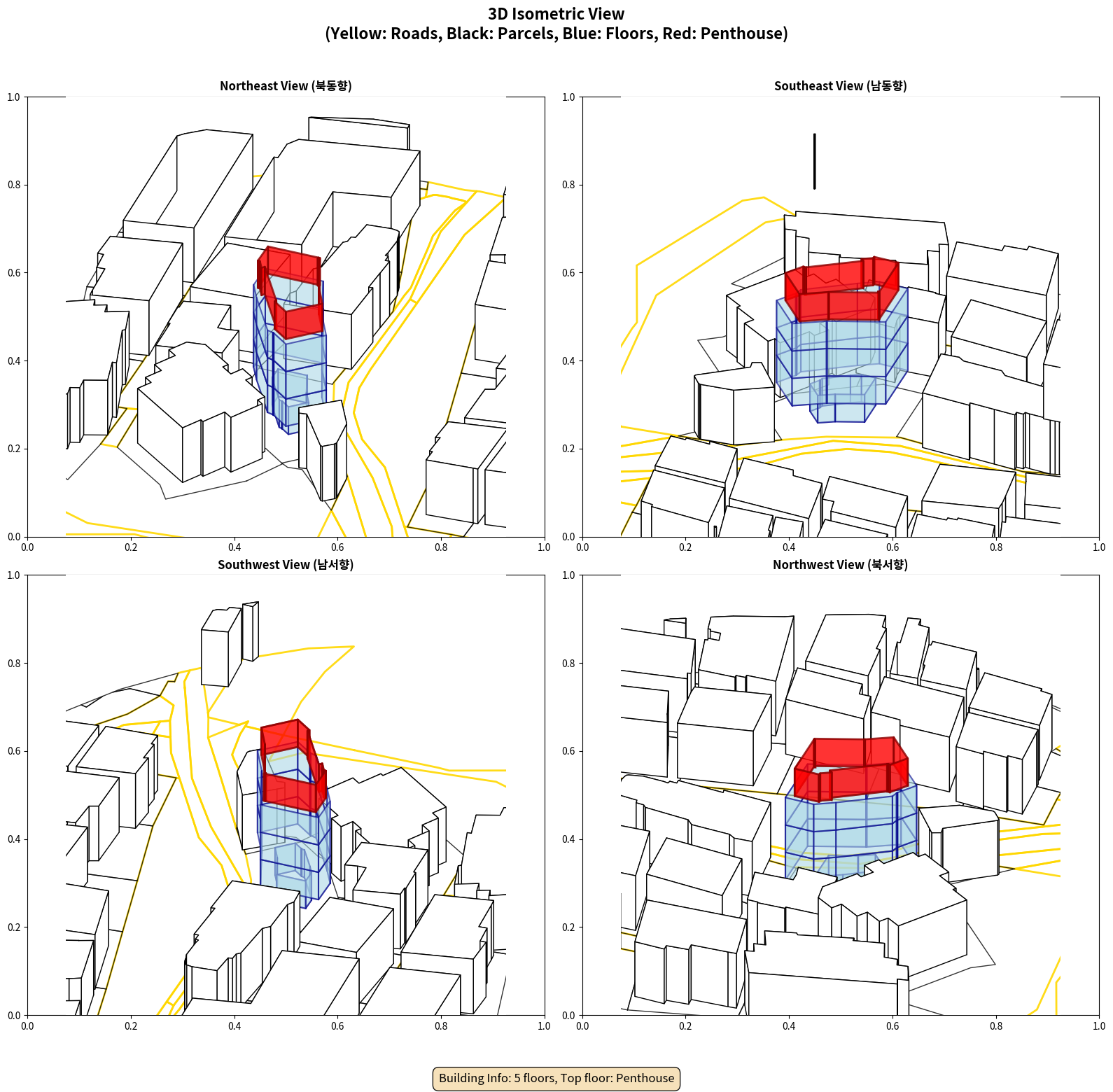 3D Isometric View
(Yellow: Roads, Black: Parcels, Blue: Floors, Red: Penthouse)

Northeast View (북동향)

1.0
0.8
0.6
0.4
0.2
0.0
0.0 0.2 0.4 0.6 0.8 1.0

Southeast View (남동향)

1.0
0.8
0.6
0.4
0.2
0.0
0.0 0.2 0.4 0.6 0.8 1.0

Southwest View (남서향)

1.0
0.8
0.6
0.4
0.2
0.0
0.0 0.2 0.4 0.6 0.8 1.0

Northwest View (북서향)

1.0
0.8
0.6
0.4
0.2
0.0
0.0 0.2 0.4 0.6 0.8 1.0

Building Info: 5 floors, Top floor: Penthouse