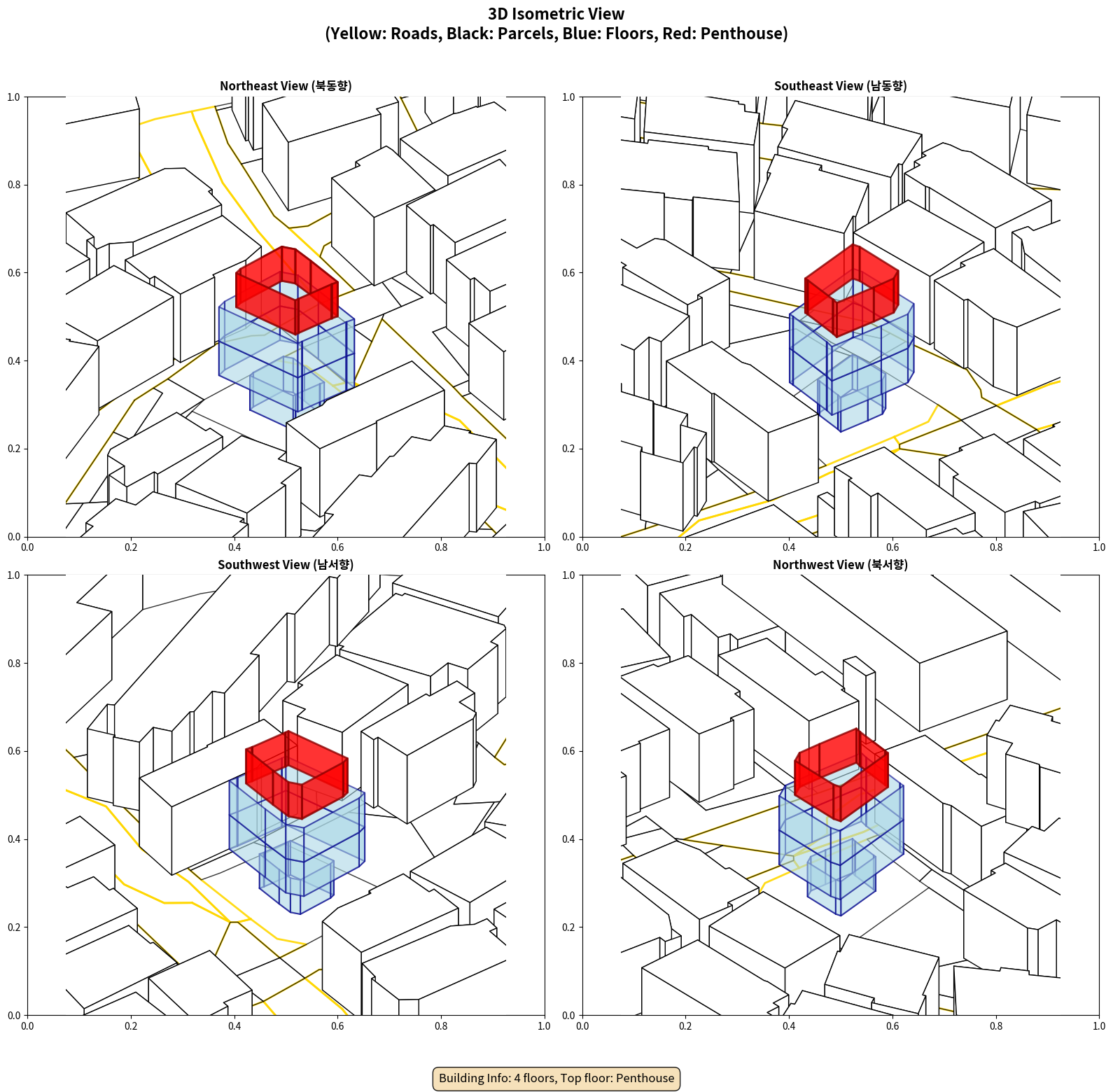 3D Isometric View
(Yellow: Roads, Black: Parcels, Blue: Floors, Red: Penthouse)

Northeast View (북동향)

1.0
0.8
0.6
0.4
0.2
0.0
0.0 0.2 0.4 0.6 0.8 1.0

Southeast View (남동향)

1.0
0.8
0.6
0.4
0.2
0.0
0.0 0.2 0.4 0.6 0.8 1.0

Southwest View (남서향)

1.0
0.8
0.6
0.4
0.2
0.0
0.0 0.2 0.4 0.6 0.8 1.0

Northwest View (북서향)

1.0
0.8
0.6
0.4
0.2
0.0
0.0 0.2 0.4 0.6 0.8 1.0

Building Info: 4 floors, Top floor: Penthouse