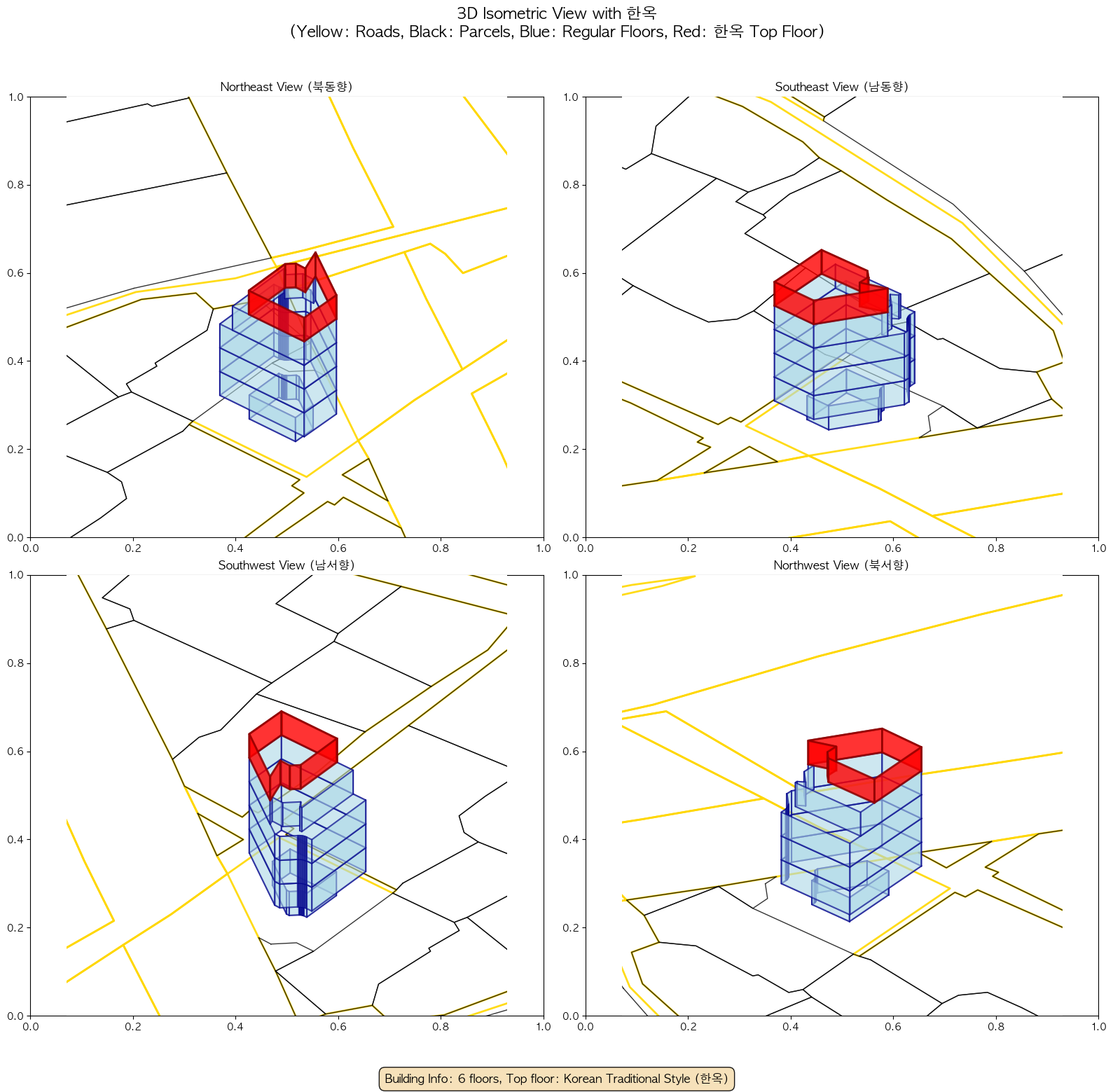 3D Isometric View with 한옥
(Yellow: Roads, Black: Parcels, Blue: Regular Floors, Red: 한옥 Top Floor)

Northeast View (북동향)

1.0
0.8
0.6
0.4
0.2
0.0
0.0 0.2 0.4 0.6 0.8 1.0

Southeast View (남동향)

1.0
0.8
0.6
0.4
0.2
0.0
0.0 0.2 0.4 0.6 0.8 1.0

Southwest View (남서향)

1.0
0.8
0.6
0.4
0.2
0.0
0.0 0.2 0.4 0.6 0.8 1.0

Northwest View (북서향)

1.0
0.8
0.6
0.4
0.2
0.0
0.0 0.2 0.4 0.6 0.8 1.0

Building Info: 6 floors, Top floor: Korean Traditional Style (한옥)