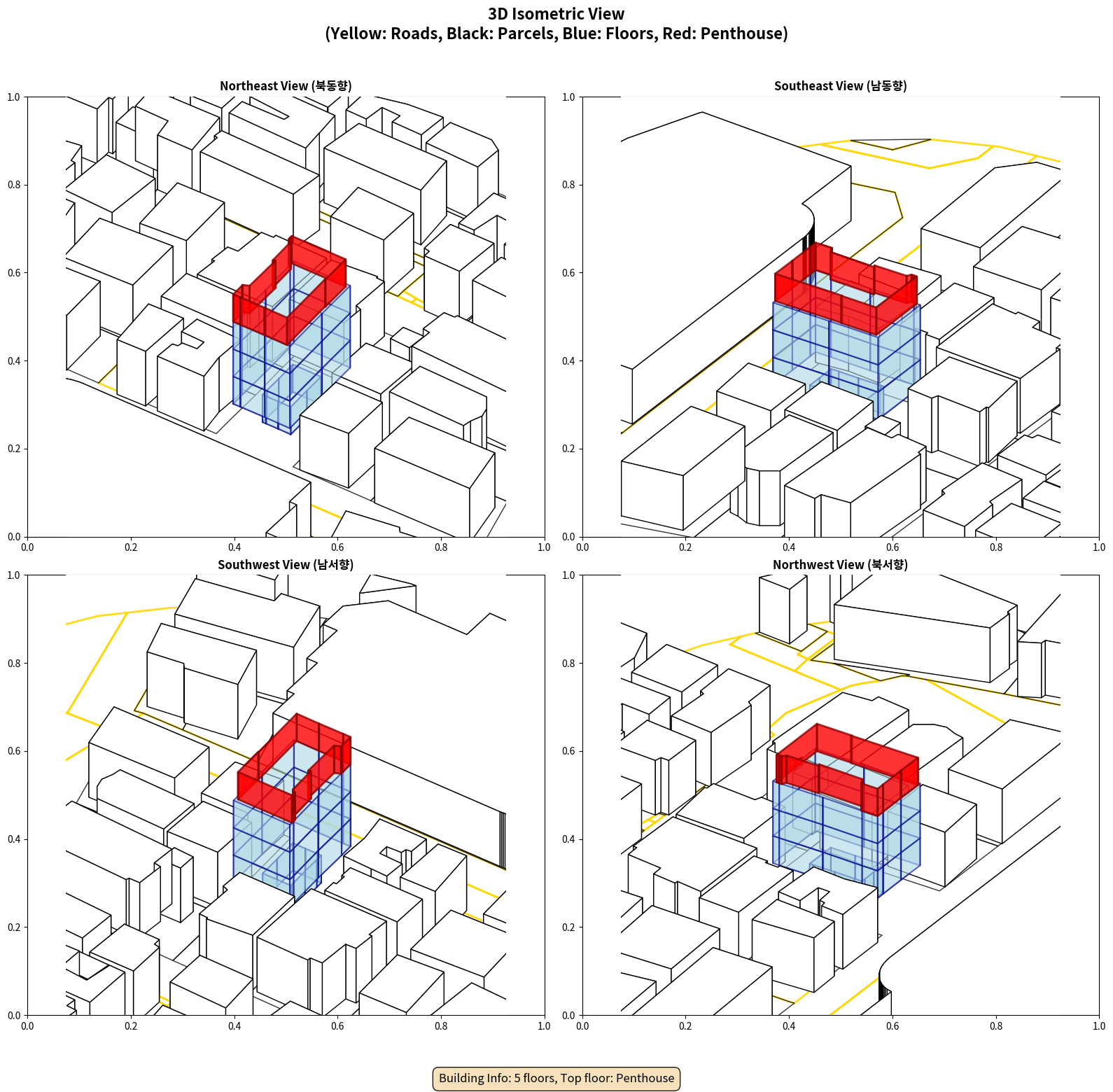 3D Isometric View
(Yellow: Roads, Black: Parcels, Blue: Floors, Red: Penthouse)

Northeast View (북동향)

1.0
0.8
0.6
0.4
0.2
0.0
0.0 0.2 0.4 0.6 0.8 1.0

Southeast View (남동향)

1.0
0.8
0.6
0.4
0.2
0.0
0.0 0.2 0.4 0.6 0.8 1.0

Southwest View (남서향)

1.0
0.8
0.6
0.4
0.2
0.0
0.0 0.2 0.4 0.6 0.8 1.0

Northwest View (북서향)

1.0
0.8
0.6
0.4
0.2
0.0
0.0 0.2 0.4 0.6 0.8 1.0

Building Info: 5 floors, Top floor: Penthouse