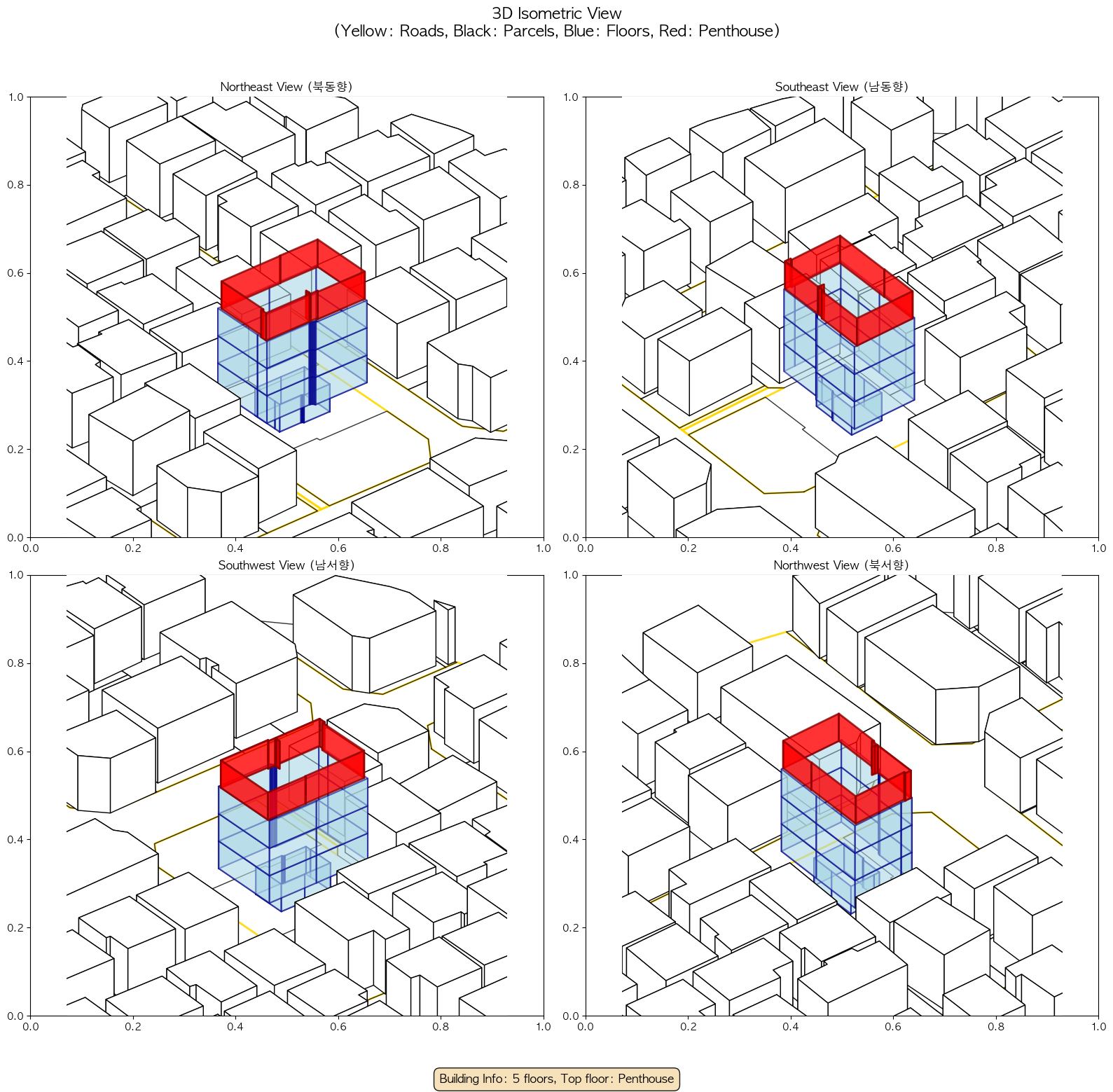 3D Isometric View
(Yellow: Roads, Black: Parcels, Blue: Floors, Red: Penthouse)

Northeast View (북동향)

1.0
0.8
0.6
0.4
0.2
0.0
0.0 0.2 0.4 0.6 0.8 1.0

Southeast View (남동향)

1.0
0.8
0.6
0.4
0.2
0.0
0.0 0.2 0.4 0.6 0.8 1.0

Southwest View (남서향)

1.0
0.8
0.6
0.4
0.2
0.0
0.0 0.2 0.4 0.6 0.8 1.0

Northwest View (북서향)

1.0
0.8
0.6
0.4
0.2
0.0
0.0 0.2 0.4 0.6 0.8 1.0

Building Info: 5 floors, Top floor: Penthouse