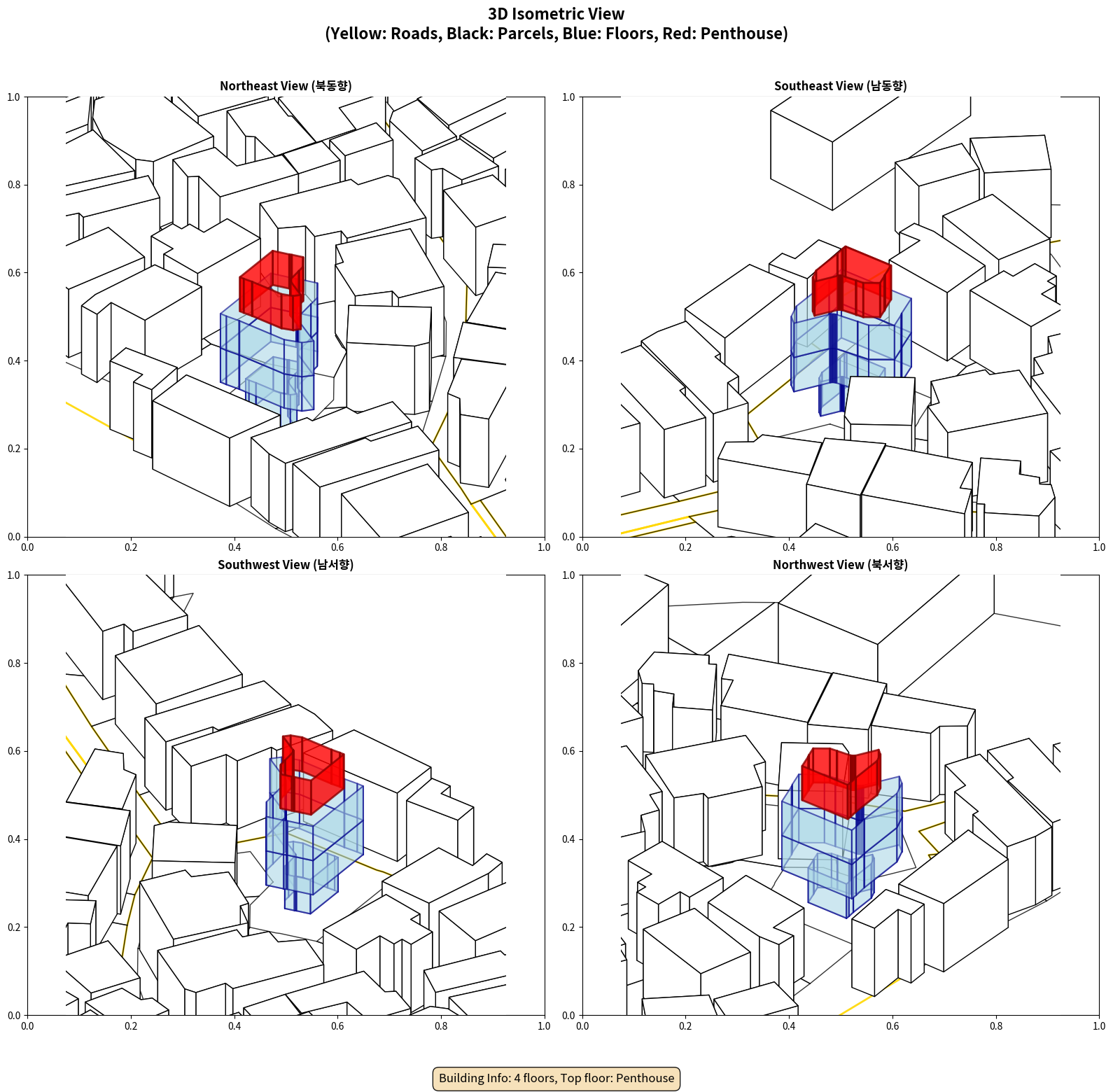 3D Isometric View
(Yellow: Roads, Black: Parcels, Blue: Floors, Red: Penthouse)

Northeast View (북동향)

1.0
0.8
0.6
0.4
0.2
0.0
0.0 0.2 0.4 0.6 0.8 1.0

Southeast View (남동향)

1.0
0.8
0.6
0.4
0.2
0.0
0.0 0.2 0.4 0.6 0.8 1.0

Southwest View (남서향)

1.0
0.8
0.6
0.4
0.2
0.0
0.0 0.2 0.4 0.6 0.8 1.0

Northwest View (북서향)

1.0
0.8
0.6
0.4
0.2
0.0
0.0 0.2 0.4 0.6 0.8 1.0

Building Info: 4 floors, Top floor: Penthouse