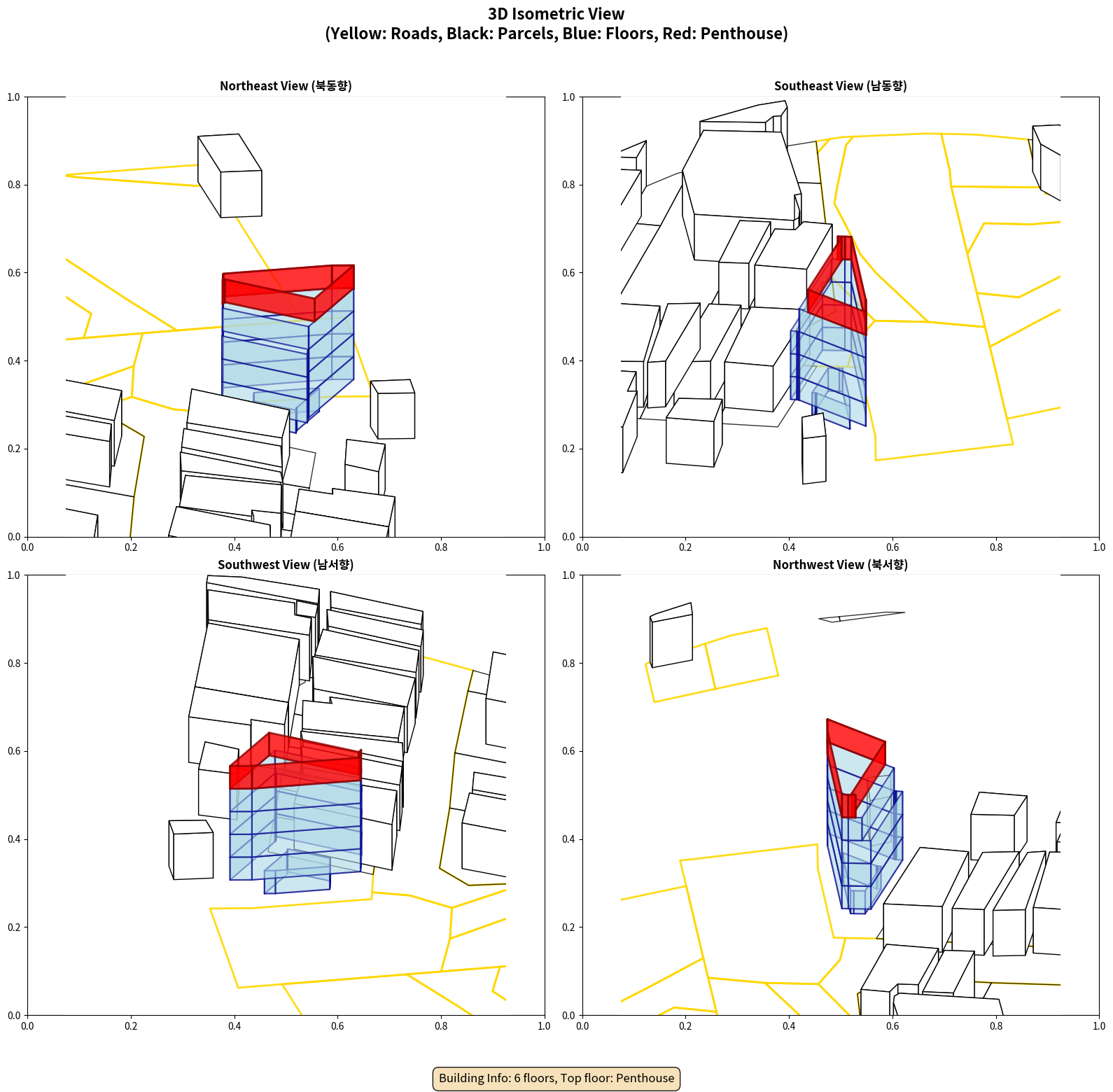 3D Isometric View
(Yellow: Roads, Black: Parcels, Blue: Floors, Red: Penthouse)

Northeast View (북동향)

1.0
0.8
0.6
0.4
0.2
0.0
0.0
0.2
0.4
0.6
0.8
1.0

Southeast View (남동향)

1.0
0.8
0.6
0.4
0.2
0.0
0.0
0.2
0.4
0.6
0.8
1.0

Southwest View (남서향)

1.0
0.8
0.6
0.4
0.2
0.0
0.0
0.2
0.4
0.6
0.8
1.0

Northwest View (북서향)

1.0
0.8
0.6
0.4
0.2
0.0
0.0
0.2
0.4
0.6
0.8
1.0

Building Info: 6 floors, Top floor: Penthouse