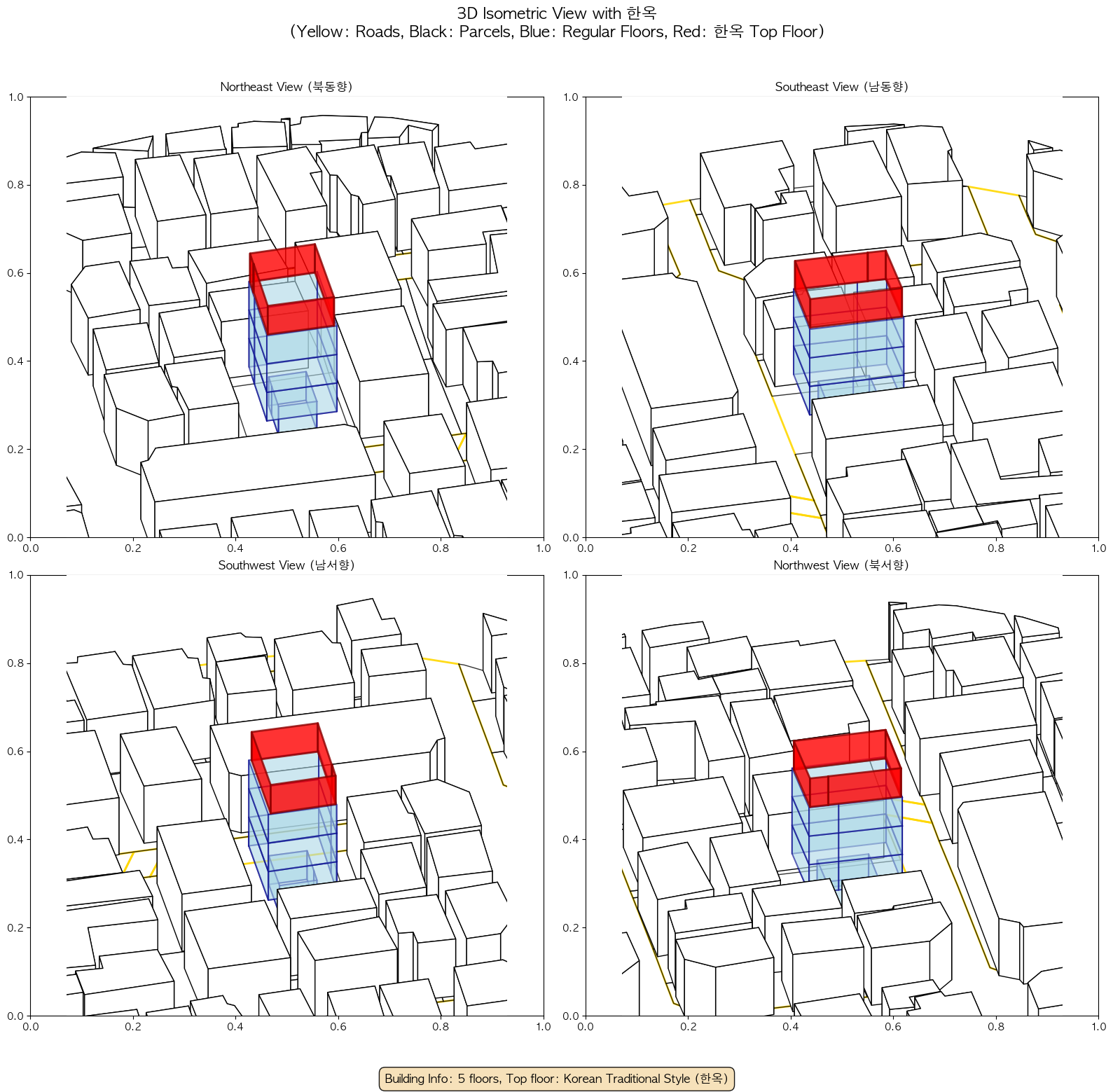 3D Isometric View with 한옥
(Yellow: Roads, Black: Parcels, Blue: Regular Floors, Red: 한옥 Top Floor)

Northeast View (북동향)

1.0
0.8
0.6
0.4
0.2
0.0
0.0 0.2 0.4 0.6 0.8 1.0

Southeast View (남동향)

1.0
0.8
0.6
0.4
0.2
0.0
0.0 0.2 0.4 0.6 0.8 1.0

Southwest View (남서향)

1.0
0.8
0.6
0.4
0.2
0.0
0.0 0.2 0.4 0.6 0.8 1.0

Northwest View (북서향)

1.0
0.8
0.6
0.4
0.2
0.0
0.0 0.2 0.4 0.6 0.8 1.0

Building Info: 5 floors, Top floor: Korean Traditional Style (한옥)