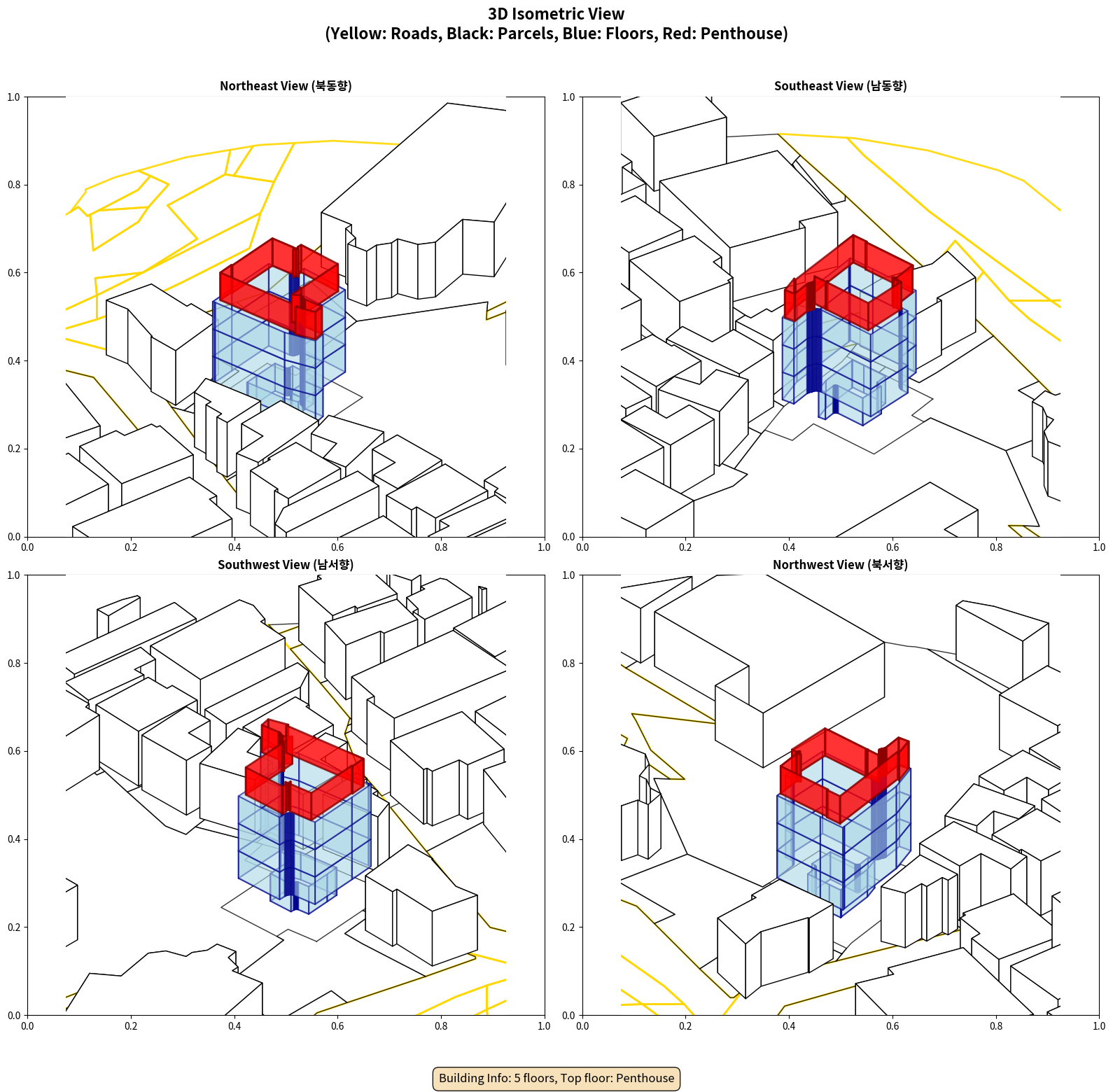 3D Isometric View
(Yellow: Roads, Black: Parcels, Blue: Floors, Red: Penthouse)

Northeast View (북동향)

1.0
0.8
0.6
0.4
0.2
0.0
0.0 0.2 0.4 0.6 0.8 1.0

Southeast View (남동향)

1.0
0.8
0.6
0.4
0.2
0.0
0.0 0.2 0.4 0.6 0.8 1.0

Southwest View (남서향)

1.0
0.8
0.6
0.4
0.2
0.0
0.0 0.2 0.4 0.6 0.8 1.0

Northwest View (북서향)

1.0
0.8
0.6
0.4
0.2
0.0
0.0 0.2 0.4 0.6 0.8 1.0

Building Info: 5 floors, Top floor: Penthouse